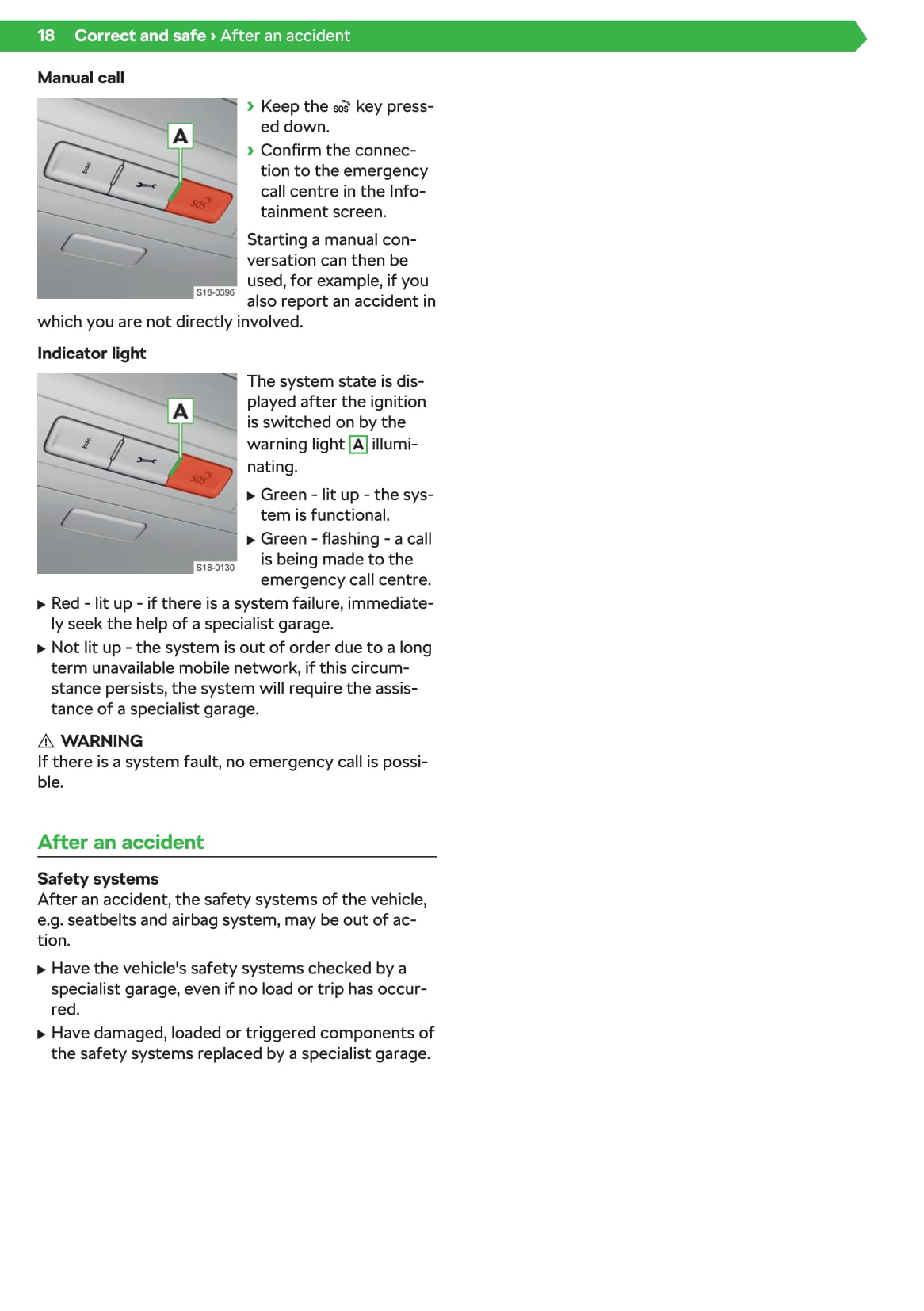 18 Correct and safe › After an accident

Manual call

A

SOS

S18-0396

› Keep the SOS key pressed down.
› Confirm the connection to the emergency call centre in the Infotainment screen.

Starting a manual conversation can then be used, for example, if you also report an accident in which you are not directly involved.

Indicator light

A

SOS

S18-0130

The system state is displayed after the ignition is switched on by the warning light A illuminating.

▶ Green - lit up - the system is functional.
▶ Green - flashing - a call is being made to the emergency call centre.
▶ Red - lit up - if there is a system failure, immediately seek the help of a specialist garage.
▶ Not lit up - the system is out of order due to a long term unavailable mobile network, if this circumstance persists, the system will require the assistance of a specialist garage.

⚠ WARNING
If there is a system fault, no emergency call is possible.

After an accident

Safety systems
After an accident, the safety systems of the vehicle, e.g. seatbelts and airbag system, may be out of action.

▶ Have the vehicle's safety systems checked by a specialist garage, even if no load or trip has occurred.
▶ Have damaged, loaded or triggered components of the safety systems replaced by a specialist garage.