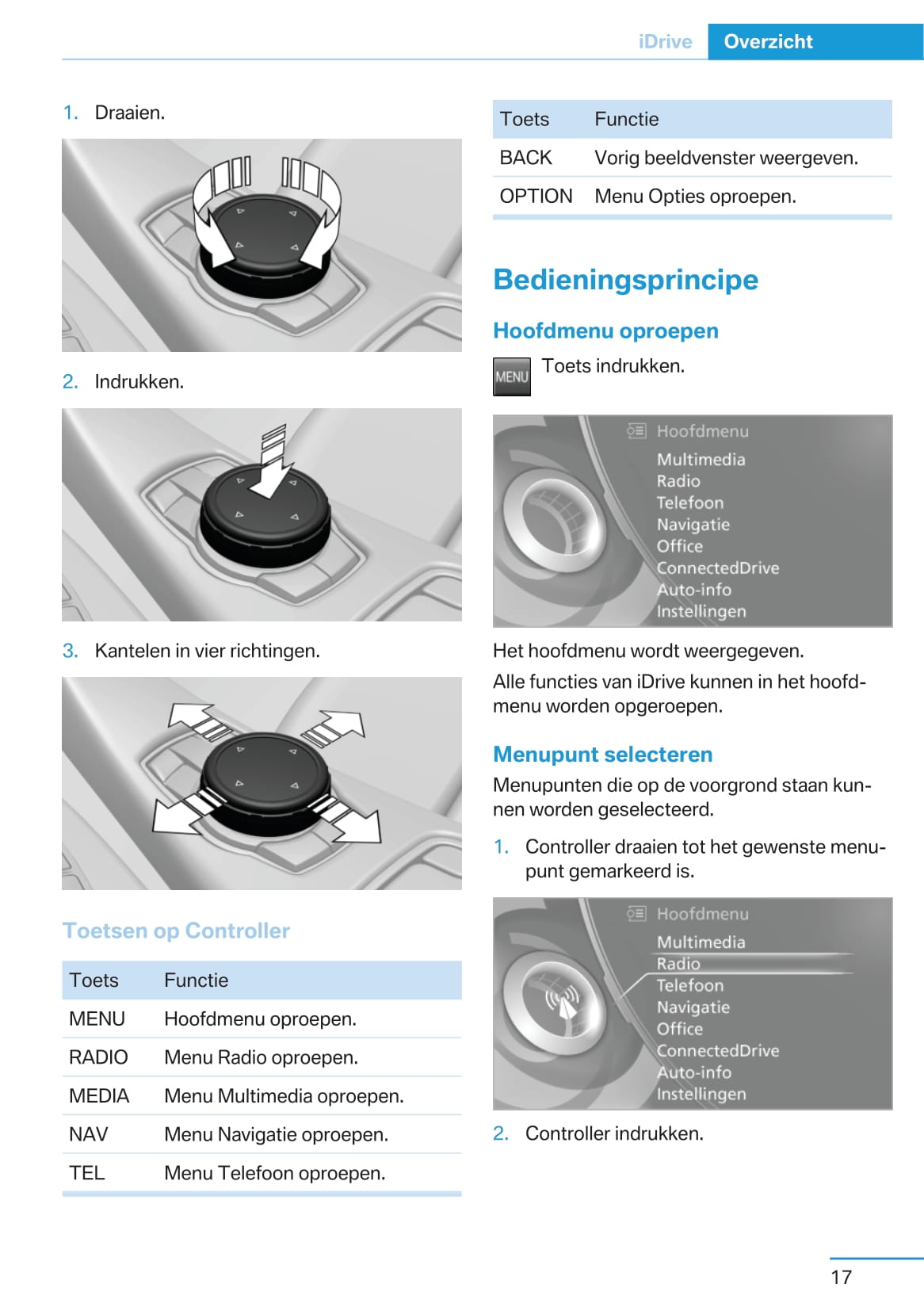 iDrive Overzicht

1. Draaien.

2. Indrukken.

3. Kantelen in vier richtingen.

Toetsen op Controller

| Toets | Functie |
|---|---|
| MENU | Hoofdmenu oproepen. |
| RADIO | Menu Radio oproepen. |
| MEDIA | Menu Multimedia oproepen. |
| NAV | Menu Navigatie oproepen. |
| TEL | Menu Telefoon oproepen. |

| Toets | Functie |
|---|---|
| BACK | Vorig beeldvenster weergeven. |
| OPTION | Menu Opties oproepen. |

Bedieningsprincipe

Hoofdmenu oproepen

MENU Toets indrukken.

Hoofdmenu
Multimedia
Radio
Telefoon
Navigatie
Office
ConnectedDrive
Auto-info
Instellingen

Het hoofdmenu wordt weergegeven.

Alle functies van iDrive kunnen in het hoofdmenu worden opgeroepen.

Menupunt selecteren

Menupunten die op de voorgrond staan kunnen worden geselecteerd.

1. Controller draaien tot het gewenste menupunt gemarkeerd is.

Hoofdmenu
Multimedia
Radio
Telefoon
Navigatie
Office
ConnectedDrive
Auto-info
Instellingen

2. Controller indrukken.

17