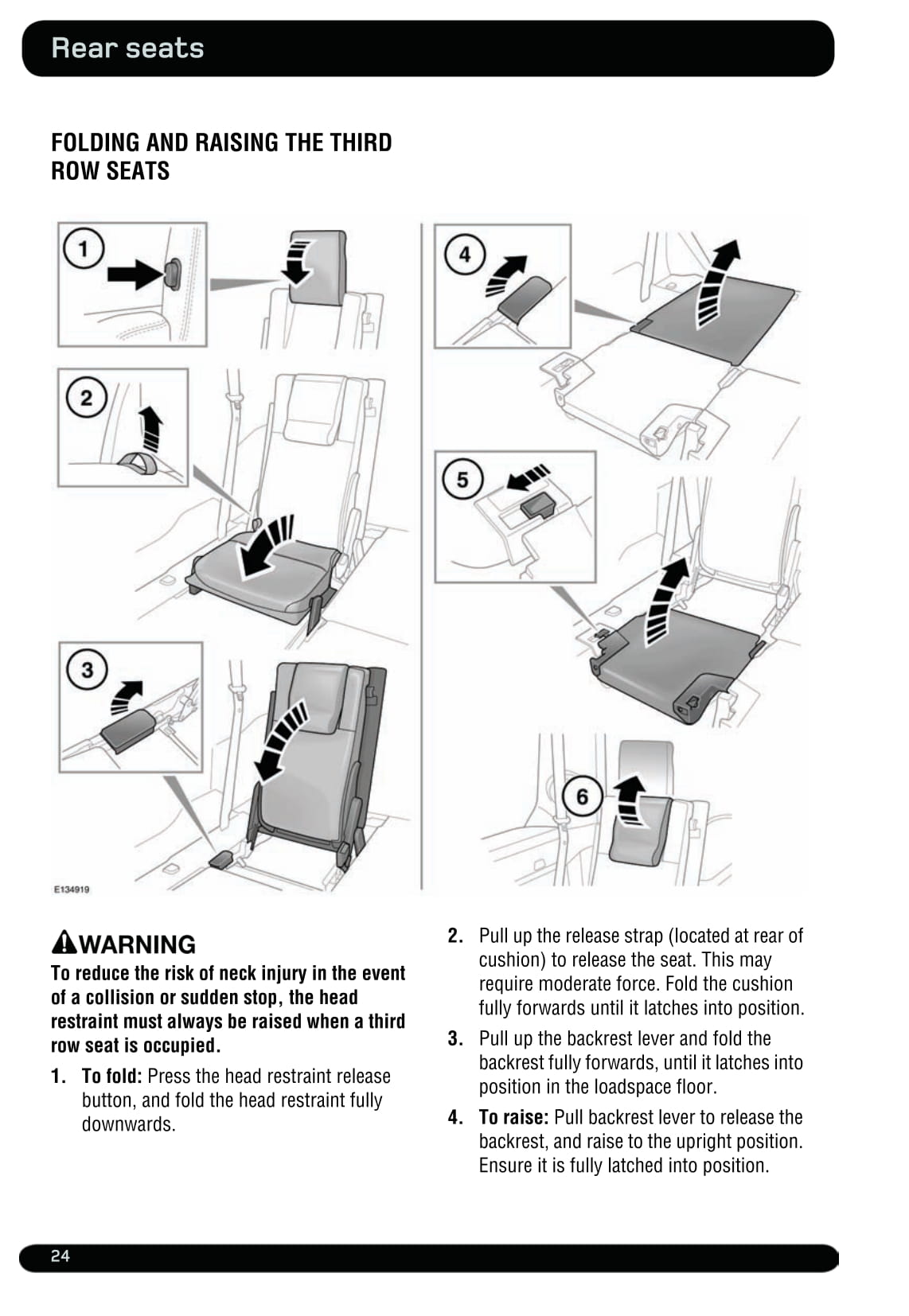 Rear seats

FOLDING AND RAISING THE THIRD ROW SEATS

1

2

3

4

5

6

E134919

WARNING
To reduce the risk of neck injury in the event of a collision or sudden stop, the head restraint must always be raised when a third row seat is occupied.

1. To fold: Press the head restraint release button, and fold the head restraint fully downwards.

2. Pull up the release strap (located at rear of cushion) to release the seat. This may require moderate force. Fold the cushion fully forwards until it latches into position.

3. Pull up the backrest lever and fold the backrest fully forwards, until it latches into position in the loadspace floor.

4. To raise: Pull backrest lever to release the backrest, and raise to the upright position. Ensure it is fully latched into position.

24