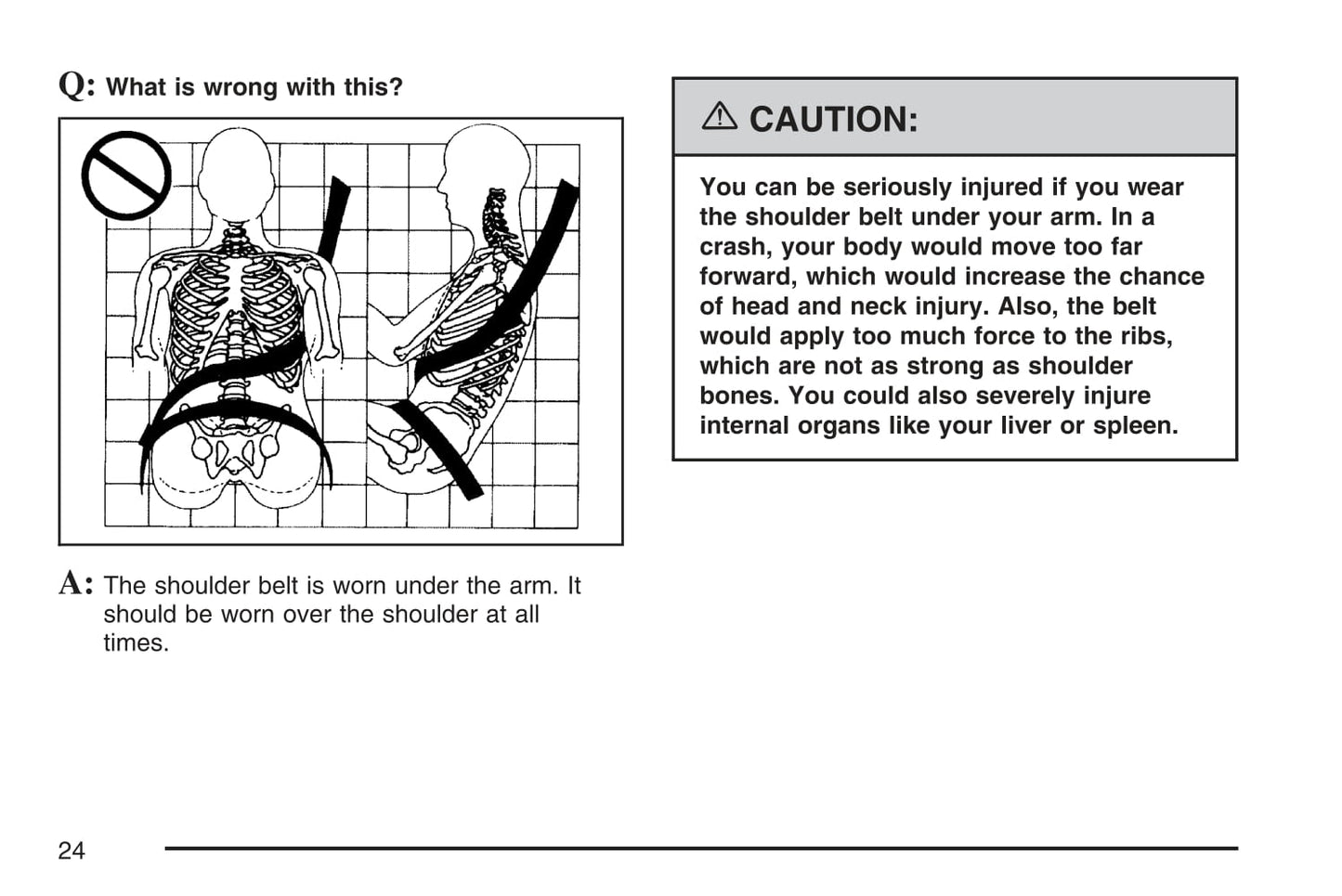 Q: What is wrong with this?

A: The shoulder belt is worn under the arm. It should be worn over the shoulder at all times.

⚠ CAUTION:

You can be seriously injured if you wear the shoulder belt under your arm. In a crash, your body would move too far forward, which would increase the chance of head and neck injury. Also, the belt would apply too much force to the ribs, which are not as strong as shoulder bones. You could also severely injure internal organs like your liver or spleen.

24