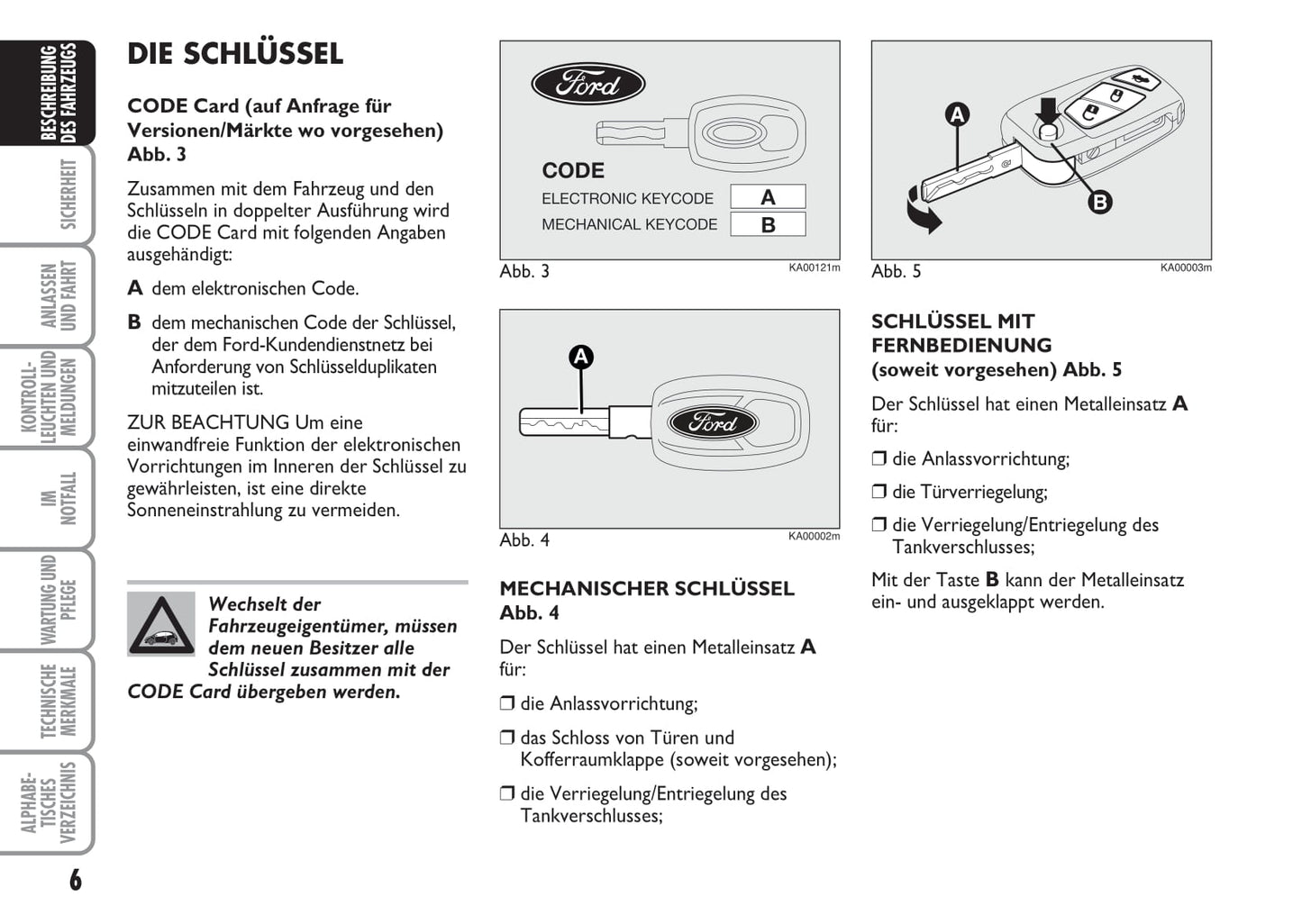 BESCHREIBUNG DES FAHRZEUGS

SICHERHEIT

ANLASSEN UND FAHRT

KONTROLL-LEUCHTEN UND MELDUNGEN

IM NOTFALL

WARTUNG UND PFLEGE

TECHNISCHE MERKMALE

ALPHABE-TISCHES VERZEICHNIS

6

DIE SCHLÜSSEL

CODE Card (auf Anfrage für Versionen/Märkte wo vorgesehen) Abb. 3

Zusammen mit dem Fahrzeug und den Schlüsseln in doppelter Ausführung wird die CODE Card mit folgenden Angaben ausgehändigt:

A dem elektronischen Code.

B dem mechanischen Code der Schlüssel, der dem Ford-Kundendienstnetz bei Anforderung von Schlüsselduplikaten mitzuteilen ist.

ZUR BEACHTUNG Um eine einwandfreie Funktion der elektronischen Vorrichtungen im Inneren der Schlüssel zu gewährleisten, ist eine direkte Sonneneinstrahlung zu vermeiden.

Wechselt der Fahrzeugeigentümer, müssen dem neuen Besitzer alle Schlüssel zusammen mit der CODE Card übergeben werden.

Ford

CODE

ELECTRONIC KEYCODE A

MECHANICAL KEYCODE B

Abb. 3 KA00121m

A

Ford

Abb. 4 KA00002m

MECHANISCHER SCHLÜSSEL Abb. 4

Der Schlüssel hat einen Metalleinsatz A für:

❒ die Anlassvorrichtung;

❒ das Schloss von Türen und Kofferraumklappe (soweit vorgesehen);

❒ die Verriegelung/Entriegelung des Tankverschlusses;

A

B

Abb. 5 KA00003m

SCHLÜSSEL MIT FERNBEDIENUNG (soweit vorgesehen) Abb. 5

Der Schlüssel hat einen Metalleinsatz A für:

❒ die Anlassvorrichtung;

❒ die Türverriegelung;

❒ die Verriegelung/Entriegelung des Tankverschlusses;

Mit der Taste B kann der Metalleinsatz ein- und ausgeklappt werden.