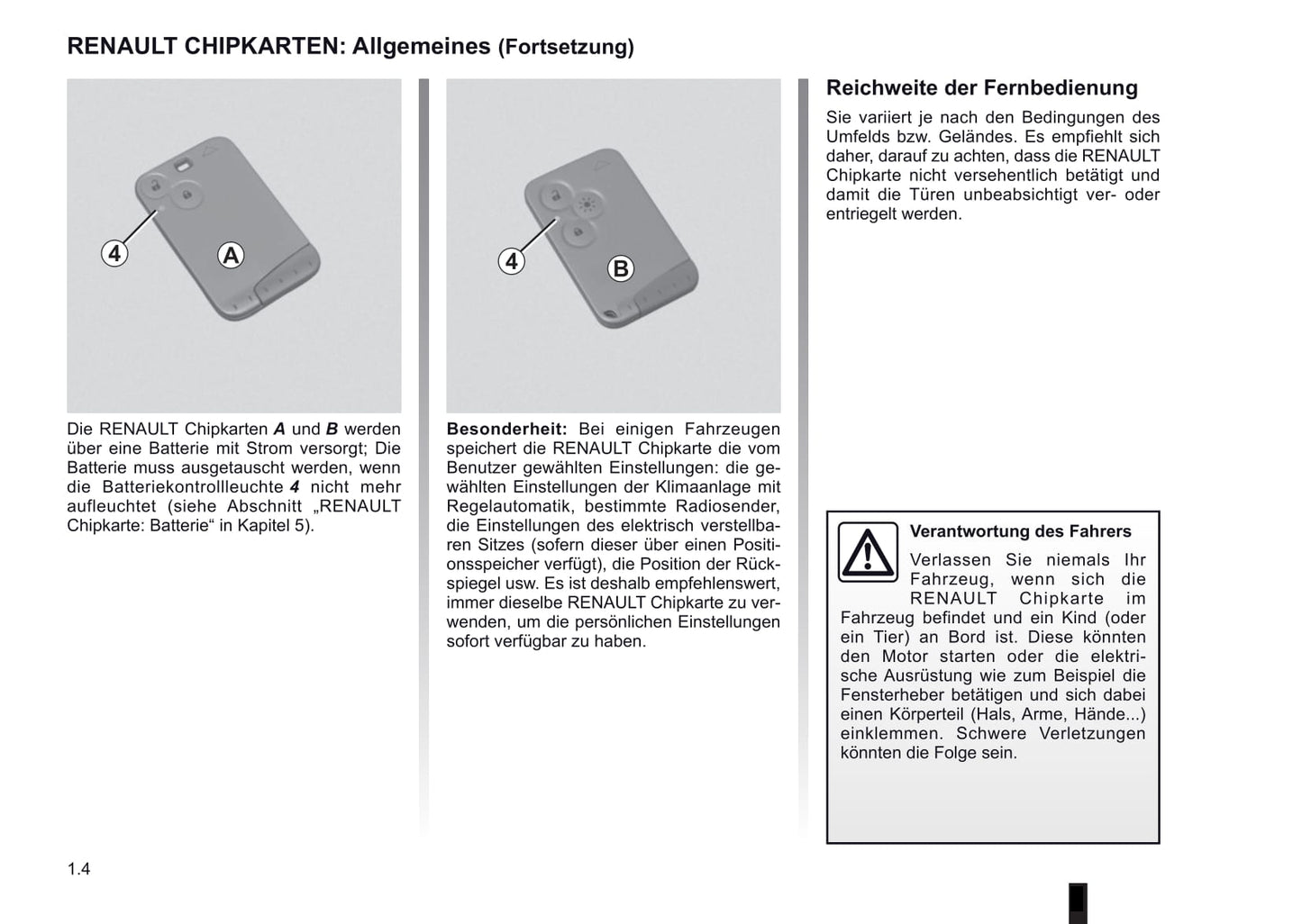 RENAULT CHIPKARTEN: Allgemeines (Fortsetzung)

4

A

Die RENAULT Chipkarten A und B werden über eine Batterie mit Strom versorgt; Die Batterie muss ausgetauscht werden, wenn die Batteriekontrollleuchte 4 nicht mehr aufleuchtet (siehe Abschnitt „RENAULT Chipkarte: Batterie“ in Kapitel 5).

4

B

Besonderheit: Bei einigen Fahrzeugen speichert die RENAULT Chipkarte die vom Benutzer gewählten Einstellungen: die gewählten Einstellungen der Klimaanlage mit Regelautomatik, bestimmte Radiosender, die Einstellungen des elektrisch verstellbaren Sitzes (sofern dieser über einen Positionsspeicher verfügt), die Position der Rückspiegel usw. Es ist deshalb empfehlenswert, immer dieselbe RENAULT Chipkarte zu verwenden, um die persönlichen Einstellungen sofort verfügbar zu haben.

Reichweite der Fernbedienung

Sie variiert je nach den Bedingungen des Umfelds bzw. Geländes. Es empfiehlt sich daher, darauf zu achten, dass die RENAULT Chipkarte nicht versehentlich betätigt und damit die Türen unbeabsichtigt ver- oder entriegelt werden.

Verantwortung des Fahrers

Verlassen Sie niemals Ihr Fahrzeug, wenn sich die RENAULT Chipkarte im Fahrzeug befindet und ein Kind (oder ein Tier) an Bord ist. Diese könnten den Motor starten oder die elektrische Ausrüstung wie zum Beispiel die Fensterheber betätigen und sich dabei einen Körperteil (Hals, Arme, Hände...) einklemmen. Schwere Verletzungen könnten die Folge sein.

1.4