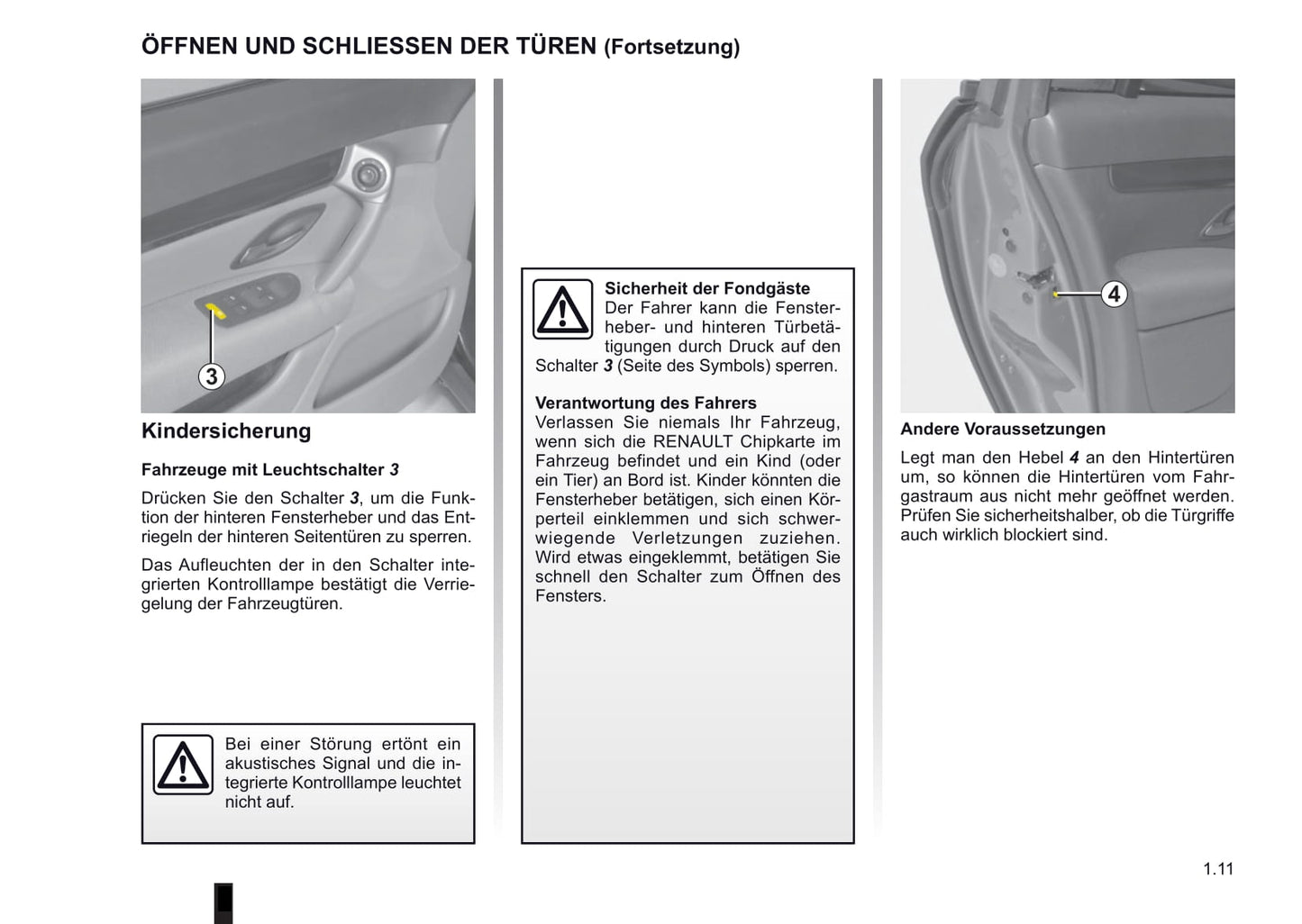 ÖFFNEN UND SCHLIESSEN DER TÜREN (Fortsetzung)

3

Kindersicherung

Fahrzeuge mit Leuchtschalter 3

Drücken Sie den Schalter 3, um die Funktion der hinteren Fensterheber und das Entriegeln der hinteren Seitentüren zu sperren.

Das Aufleuchten der in den Schalter integrierten Kontrolllampe bestätigt die Verriegelung der Fahrzeugtüren.

Bei einer Störung ertönt ein akustisches Signal und die integrierte Kontrolllampe leuchtet nicht auf.

Sicherheit der Fondgäste
Der Fahrer kann die Fensterheber- und hinteren Türbetätigungen durch Druck auf den Schalter 3 (Seite des Symbols) sperren.

Verantwortung des Fahrers
Verlassen Sie niemals Ihr Fahrzeug, wenn sich die RENAULT Chipkarte im Fahrzeug befindet und ein Kind (oder ein Tier) an Bord ist. Kinder könnten die Fensterheber betätigen, sich einen Körperteil einklemmen und sich schwerwiegende Verletzungen zuziehen. Wird etwas eingeklemmt, betätigen Sie schnell den Schalter zum Öffnen des Fensters.

4

Andere Voraussetzungen

Legt man den Hebel 4 an den Hintertüren um, so können die Hintertüren vom Fahrgastraum aus nicht mehr geöffnet werden. Prüfen Sie sicherheitshalber, ob die Türgriffe auch wirklich blockiert sind.

1.11