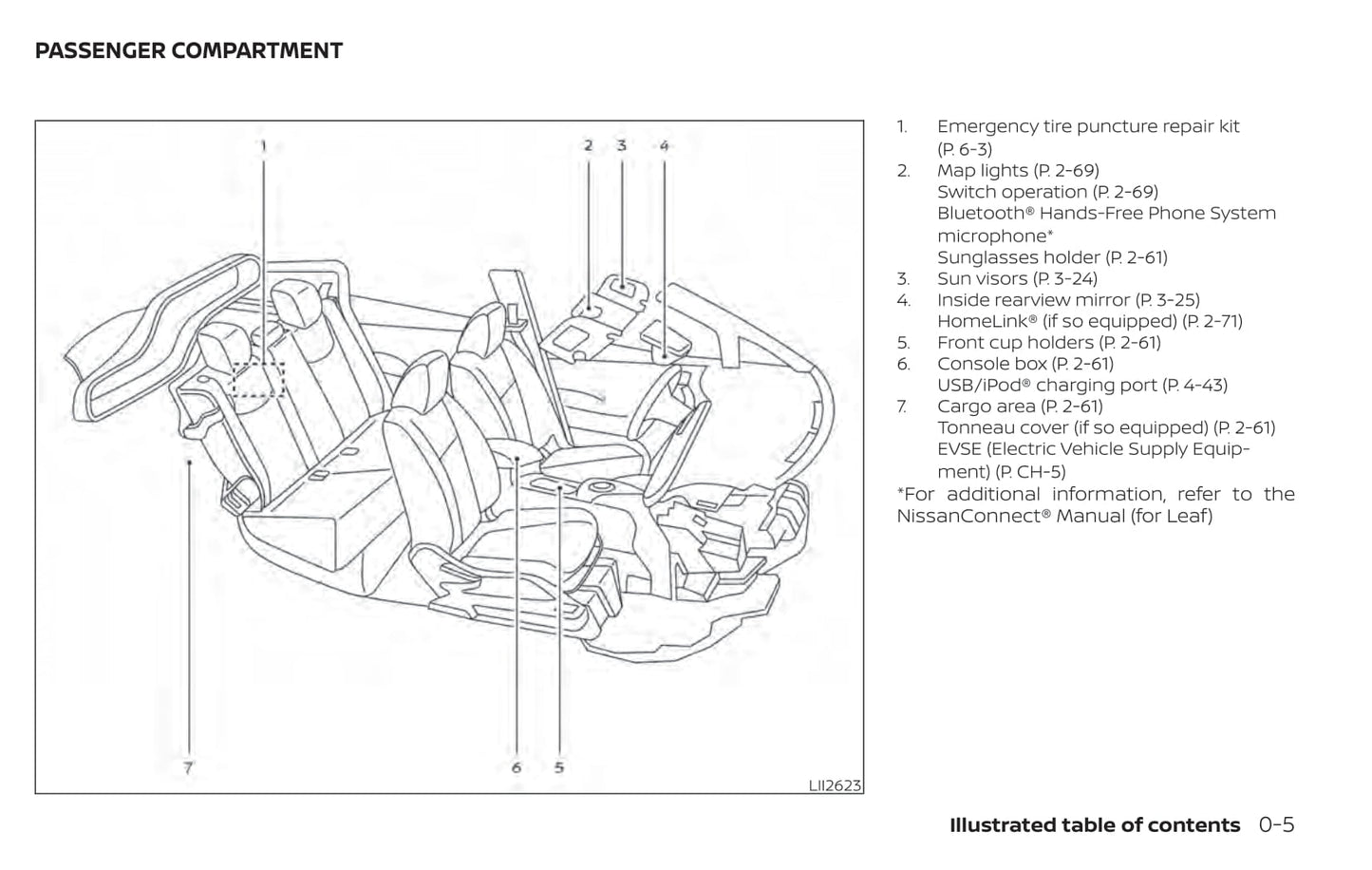 PASSENGER COMPARTMENT

1 2 3 4

7 6 5

LII2623

1. Emergency tire puncture repair kit (P. 6-3)
2. Map lights (P. 2-69)
Switch operation (P. 2-69)
Bluetooth® Hands-Free Phone System microphone*
Sunglasses holder (P. 2-61)
3. Sun visors (P. 3-24)
4. Inside rearview mirror (P. 3-25)
HomeLink® (if so equipped) (P. 2-71)
5. Front cup holders (P. 2-61)
6. Console box (P. 2-61)
USB/iPod® charging port (P. 4-43)
7. Cargo area (P. 2-61)
Tonneau cover (if so equipped) (P. 2-61)
EVSE (Electric Vehicle Supply Equipment) (P. CH-5)

*For additional information, refer to the NissanConnect® Manual (for Leaf)

Illustrated table of contents 0-5