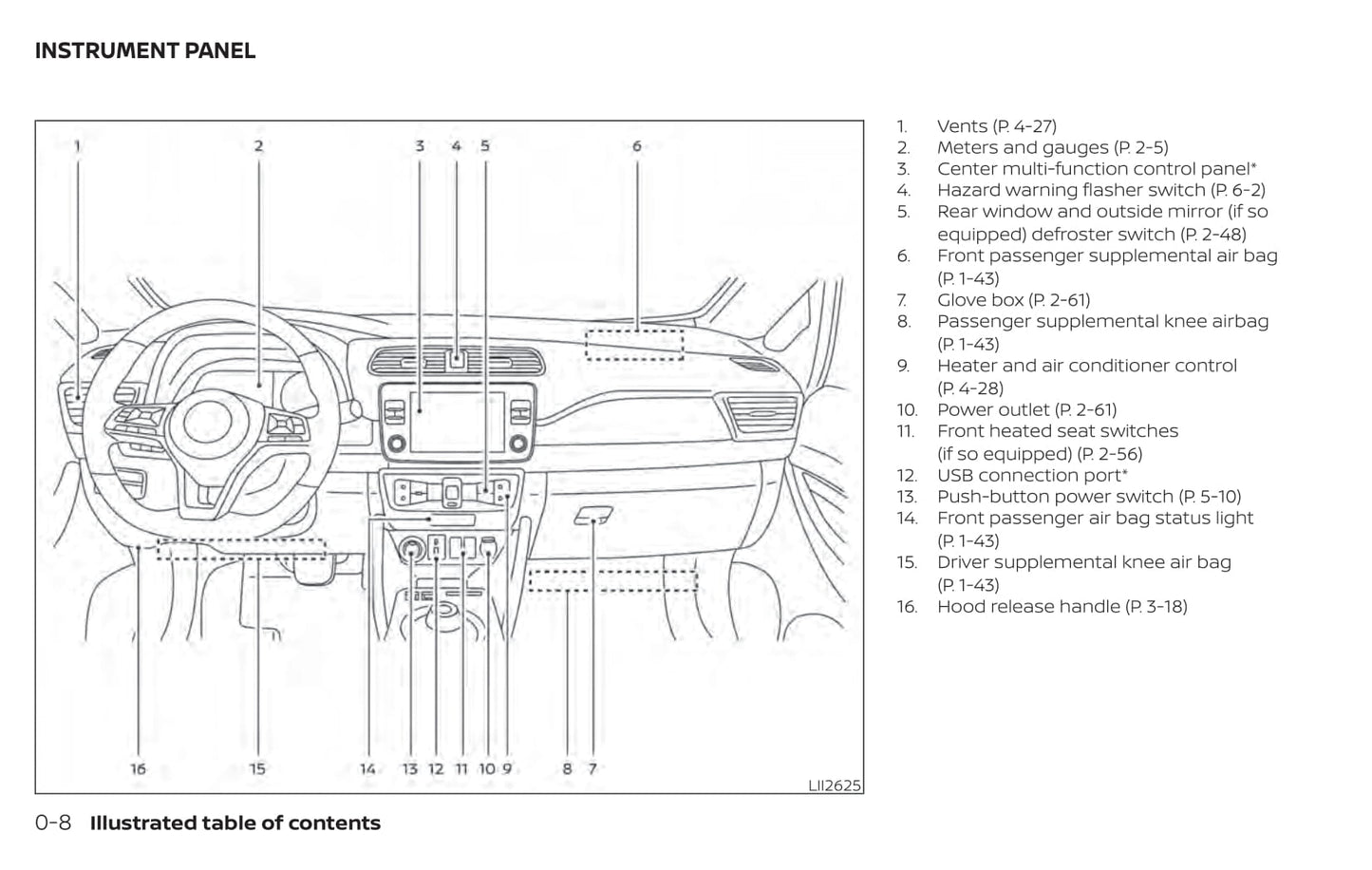 INSTRUMENT PANEL

1 2 3 4 5 6

16 15 14 13 12 11 10 9 8 7

LII2625

1. Vents (P. 4-27)
2. Meters and gauges (P. 2-5)
3. Center multi-function control panel*
4. Hazard warning flasher switch (P. 6-2)
5. Rear window and outside mirror (if so equipped) defroster switch (P. 2-48)
6. Front passenger supplemental air bag (P. 1-43)
7. Glove box (P. 2-61)
8. Passenger supplemental knee airbag (P. 1-43)
9. Heater and air conditioner control (P. 4-28)
10. Power outlet (P. 2-61)
11. Front heated seat switches (if so equipped) (P. 2-56)
12. USB connection port*
13. Push-button power switch (P. 5-10)
14. Front passenger air bag status light (P. 1-43)
15. Driver supplemental knee air bag (P. 1-43)
16. Hood release handle (P. 3-18)

0-8 Illustrated table of contents