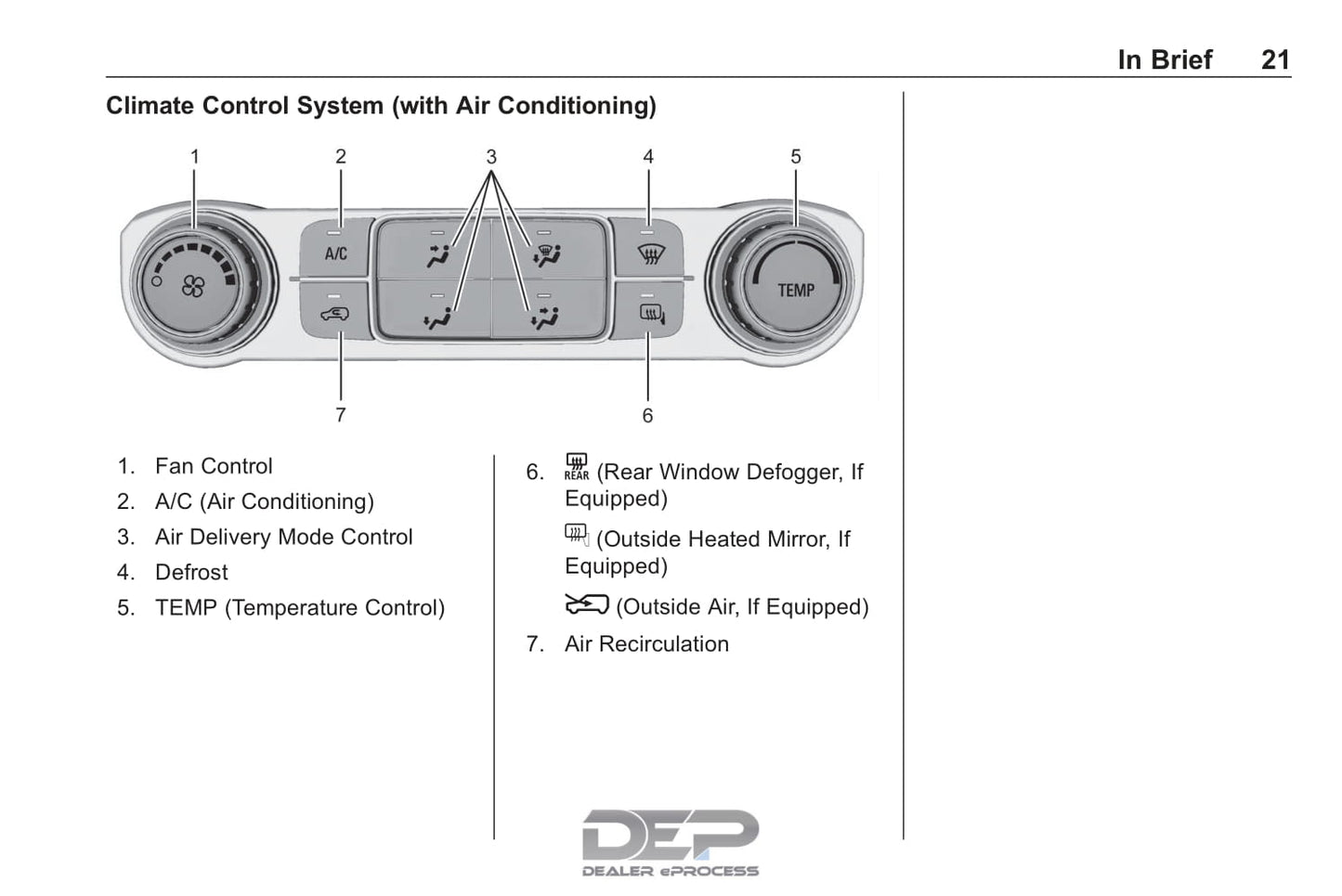 In Brief 21

Climate Control System (with Air Conditioning)

1 2 3 4 5

A/C

TEMP

7 6

1. Fan Control
2. A/C (Air Conditioning)
3. Air Delivery Mode Control
4. Defrost
5. TEMP (Temperature Control)

6. REAR (Rear Window Defogger, If Equipped)

(Outside Heated Mirror, If Equipped)

(Outside Air, If Equipped)

7. Air Recirculation

DEP
DEALER ePROCESS