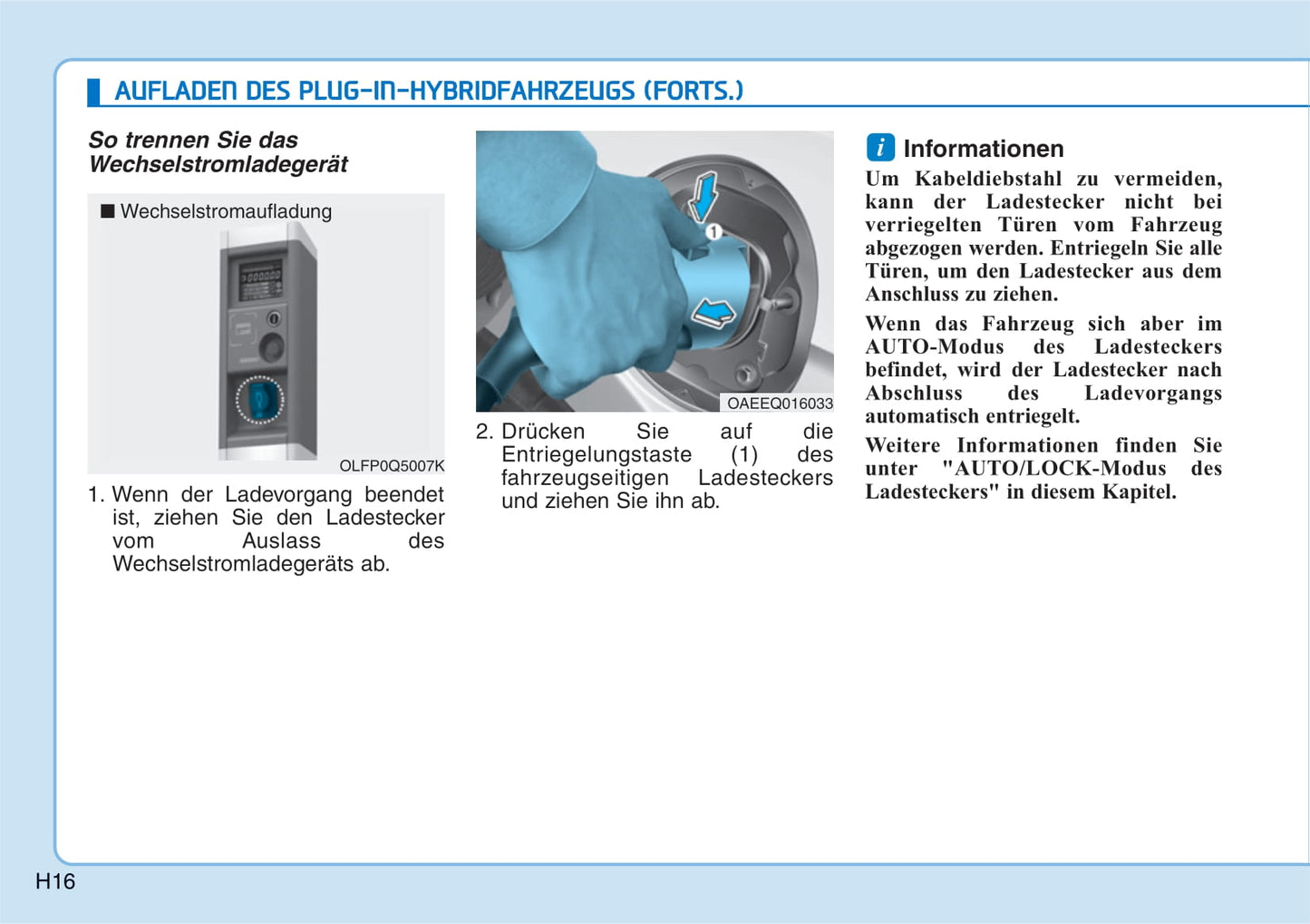 AUFLADEN DES PLUG-IN-HYBRIDFAHRZEUGS (FORTS.)

So trennen Sie das Wechselstromladegerät

■ Wechselstromaufladung

OLFP0Q5007K

1. Wenn der Ladevorgang beendet ist, ziehen Sie den Ladestecker vom Auslass des Wechselstromladegeräts ab.

1

OAEEQ016033

2. Drücken Sie auf die Entriegelungstaste (1) des fahrzeugseitigen Ladesteckers und ziehen Sie ihn ab.

i Informationen

Um Kabeldiebstahl zu vermeiden, kann der Ladestecker nicht bei verriegelten Türen vom Fahrzeug abgezogen werden. Entriegeln Sie alle Türen, um den Ladestecker aus dem Anschluss zu ziehen.

Wenn das Fahrzeug sich aber im AUTO-Modus des Ladesteckers befindet, wird der Ladestecker nach Abschluss des Ladevorgangs automatisch entriegelt.

Weitere Informationen finden Sie unter "AUTO/LOCK-Modus des Ladesteckers" in diesem Kapitel.

H16