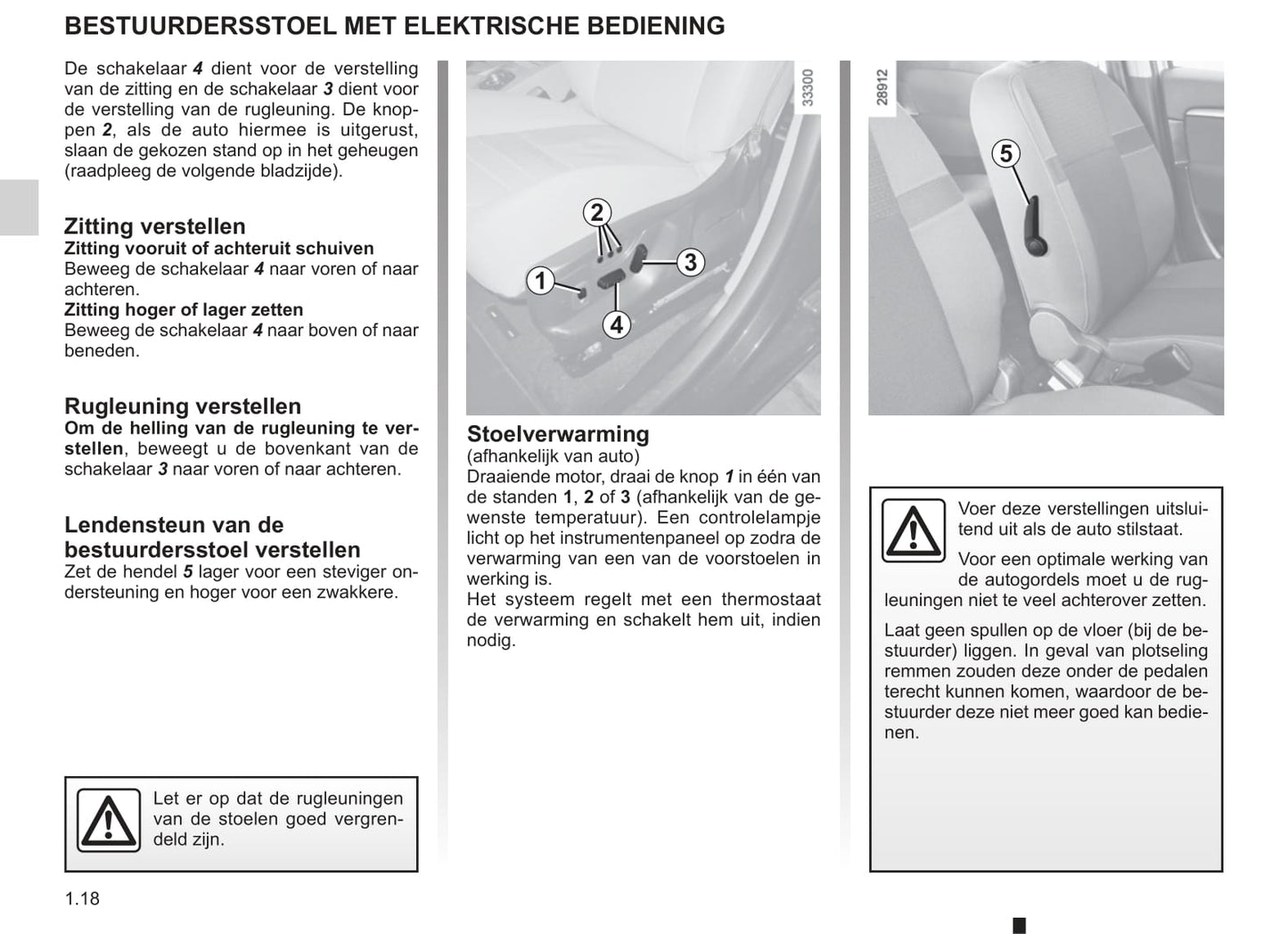 BESTUURDERSSTOEL MET ELEKTRISCHE BEDIENING

De schakelaar 4 dient voor de verstelling van de zitting en de schakelaar 3 dient voor de verstelling van de rugleuning. De knoppen 2, als de auto hiermee is uitgerust, slaan de gekozen stand op in het geheugen (raadpleeg de volgende bladzijde).

Zitting verstellen
Zitting vooruit of achteruit schuiven
Beweeg de schakelaar 4 naar voren of naar achteren.
Zitting hoger of lager zetten
Beweeg de schakelaar 4 naar boven of naar beneden.

Rugleuning verstellen
Om de helling van de rugleuning te verstellen, beweegt u de bovenkant van de schakelaar 3 naar voren of naar achteren.

Lendensteun van de bestuurdersstoel verstellen
Zet de hendel 5 lager voor een steviger ondersteuning en hoger voor een zwakkere.

Let er op dat de rugleuningen van de stoelen goed vergrendeld zijn.

1.18

33300

2
3
1
4

Stoelverwarming
(afhankelijk van auto)
Draaiende motor, draai de knop 1 in één van de standen 1, 2 of 3 (afhankelijk van de gewenste temperatuur). Een controlelampje licht op het instrumentenpaneel op zodra de verwarming van een van de voorstoelen in werking is.
Het systeem regelt met een thermostaat de verwarming en schakelt hem uit, indien nodig.

28912

5

Voer deze verstellingen uitsluitend uit als de auto stilstaat.

Voor een optimale werking van de autogordels moet u de rugleuningen niet te veel achterover zetten.

Laat geen spullen op de vloer (bij de bestuurder) liggen. In geval van plotseling remmen zouden deze onder de pedalen terecht kunnen komen, waardoor de bestuurder deze niet meer goed kan bedienen.