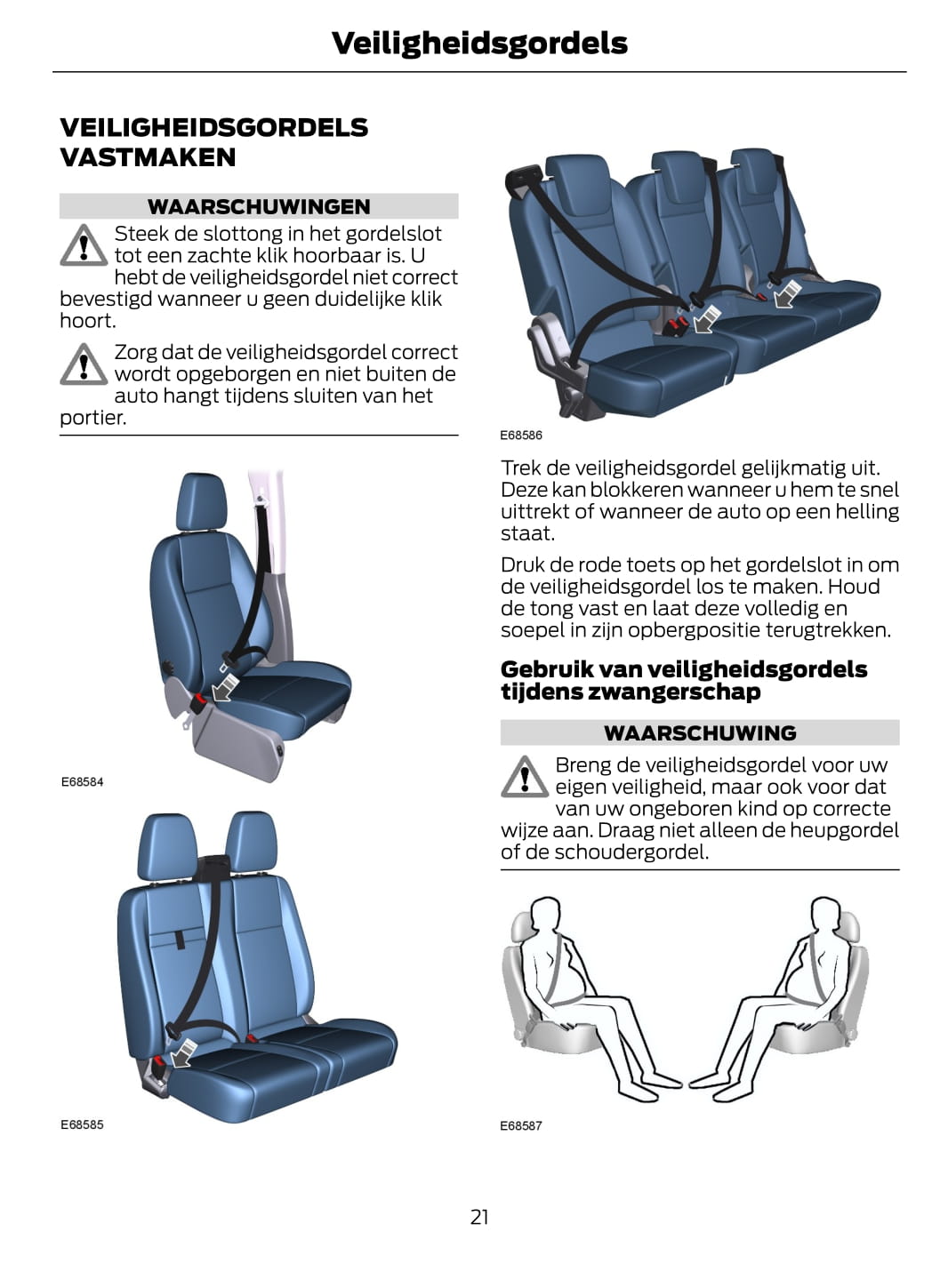 Veiligheidsgordels

VEILIGHEIDSGORDELS VASTMAKEN

WAARSCHUWINGEN

Steek de slottong in het gordelslot tot een zachte klik hoorbaar is. U hebt de veiligheidsgordel niet correct bevestigd wanneer u geen duidelijke klik hoort.

Zorg dat de veiligheidsgordel correct wordt opgeborgen en niet buiten de auto hangt tijdens sluiten van het portier.

E68584

E68585

E68586

Trek de veiligheidsgordel gelijkmatig uit. Deze kan blokkeren wanneer u hem te snel uittrekt of wanneer de auto op een helling staat.

Druk de rode toets op het gordelslot in om de veiligheidsgordel los te maken. Houd de tong vast en laat deze volledig en soepel in zijn opbergpositie terugtrekken.

Gebruik van veiligheidsgordels tijdens zwangerschap

WAARSCHUWING

Breng de veiligheidsgordel voor uw eigen veiligheid, maar ook voor dat van uw ongeboren kind op correcte wijze aan. Draag niet alleen de heupgordel of de schoudergordel.

E68587

21