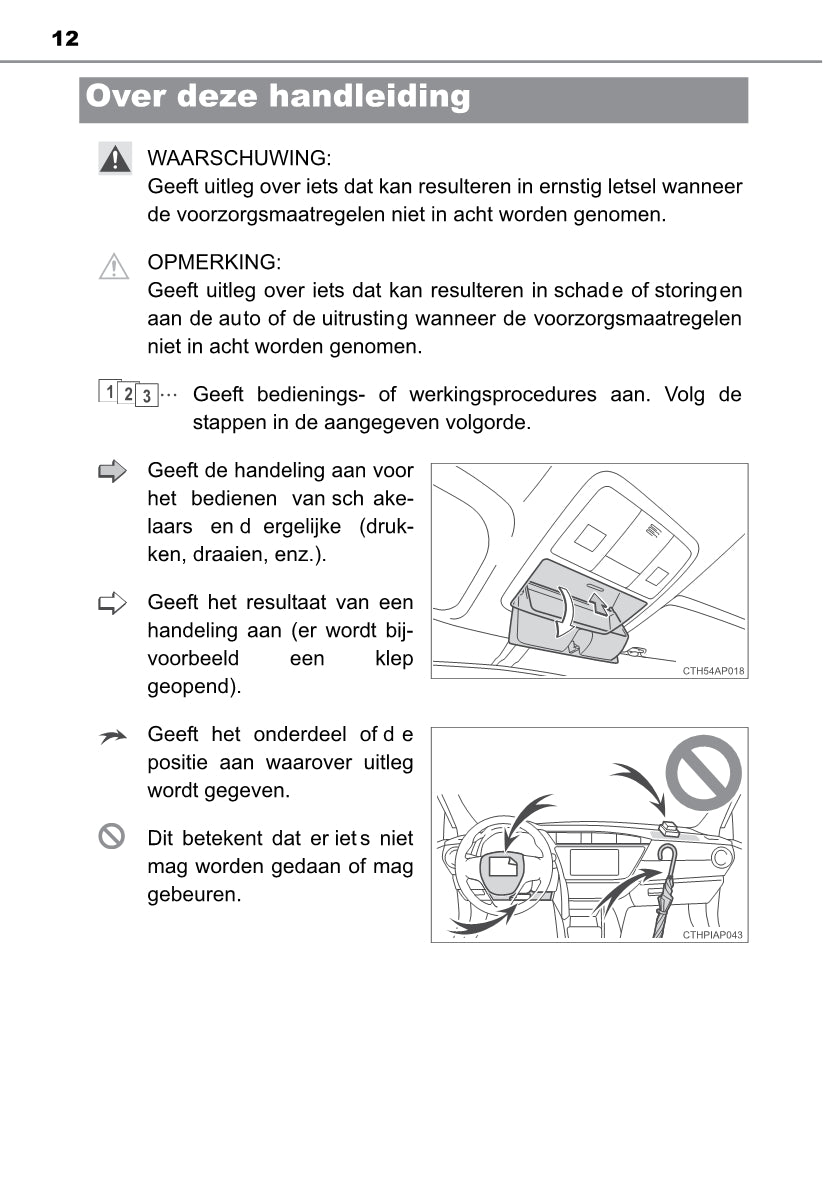 12

Over deze handleiding

WAARSCHUWING:
Geeft uitleg over iets dat kan resulteren in ernstig letsel wanneer de voorzorgsmaatregelen niet in acht worden genomen.

OPMERKING:
Geeft uitleg over iets dat kan resulteren in schade of storingen aan de auto of de uitrusting wanneer de voorzorgsmaatregelen niet in acht worden genomen.

1 2 3 ··· Geeft bedienings- of werkingsprocedures aan. Volg de stappen in de aangegeven volgorde.

Geeft de handeling aan voor het bedienen van schakelaars en dergelijke (drukken, draaien, enz.).

Geeft het resultaat van een handeling aan (er wordt bijvoorbeeld een klep geopend).

CTH54AP018

Geeft het onderdeel of de positie aan waarover uitleg wordt gegeven.

Dit betekent dat er iets niet mag worden gedaan of mag gebeuren.

CTHPIAP043