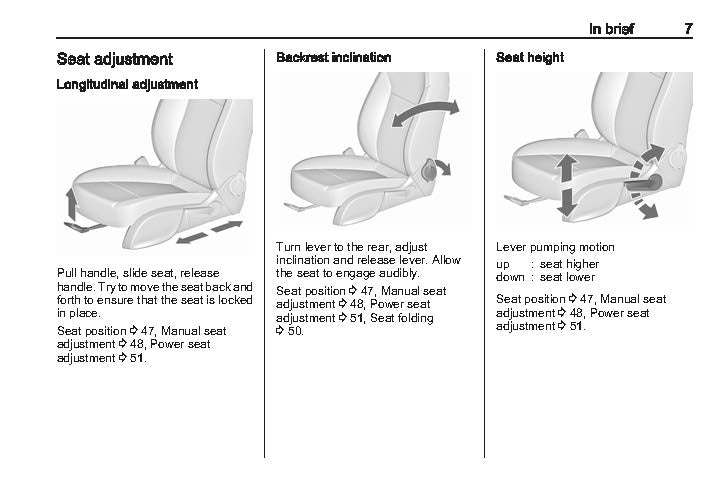 In brief 7

Seat adjustment

Longitudinal adjustment

Pull handle, slide seat, release handle. Try to move the seat back and forth to ensure that the seat is locked in place.

Seat position ⇨ 47, Manual seat adjustment ⇨ 48, Power seat adjustment ⇨ 51.

Backrest inclination

Turn lever to the rear, adjust inclination and release lever. Allow the seat to engage audibly.

Seat position ⇨ 47, Manual seat adjustment ⇨ 48, Power seat adjustment ⇨ 51, Seat folding ⇨ 50.

Seat height

Lever pumping motion

up : seat higher
down : seat lower

Seat position ⇨ 47, Manual seat adjustment ⇨ 48, Power seat adjustment ⇨ 51.