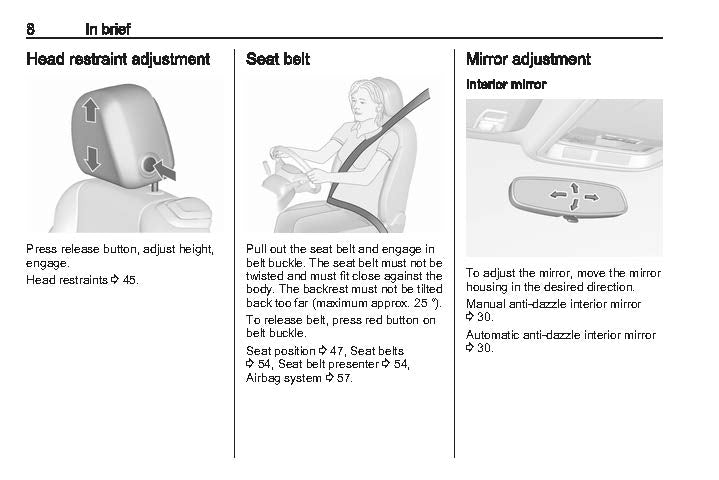 8 In brief

Head restraint adjustment

Press release button, adjust height, engage.

Head restraints ⇨ 45.

Seat belt

Pull out the seat belt and engage in belt buckle. The seat belt must not be twisted and must fit close against the body. The backrest must not be tilted back too far (maximum approx. 25 °).

To release belt, press red button on belt buckle.

Seat position ⇨ 47, Seat belts ⇨ 54, Seat belt presenter ⇨ 54, Airbag system ⇨ 57.

Mirror adjustment

Interior mirror

To adjust the mirror, move the mirror housing in the desired direction.

Manual anti-dazzle interior mirror ⇨ 30.

Automatic anti-dazzle interior mirror ⇨ 30.