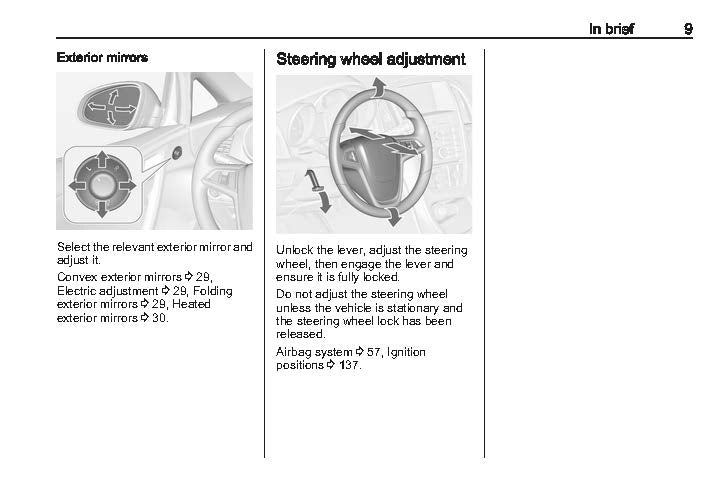 In brief 9

Exterior mirrors

Select the relevant exterior mirror and adjust it.

Convex exterior mirrors ⇨ 29, Electric adjustment ⇨ 29, Folding exterior mirrors ⇨ 29, Heated exterior mirrors ⇨ 30.

Steering wheel adjustment

Unlock the lever, adjust the steering wheel, then engage the lever and ensure it is fully locked.

Do not adjust the steering wheel unless the vehicle is stationary and the steering wheel lock has been released.

Airbag system ⇨ 57, Ignition positions ⇨ 137.