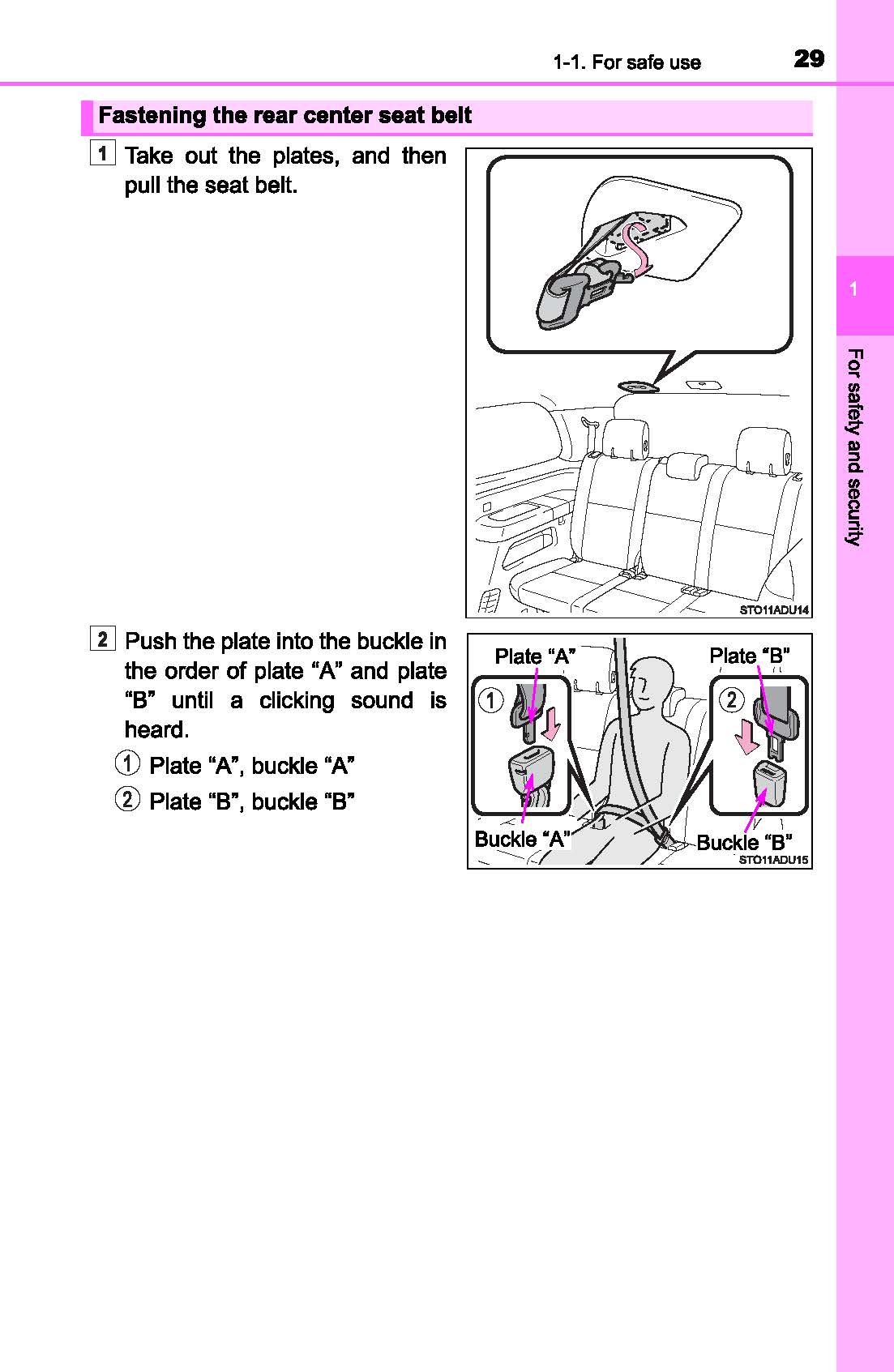 1-1. For safe use

29

Fastening the rear center seat belt

1 Take out the plates, and then pull the seat belt.

STO11ADU14

2 Push the plate into the buckle in the order of plate “A” and plate “B” until a clicking sound is heard.

1 Plate “A”, buckle “A”

2 Plate “B”, buckle “B”

Plate “A”

Plate “B”

1

2

Buckle “A”

Buckle “B”

STO11ADU15

1

For safety and security