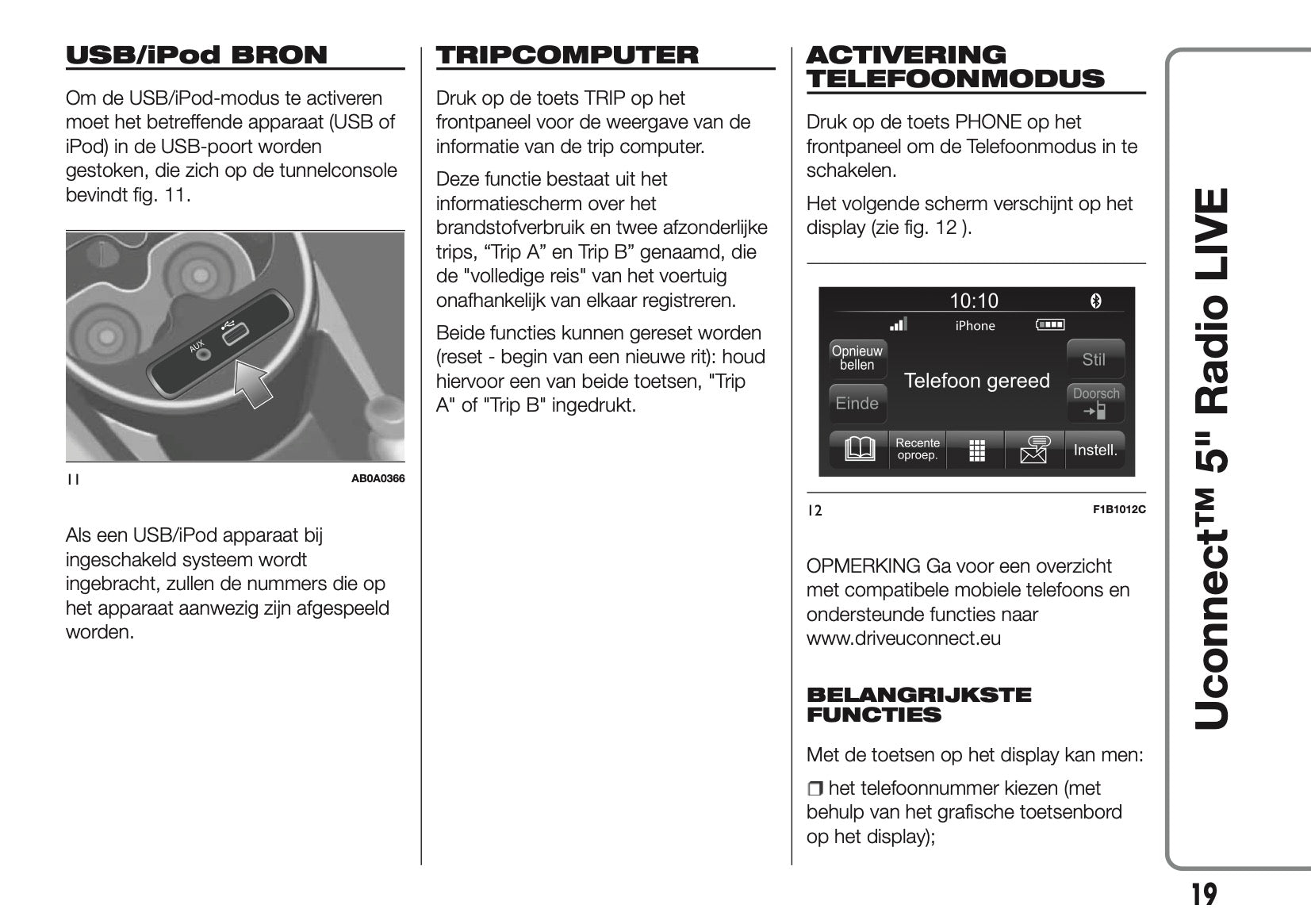 USB/iPod BRON

Om de USB/iPod-modus te activeren moet het betreffende apparaat (USB of iPod) in de USB-poort worden gestoken, die zich op de tunnelconsole bevindt fig. 11.

AUX

11 AB0A0366

Als een USB/iPod apparaat bij ingeschakeld systeem wordt ingebracht, zullen de nummers die op het apparaat aanwezig zijn afgespeeld worden.

TRIPCOMPUTER

Druk op de toets TRIP op het frontpaneel voor de weergave van de informatie van de trip computer.

Deze functie bestaat uit het informatiescherm over het brandstofverbruik en twee afzonderlijke trips, “Trip A” en Trip B” genaamd, die de "volledige reis" van het voertuig onafhankelijk van elkaar registreren.

Beide functies kunnen gereset worden (reset - begin van een nieuwe rit): houd hiervoor een van beide toetsen, "Trip A" of "Trip B" ingedrukt.

ACTIVERING TELEFOONMODUS

Druk op de toets PHONE op het frontpaneel om de Telefoonmodus in te schakelen.

Het volgende scherm verschijnt op het display (zie fig. 12 ).

10:10
iPhone
Opnieuw bellen
Telefoon gereed
Stil
Einde
Doorsch
Recente oproep.
Instell.

12 F1B1012C

OPMERKING Ga voor een overzicht met compatibele mobiele telefoons en ondersteunde functies naar www.driveuconnect.eu

BELANGRIJKSTE FUNCTIES

Met de toetsen op het display kan men:

❒ het telefoonnummer kiezen (met behulp van het grafische toetsenbord op het display);

Uconnect™ 5" Radio LIVE

19