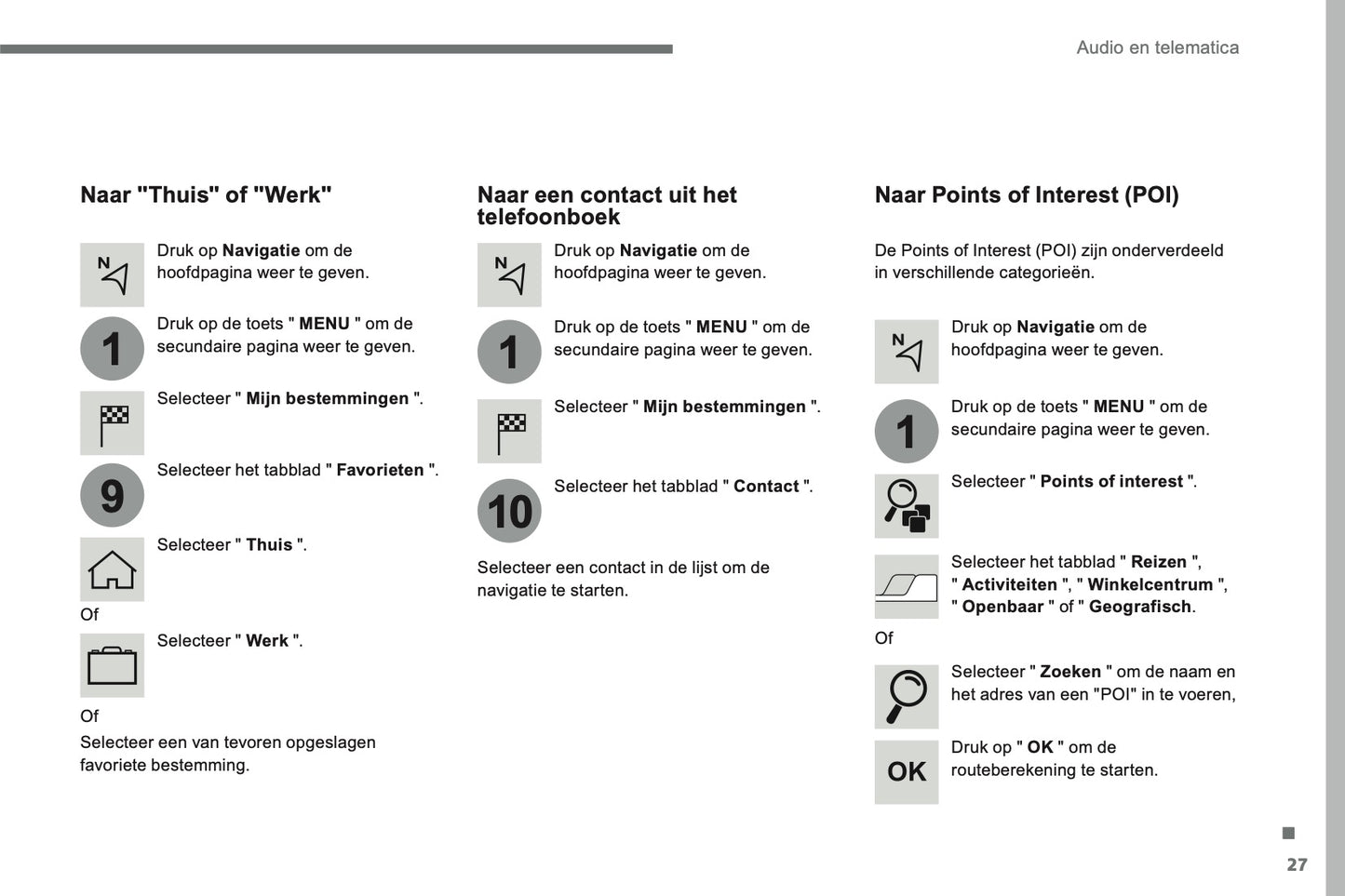 Audio en telematica

Naar "Thuis" of "Werk"

N

Druk op Navigatie om de hoofdpagina weer te geven.

1

Druk op de toets " MENU " om de secundaire pagina weer te geven.

Selecteer " Mijn bestemmingen ".

9

Selecteer het tabblad " Favorieten ".

Selecteer " Thuis ".

Of

Selecteer " Werk ".

Of

Selecteer een van tevoren opgeslagen favoriete bestemming.

Naar een contact uit het telefoonboek

N

Druk op Navigatie om de hoofdpagina weer te geven.

1

Druk op de toets " MENU " om de secundaire pagina weer te geven.

Selecteer " Mijn bestemmingen ".

10

Selecteer het tabblad " Contact ".

Selecteer een contact in de lijst om de navigatie te starten.

Naar Points of Interest (POI)

De Points of Interest (POI) zijn onderverdeeld in verschillende categorieën.

N

Druk op Navigatie om de hoofdpagina weer te geven.

1

Druk op de toets " MENU " om de secundaire pagina weer te geven.

Selecteer " Points of interest ".

Selecteer het tabblad " Reizen ", " Activiteiten ", " Winkelcentrum ", " Openbaar " of " Geografisch.

Of

Selecteer " Zoeken " om de naam en het adres van een "POI" in te voeren,

OK

Druk op " OK " om de routeberekening te starten.

27