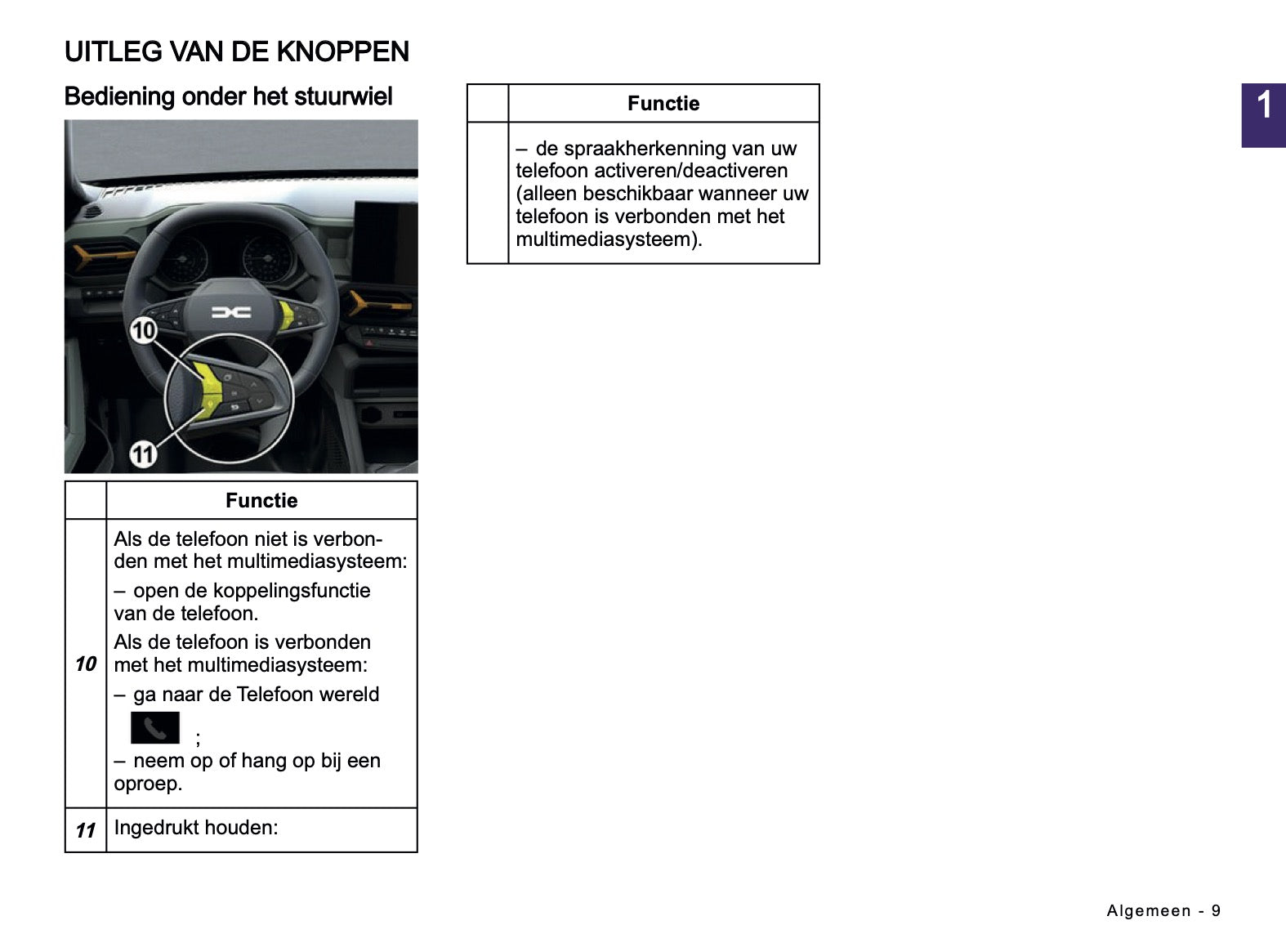 UITLEG VAN DE KNOPPEN

Bediening onder het stuurwiel

10

11

| | Functie |
|---|---|
| 10 | Als de telefoon niet is verbonden met het multimediasysteem: – open de koppelingsfunctie van de telefoon. Als de telefoon is verbonden met het multimediasysteem: – ga naar de Telefoon wereld ; – neem op of hang op bij een oproep. |
| 11 | Ingedrukt houden: |

| | Functie |
|---|---|
| | – de spraakherkenning van uw telefoon activeren/deactiveren (alleen beschikbaar wanneer uw telefoon is verbonden met het multimediasysteem). |

1

Algemeen - 9