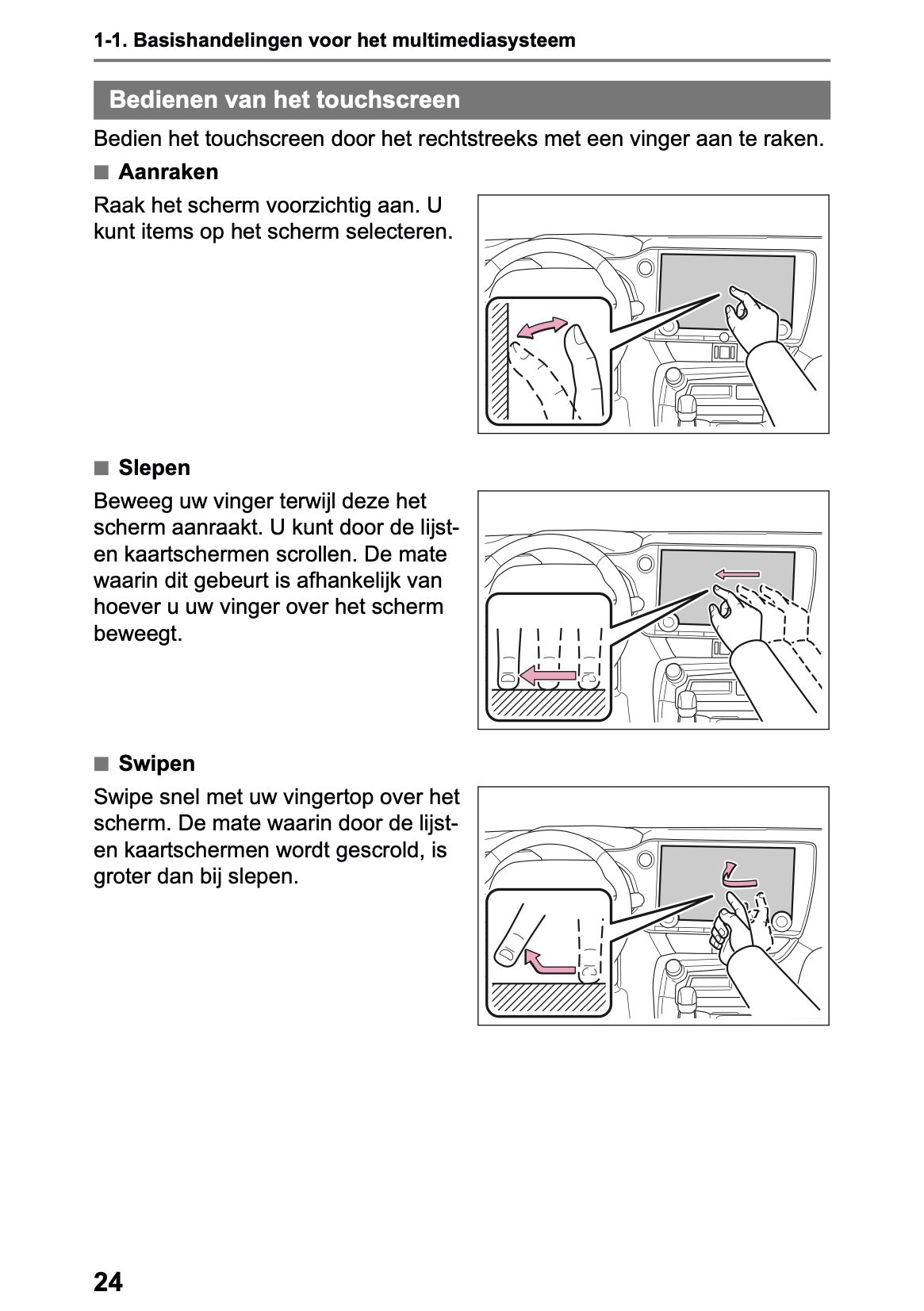 1-1. Basishandelingen voor het multimediasysteem

Bedienen van het touchscreen

Bedien het touchscreen door het rechtstreeks met een vinger aan te raken.

■ Aanraken

Raak het scherm voorzichtig aan. U kunt items op het scherm selecteren.

■ Slepen

Beweeg uw vinger terwijl deze het scherm aanraakt. U kunt door de lijst- en kaartschermen scrollen. De mate waarin dit gebeurt is afhankelijk van hoever u uw vinger over het scherm beweegt.

■ Swipen

Swipe snel met uw vingertop over het scherm. De mate waarin door de lijst- en kaartschermen wordt gescrold, is groter dan bij slepen.

24