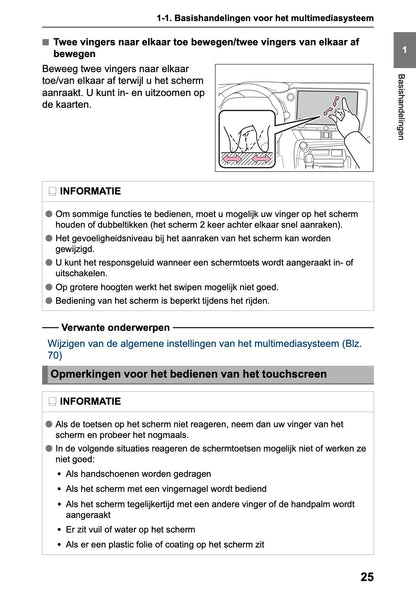 1-1. Basishandelingen voor het multimediasysteem

1

Basishandelingen

■ Twee vingers naar elkaar toe bewegen/twee vingers van elkaar af bewegen

Beweeg twee vingers naar elkaar toe/van elkaar af terwijl u het scherm aanraakt. U kunt in- en uitzoomen op de kaarten.

INFORMATIE

● Om sommige functies te bedienen, moet u mogelijk uw vinger op het scherm houden of dubbeltikken (het scherm 2 keer achter elkaar snel aanraken).
● Het gevoeligheidsniveau bij het aanraken van het scherm kan worden gewijzigd.
● U kunt het responsgeluid wanneer een schermtoets wordt aangeraakt in- of uitschakelen.
● Op grotere hoogten werkt het swipen mogelijk niet goed.
● Bediening van het scherm is beperkt tijdens het rijden.

Verwante onderwerpen

Wijzigen van de algemene instellingen van het multimediasysteem (Blz. 70)

Opmerkingen voor het bedienen van het touchscreen

INFORMATIE

● Als de toetsen op het scherm niet reageren, neem dan uw vinger van het scherm en probeer het nogmaals.
● In de volgende situaties reageren de schermtoetsen mogelijk niet of werken ze niet goed:
• Als handschoenen worden gedragen
• Als het scherm met een vingernagel wordt bediend
• Als het scherm tegelijkertijd met een andere vinger of de handpalm wordt aangeraakt
• Er zit vuil of water op het scherm
• Als er een plastic folie of coating op het scherm zit

25