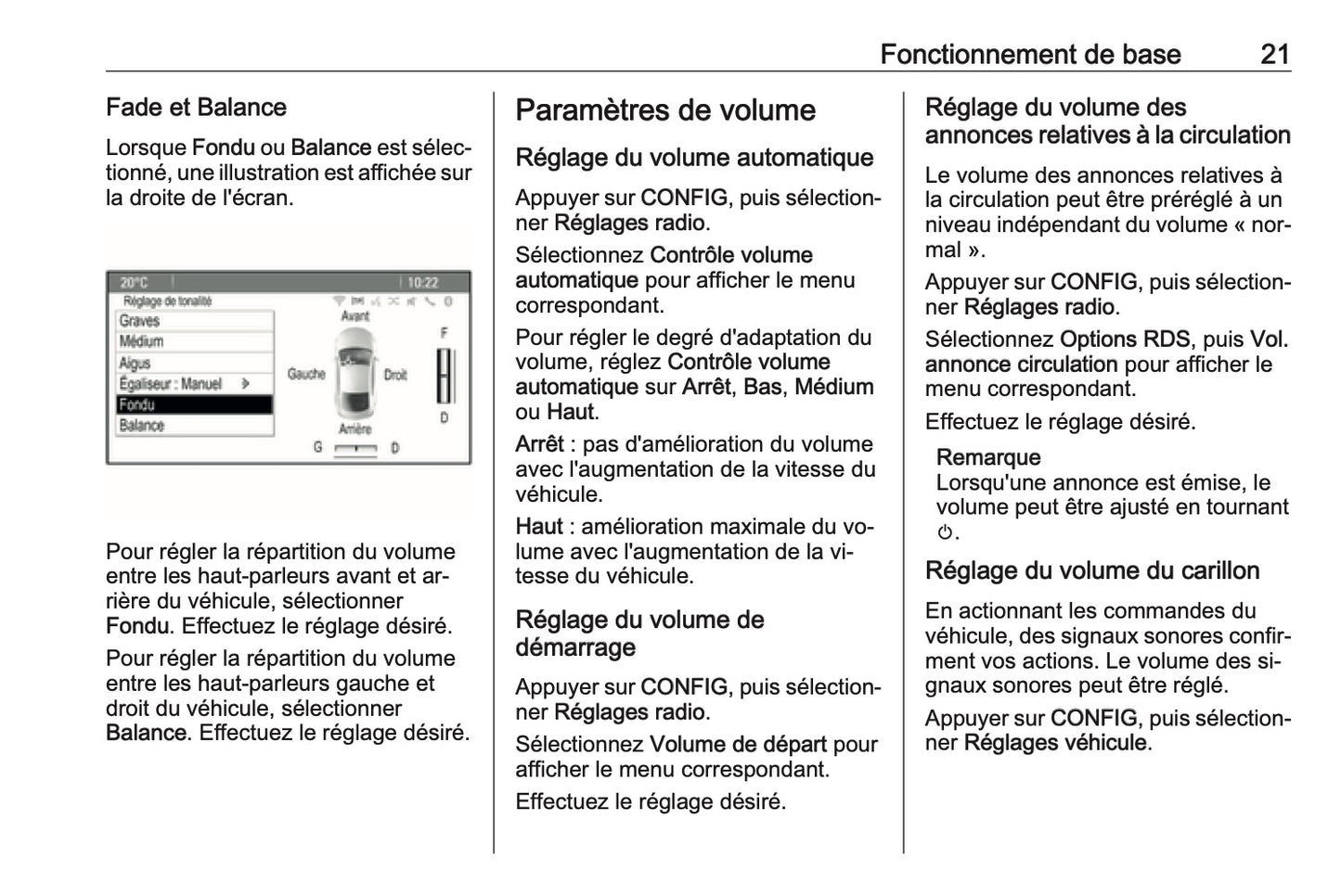 Fonctionnement de base 21

Fade et Balance

Lorsque Fondu ou Balance est sélectionné, une illustration est affichée sur la droite de l'écran.

20°C 10:22
Réglage de tonalité
Graves
Médium
Aigus
Égaliseur : Manuel
Fondu
Balance
Avant
Gauche
Droit
Arrière
F
D
G
D

Pour régler la répartition du volume entre les haut-parleurs avant et arrière du véhicule, sélectionner Fondu. Effectuez le réglage désiré.

Pour régler la répartition du volume entre les haut-parleurs gauche et droit du véhicule, sélectionner Balance. Effectuez le réglage désiré.

Paramètres de volume

Réglage du volume automatique

Appuyer sur CONFIG, puis sélectionner Réglages radio.

Sélectionnez Contrôle volume automatique pour afficher le menu correspondant.

Pour régler le degré d'adaptation du volume, réglez Contrôle volume automatique sur Arrêt, Bas, Médium ou Haut.

Arrêt : pas d'amélioration du volume avec l'augmentation de la vitesse du véhicule.

Haut : amélioration maximale du volume avec l'augmentation de la vitesse du véhicule.

Réglage du volume de démarrage

Appuyer sur CONFIG, puis sélectionner Réglages radio.

Sélectionnez Volume de départ pour afficher le menu correspondant.

Effectuez le réglage désiré.

Réglage du volume des annonces relatives à la circulation

Le volume des annonces relatives à la circulation peut être préréglé à un niveau indépendant du volume « normal ».

Appuyer sur CONFIG, puis sélectionner Réglages radio.

Sélectionnez Options RDS, puis Vol. annonce circulation pour afficher le menu correspondant.

Effectuez le réglage désiré.

Remarque
Lorsqu'une annonce est émise, le volume peut être ajusté en tournant ⏻.

Réglage du volume du carillon

En actionnant les commandes du véhicule, des signaux sonores confirment vos actions. Le volume des signaux sonores peut être réglé.

Appuyer sur CONFIG, puis sélectionner Réglages véhicule.