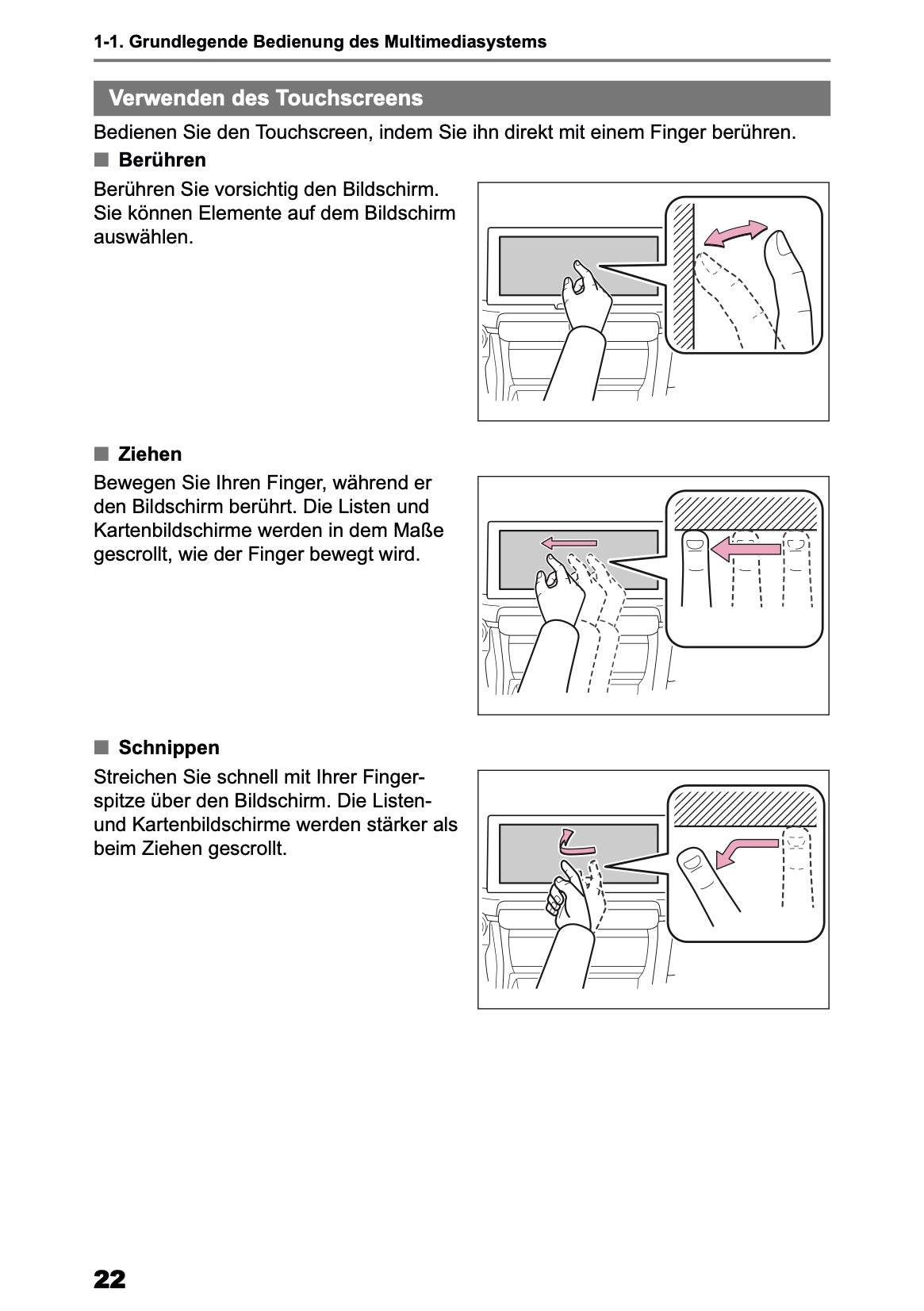 1-1. Grundlegende Bedienung des Multimediasystems

Verwenden des Touchscreens

Bedienen Sie den Touchscreen, indem Sie ihn direkt mit einem Finger berühren.

■ Berühren

Berühren Sie vorsichtig den Bildschirm. Sie können Elemente auf dem Bildschirm auswählen.

■ Ziehen

Bewegen Sie Ihren Finger, während er den Bildschirm berührt. Die Listen und Kartenbildschirme werden in dem Maße gescrollt, wie der Finger bewegt wird.

■ Schnippen

Streichen Sie schnell mit Ihrer Fingerspitze über den Bildschirm. Die Listen- und Kartenbildschirme werden stärker als beim Ziehen gescrollt.

22