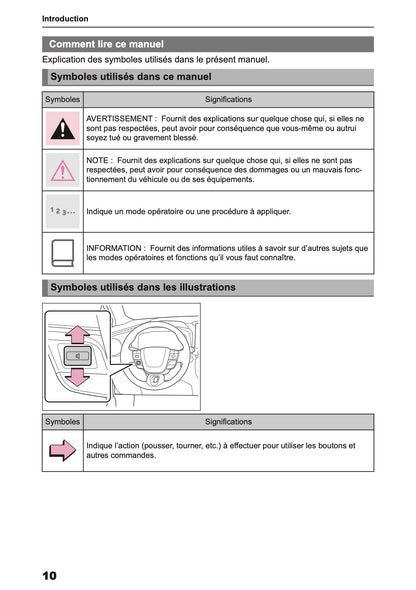 Introduction

Comment lire ce manuel

Explication des symboles utilisés dans le présent manuel.

Symboles utilisés dans ce manuel

| Symboles | Significations |
|---|---|
| | AVERTISSEMENT : Fournit des explications sur quelque chose qui, si elles ne sont pas respectées, peut avoir pour conséquence que vous-même ou autrui soyez tué ou gravement blessé. |
| | NOTE : Fournit des explications sur quelque chose qui, si elles ne sont pas respectées, peut avoir pour conséquence des dommages ou un mauvais fonctionnement du véhicule ou de ses équipements. |
| 1 2 3 ... | Indique un mode opératoire ou une procédure à appliquer. |
| | INFORMATION : Fournit des informations utiles à savoir sur d'autres sujets que les modes opératoires et fonctions qu'il vous faut connaître. |

Symboles utilisés dans les illustrations

| Symboles | Significations |
|---|---|
| | Indique l'action (pousser, tourner, etc.) à effectuer pour utiliser les boutons et autres commandes. |

10