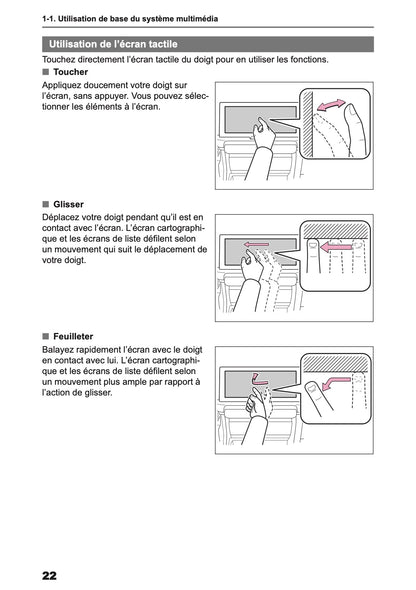 1-1. Utilisation de base du système multimédia

Utilisation de l'écran tactile

Touchez directement l'écran tactile du doigt pour en utiliser les fonctions.

■ Toucher

Appliquez doucement votre doigt sur l'écran, sans appuyer. Vous pouvez sélectionner les éléments à l'écran.

■ Glisser

Déplacez votre doigt pendant qu'il est en contact avec l'écran. L'écran cartographique et les écrans de liste défilent selon un mouvement qui suit le déplacement de votre doigt.

■ Feuilleter

Balayez rapidement l'écran avec le doigt en contact avec lui. L'écran cartographique et les écrans de liste défilent selon un mouvement plus ample par rapport à l'action de glisser.

22