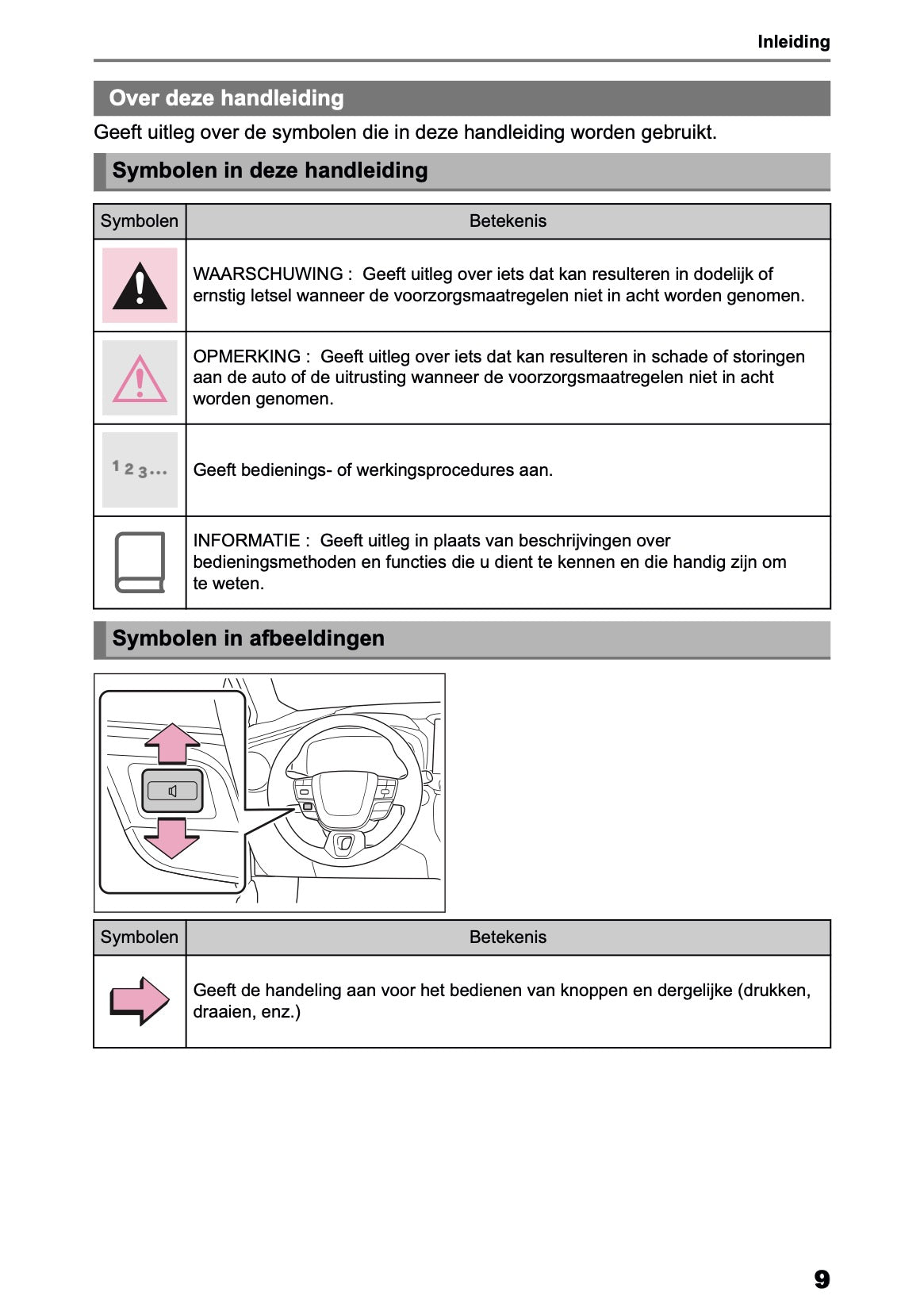 Inleiding

Over deze handleiding

Geeft uitleg over de symbolen die in deze handleiding worden gebruikt.

Symbolen in deze handleiding

| Symbolen | Betekenis |
|---|---|
|  | WAARSCHUWING : Geeft uitleg over iets dat kan resulteren in dodelijk of ernstig letsel wanneer de voorzorgsmaatregelen niet in acht worden genomen. |
|  | OPMERKING : Geeft uitleg over iets dat kan resulteren in schade of storingen aan de auto of de uitrusting wanneer de voorzorgsmaatregelen niet in acht worden genomen. |
| 1 2 3... | Geeft bedienings- of werkingsprocedures aan. |
|  | INFORMATIE : Geeft uitleg in plaats van beschrijvingen over bedieningsmethoden en functies die u dient te kennen en die handig zijn om te weten. |

Symbolen in afbeeldingen

| Symbolen | Betekenis |
|---|---|
|  | Geeft de handeling aan voor het bedienen van knoppen en dergelijke (drukken, draaien, enz.) |

9