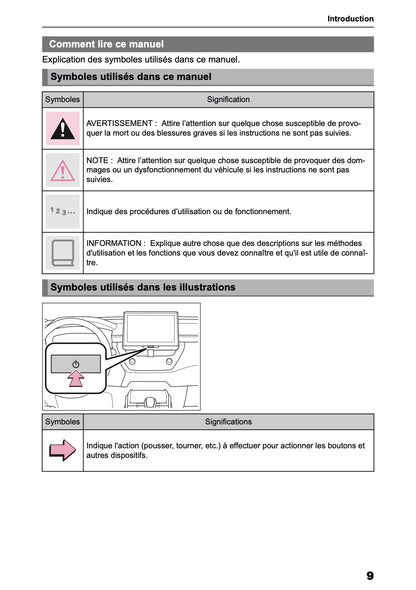 Introduction

Comment lire ce manuel

Explication des symboles utilisés dans ce manuel.

Symboles utilisés dans ce manuel

| Symboles | Signification |
|---|---|
| | AVERTISSEMENT : Attire l'attention sur quelque chose susceptible de provoquer la mort ou des blessures graves si les instructions ne sont pas suivies. |
| | NOTE : Attire l'attention sur quelque chose susceptible de provoquer des dommages ou un dysfonctionnement du véhicule si les instructions ne sont pas suivies. |
| 1 2 3 ... | Indique des procédures d'utilisation ou de fonctionnement. |
| | INFORMATION : Explique autre chose que des descriptions sur les méthodes d'utilisation et les fonctions que vous devez connaître et qu'il est utile de connaître. |

Symboles utilisés dans les illustrations

| Symboles | Significations |
|---|---|
| | Indique l'action (pousser, tourner, etc.) à effectuer pour actionner les boutons et autres dispositifs. |

9