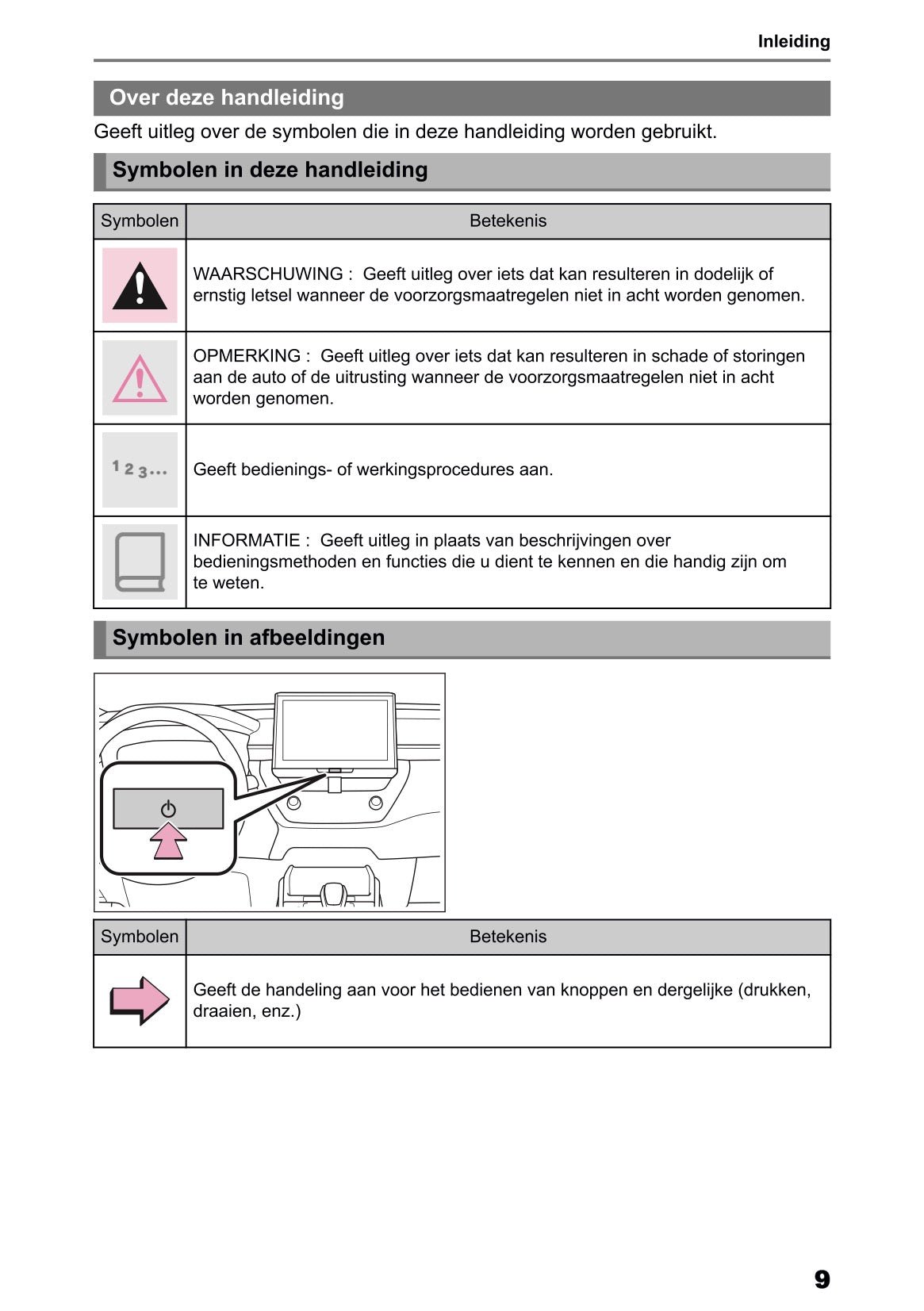 Inleiding

Over deze handleiding

Geeft uitleg over de symbolen die in deze handleiding worden gebruikt.

Symbolen in deze handleiding

| Symbolen | Betekenis |
|---|---|
|  | WAARSCHUWING : Geeft uitleg over iets dat kan resulteren in dodelijk of ernstig letsel wanneer de voorzorgsmaatregelen niet in acht worden genomen. |
|  | OPMERKING : Geeft uitleg over iets dat kan resulteren in schade of storingen aan de auto of de uitrusting wanneer de voorzorgsmaatregelen niet in acht worden genomen. |
| 1 2 3... | Geeft bedienings- of werkingsprocedures aan. |
|  | INFORMATIE : Geeft uitleg in plaats van beschrijvingen over bedieningsmethoden en functies die u dient te kennen en die handig zijn om te weten. |

Symbolen in afbeeldingen

| Symbolen | Betekenis |
|---|---|
|  | Geeft de handeling aan voor het bedienen van knoppen en dergelijke (drukken, draaien, enz.) |

9