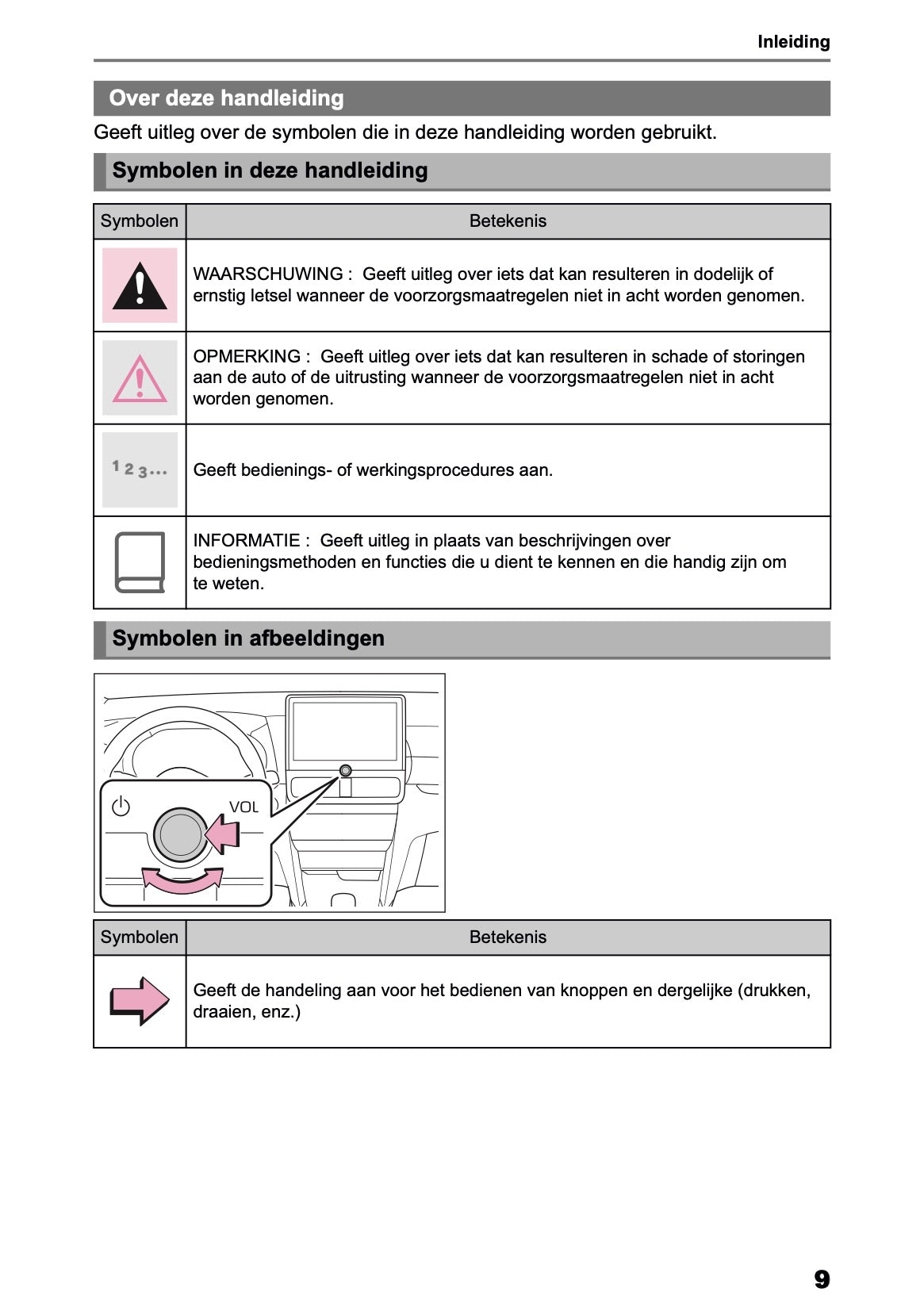 Inleiding

Over deze handleiding

Geeft uitleg over de symbolen die in deze handleiding worden gebruikt.

Symbolen in deze handleiding

| Symbolen | Betekenis |
|---|---|
| | WAARSCHUWING : Geeft uitleg over iets dat kan resulteren in dodelijk of ernstig letsel wanneer de voorzorgsmaatregelen niet in acht worden genomen. |
| | OPMERKING : Geeft uitleg over iets dat kan resulteren in schade of storingen aan de auto of de uitrusting wanneer de voorzorgsmaatregelen niet in acht worden genomen. |
| 1 2 3... | Geeft bedienings- of werkingsprocedures aan. |
| | INFORMATIE : Geeft uitleg in plaats van beschrijvingen over bedieningsmethoden en functies die u dient te kennen en die handig zijn om te weten. |

Symbolen in afbeeldingen

VOL

| Symbolen | Betekenis |
|---|---|
| | Geeft de handeling aan voor het bedienen van knoppen en dergelijke (drukken, draaien, enz.) |

9