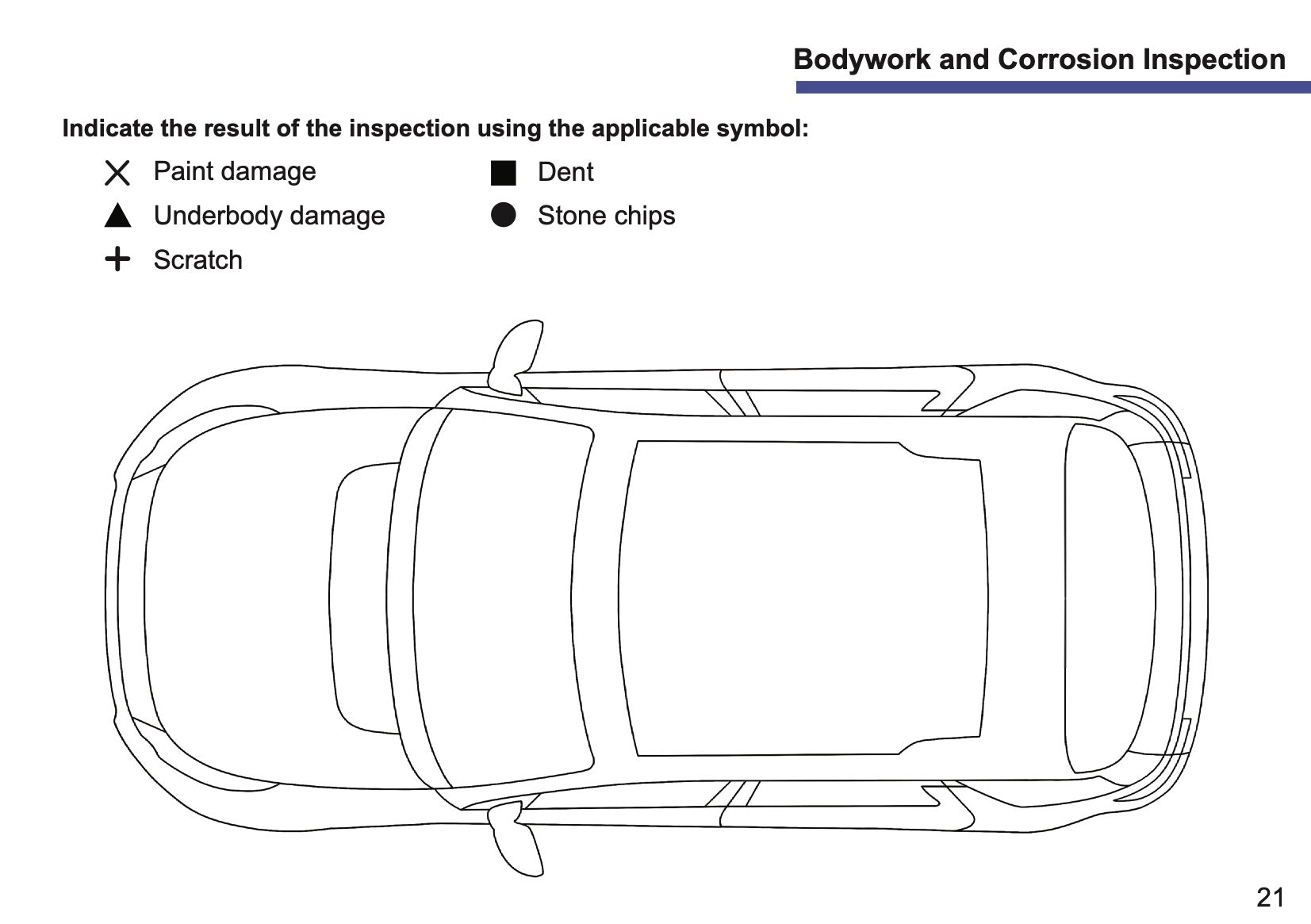 Bodywork and Corrosion Inspection

Indicate the result of the inspection using the applicable symbol:

✕ Paint damage
▲ Underbody damage
+ Scratch

■ Dent
● Stone chips

21