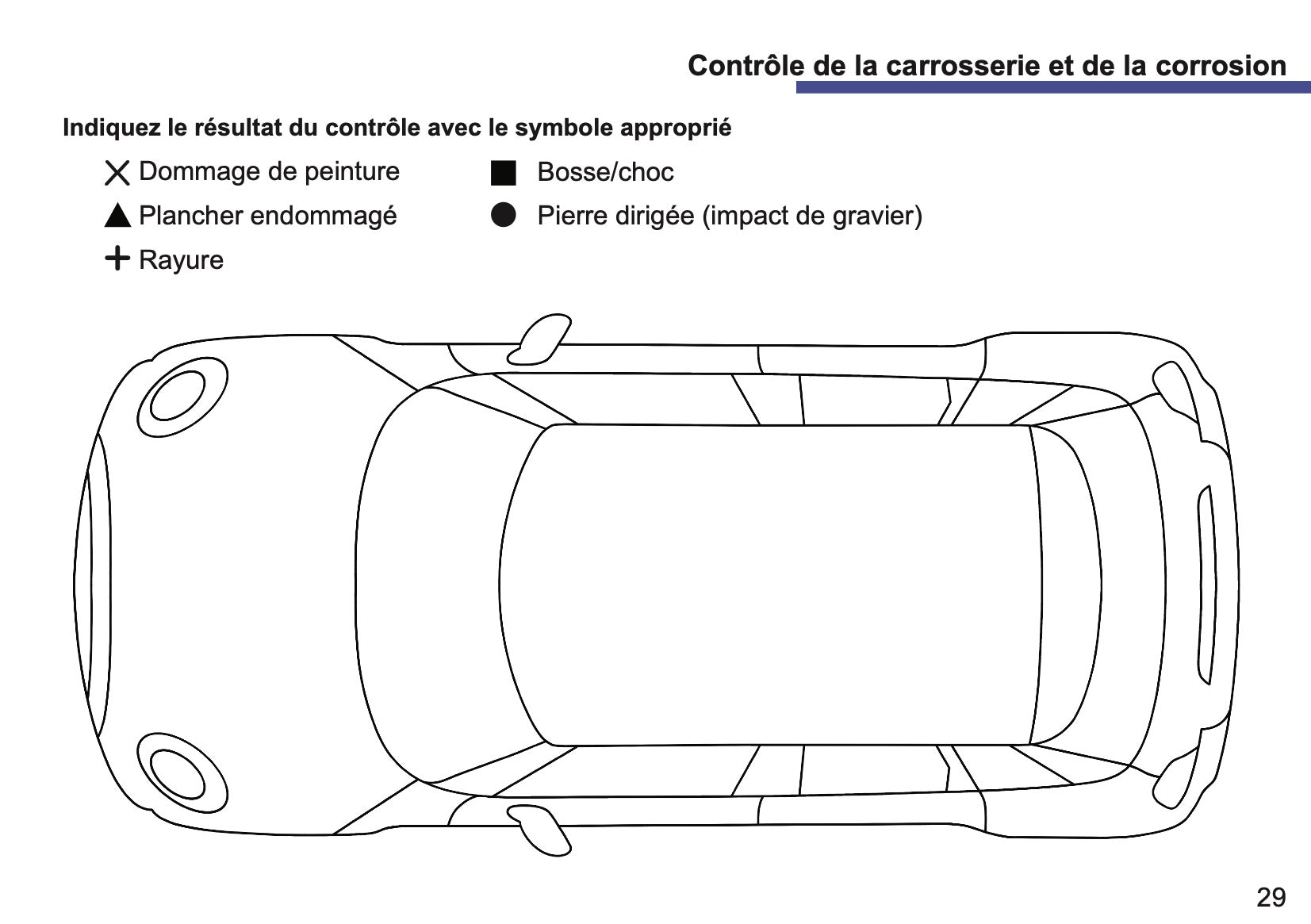 Contrôle de la carrosserie et de la corrosion

Indiquez le résultat du contrôle avec le symbole approprié

✕ Dommage de peinture

▲ Plancher endommagé

+ Rayure

■ Bosse/choc

● Pierre dirigée (impact de gravier)

29