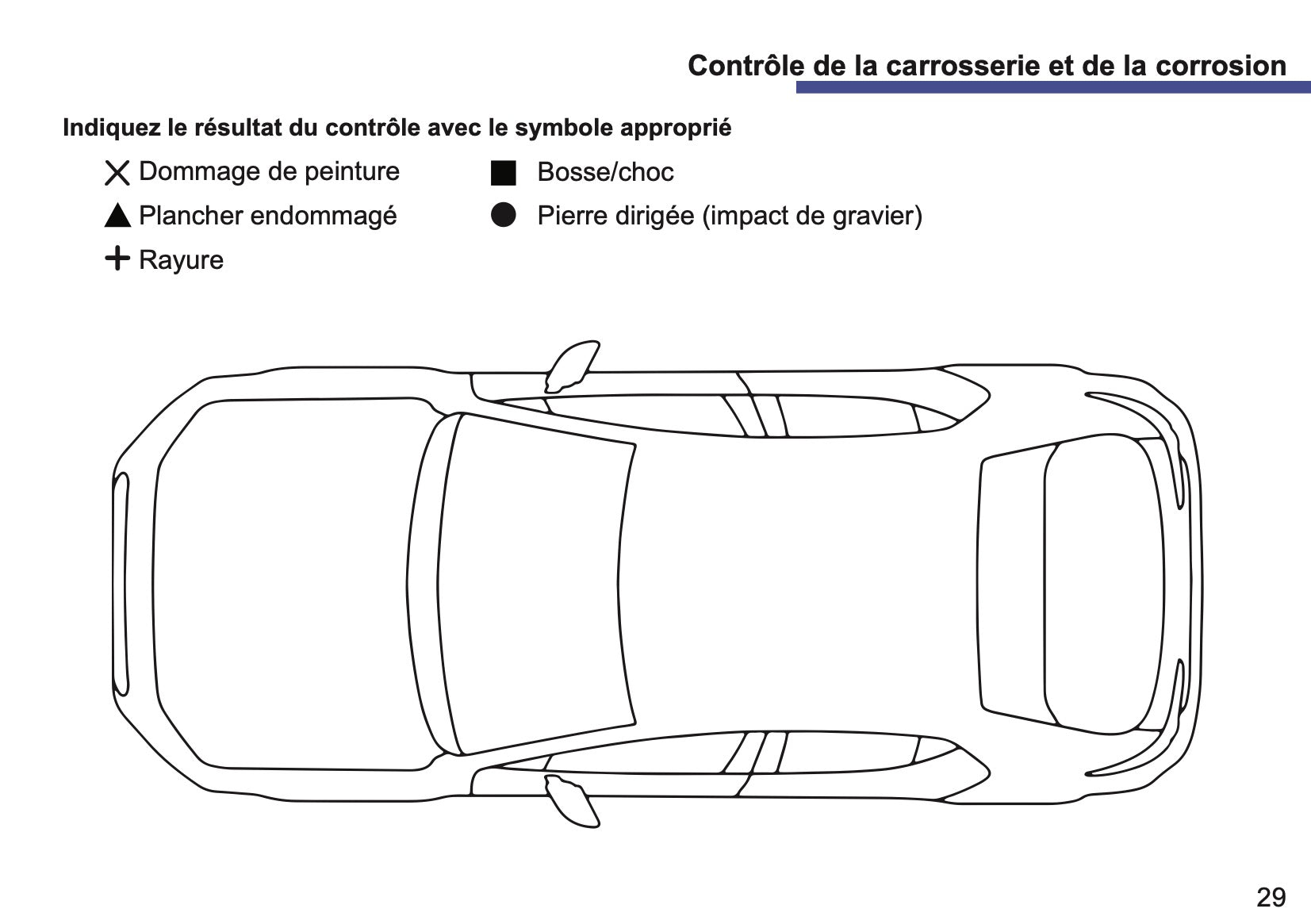 Contrôle de la carrosserie et de la corrosion

Indiquez le résultat du contrôle avec le symbole approprié

✕ Dommage de peinture

▲ Plancher endommagé

+ Rayure

■ Bosse/choc

● Pierre dirigée (impact de gravier)

29