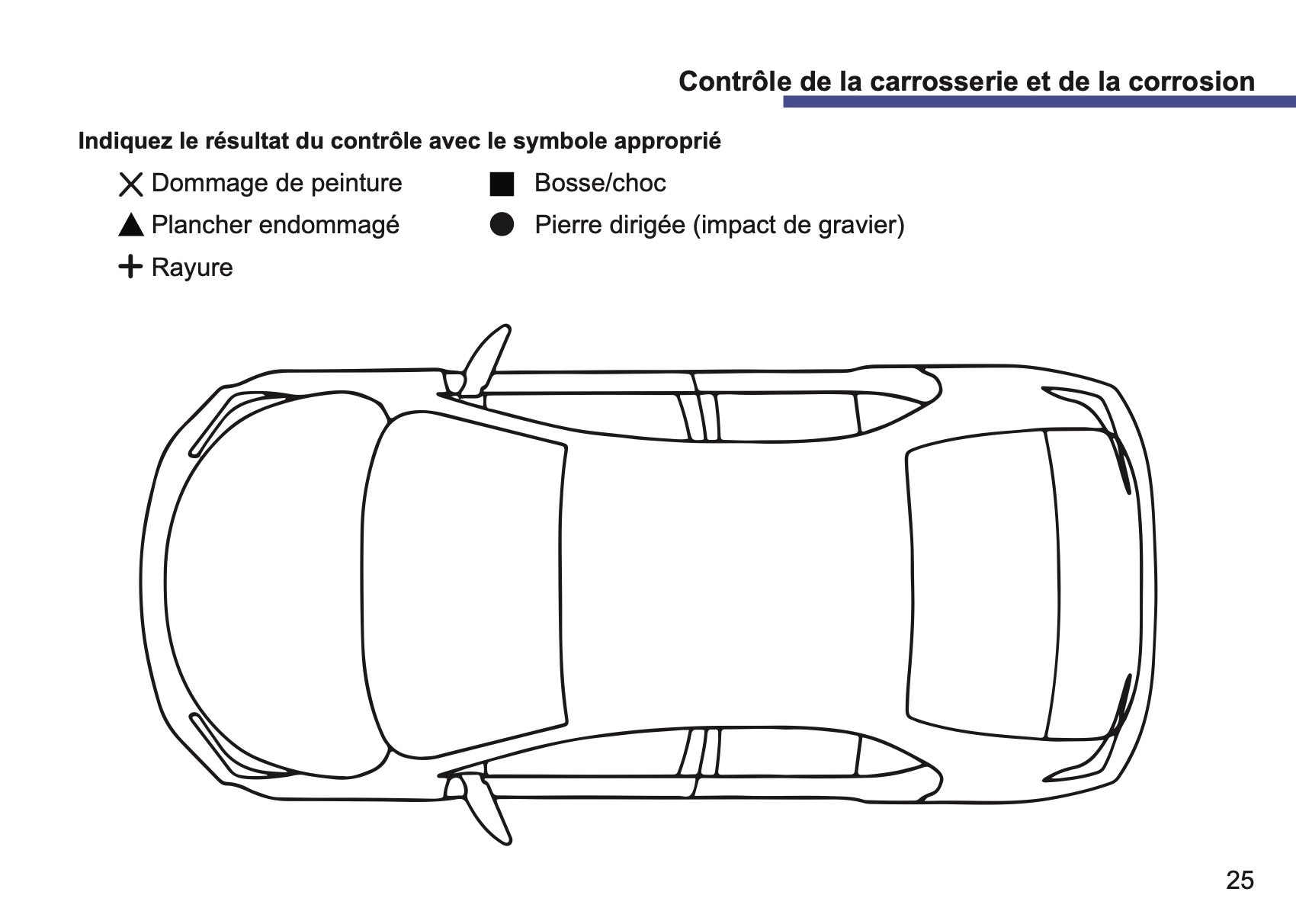 Contrôle de la carrosserie et de la corrosion

Indiquez le résultat du contrôle avec le symbole approprié

✕ Dommage de peinture
▲ Plancher endommagé
+ Rayure

■ Bosse/choc
● Pierre dirigée (impact de gravier)

25