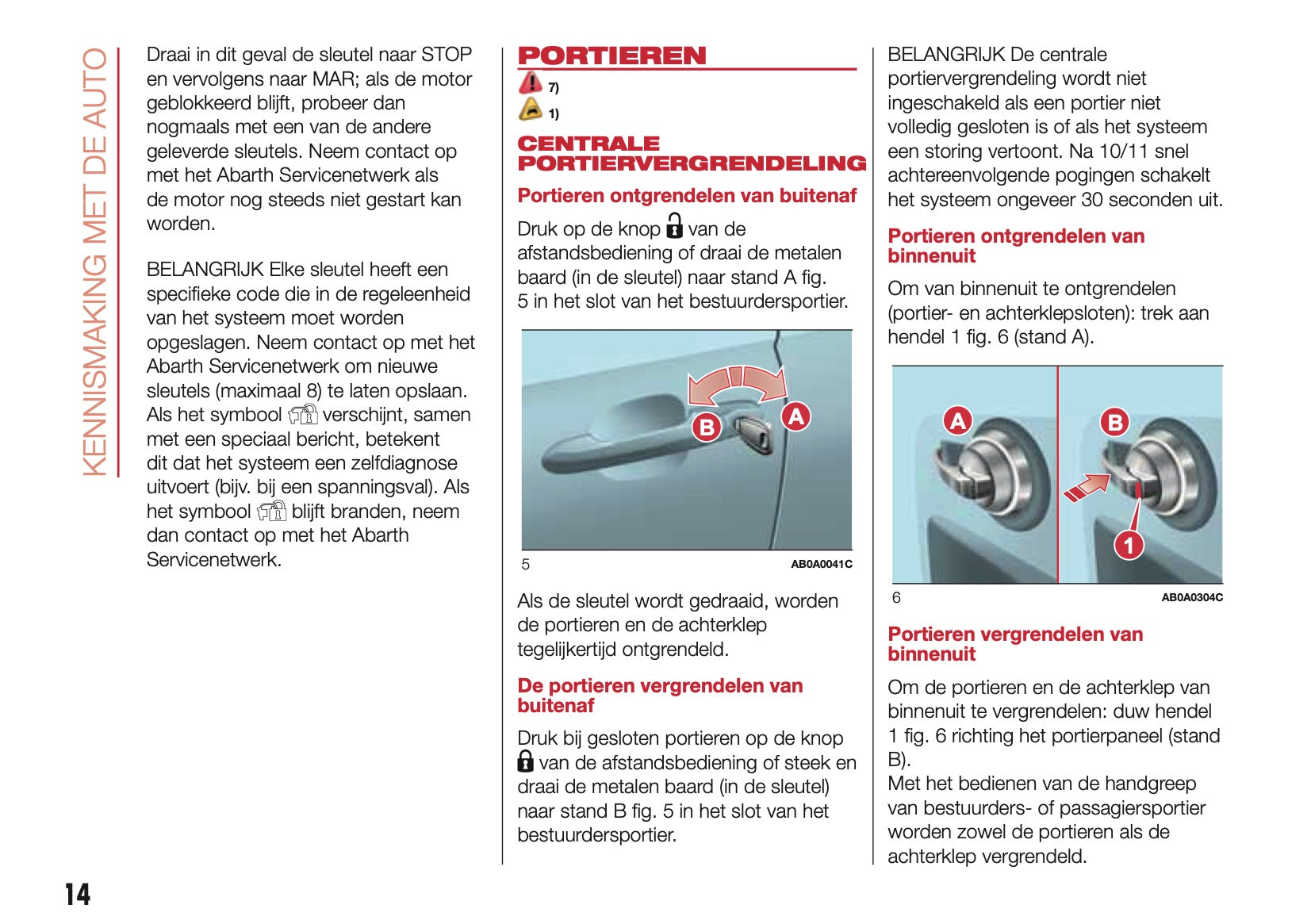 KENNISMAKING MET DE AUTO

Draai in dit geval de sleutel naar STOP en vervolgens naar MAR; als de motor geblokkeerd blijft, probeer dan nogmaals met een van de andere geleverde sleutels. Neem contact op met het Abarth Servicenetwerk als de motor nog steeds niet gestart kan worden.

BELANGRIJK Elke sleutel heeft een specifieke code die in de regeleenheid van het systeem moet worden opgeslagen. Neem contact op met het Abarth Servicenetwerk om nieuwe sleutels (maximaal 8) te laten opslaan. Als het symbool verschijnt, samen met een speciaal bericht, betekent dit dat het systeem een zelfdiagnose uitvoert (bijv. bij een spanningsval). Als het symbool blijft branden, neem dan contact op met het Abarth Servicenetwerk.

PORTIEREN

7)

1)

CENTRALE PORTIERVERGRENDELING

Portieren ontgrendelen van buitenaf

Druk op de knop van de afstandsbediening of draai de metalen baard (in de sleutel) naar stand A fig. 5 in het slot van het bestuurdersportier.

B A

5 AB0A0041C

Als de sleutel wordt gedraaid, worden de portieren en de achterklep tegelijkertijd ontgrendeld.

De portieren vergrendelen van buitenaf

Druk bij gesloten portieren op de knop van de afstandsbediening of steek en draai de metalen baard (in de sleutel) naar stand B fig. 5 in het slot van het bestuurdersportier.

BELANGRIJK De centrale portiervergrendeling wordt niet ingeschakeld als een portier niet volledig gesloten is of als het systeem een storing vertoont. Na 10/11 snel achtereenvolgende pogingen schakelt het systeem ongeveer 30 seconden uit.

Portieren ontgrendelen van binnenuit

Om van binnenuit te ontgrendelen (portier- en achterklepsloten): trek aan hendel 1 fig. 6 (stand A).

A B 1

6 AB0A0304C

Portieren vergrendelen van binnenuit

Om de portieren en de achterklep van binnenuit te vergrendelen: duw hendel 1 fig. 6 richting het portierpaneel (stand B).
Met het bedienen van de handgreep van bestuurders- of passagiersportier worden zowel de portieren als de achterklep vergrendeld.

14