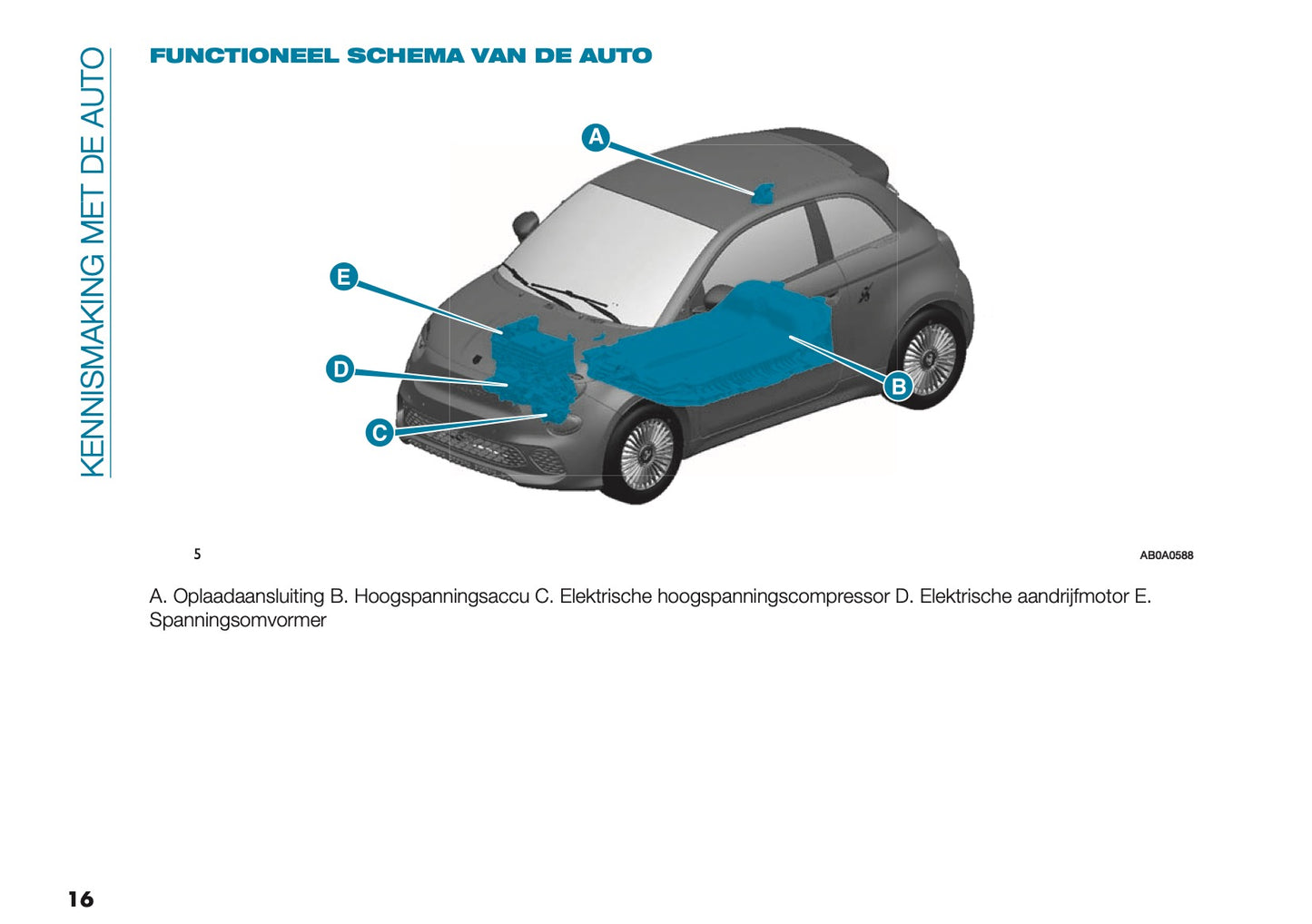 KENNISMAKING MET DE AUTO

FUNCTIONEEL SCHEMA VAN DE AUTO

A

E

D

C

B

5

AB0A0588

A. Oplaadaansluiting B. Hoogspanningsaccu C. Elektrische hoogspanningscompressor D. Elektrische aandrijfmotor E. Spanningsomvormer

16