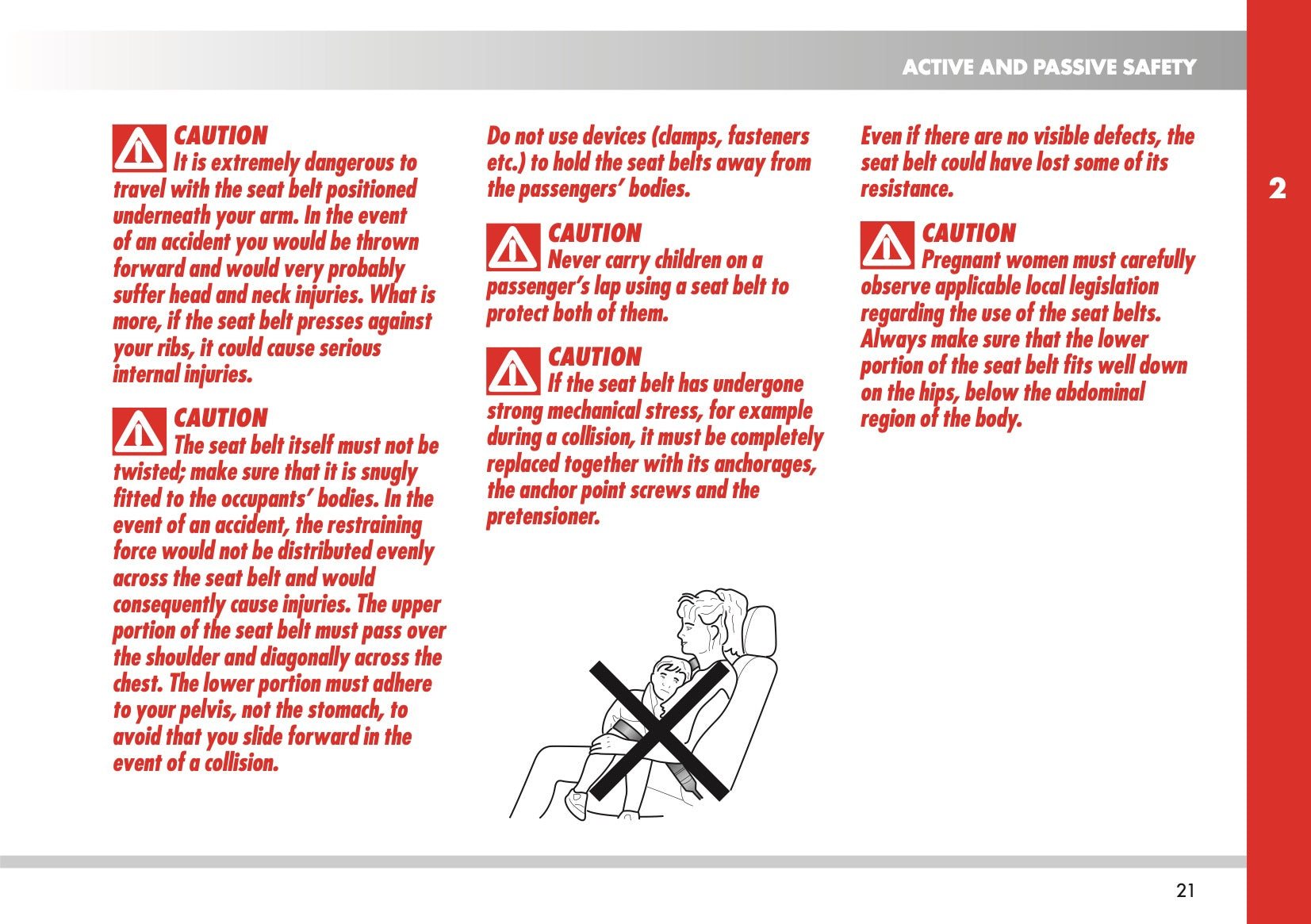 ACTIVE AND PASSIVE SAFETY

2

CAUTION
It is extremely dangerous to travel with the seat belt positioned underneath your arm. In the event of an accident you would be thrown forward and would very probably suffer head and neck injuries. What is more, if the seat belt presses against your ribs, it could cause serious internal injuries.

CAUTION
The seat belt itself must not be twisted; make sure that it is snugly fitted to the occupants' bodies. In the event of an accident, the restraining force would not be distributed evenly across the seat belt and would consequently cause injuries. The upper portion of the seat belt must pass over the shoulder and diagonally across the chest. The lower portion must adhere to your pelvis, not the stomach, to avoid that you slide forward in the event of a collision.

Do not use devices (clamps, fasteners etc.) to hold the seat belts away from the passengers' bodies.

CAUTION
Never carry children on a passenger's lap using a seat belt to protect both of them.

CAUTION
If the seat belt has undergone strong mechanical stress, for example during a collision, it must be completely replaced together with its anchorages, the anchor point screws and the pretensioner.

Even if there are no visible defects, the seat belt could have lost some of its resistance.

CAUTION
Pregnant women must carefully observe applicable local legislation regarding the use of the seat belts. Always make sure that the lower portion of the seat belt fits well down on the hips, below the abdominal region of the body.

21