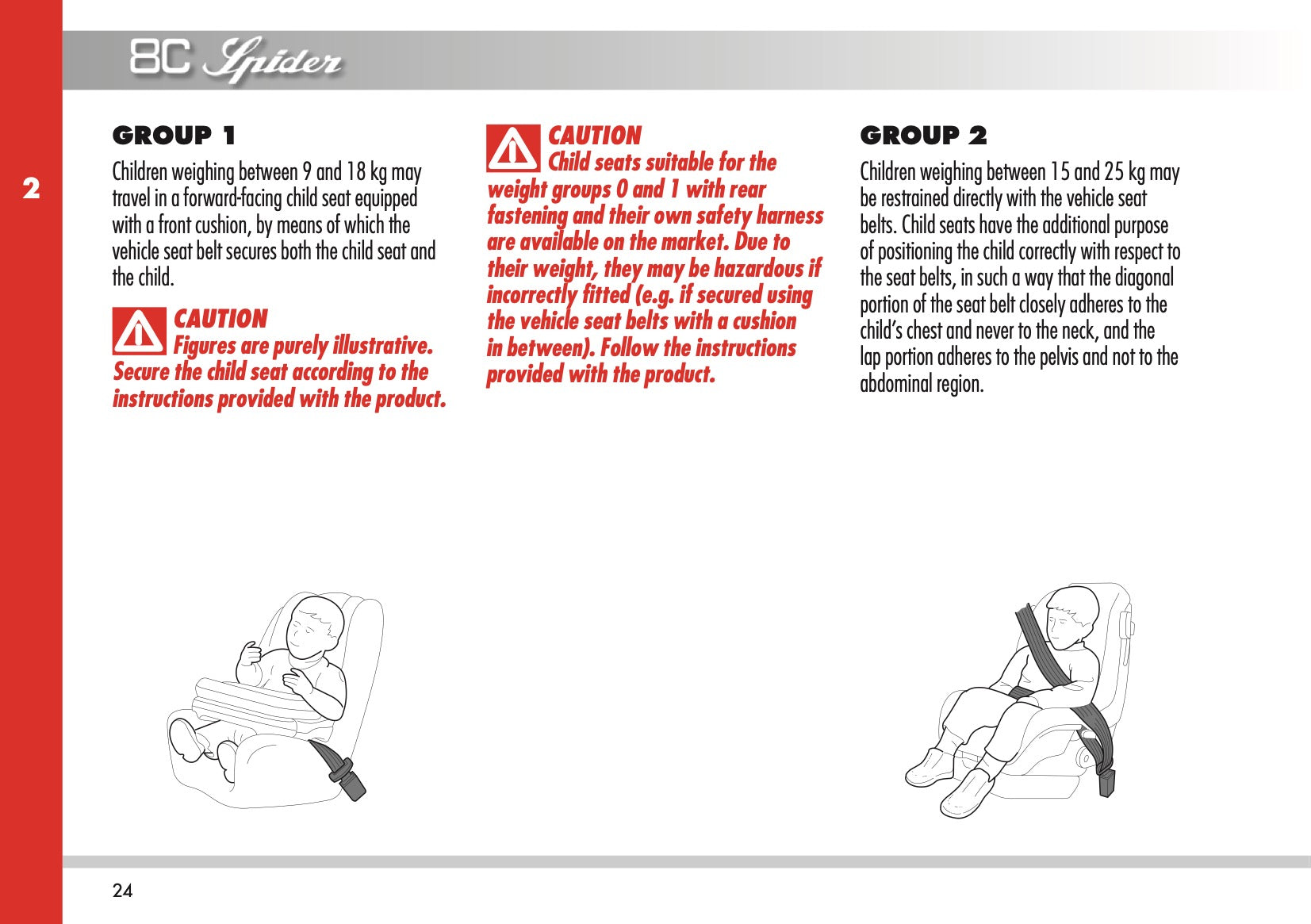 8C Spider

2

GROUP 1

Children weighing between 9 and 18 kg may travel in a forward-facing child seat equipped with a front cushion, by means of which the vehicle seat belt secures both the child seat and the child.

CAUTION
Figures are purely illustrative. Secure the child seat according to the instructions provided with the product.

CAUTION
Child seats suitable for the weight groups 0 and 1 with rear fastening and their own safety harness are available on the market. Due to their weight, they may be hazardous if incorrectly fitted (e.g. if secured using the vehicle seat belts with a cushion in between). Follow the instructions provided with the product.

GROUP 2

Children weighing between 15 and 25 kg may be restrained directly with the vehicle seat belts. Child seats have the additional purpose of positioning the child correctly with respect to the seat belts, in such a way that the diagonal portion of the seat belt closely adheres to the child's chest and never to the neck, and the lap portion adheres to the pelvis and not to the abdominal region.

24