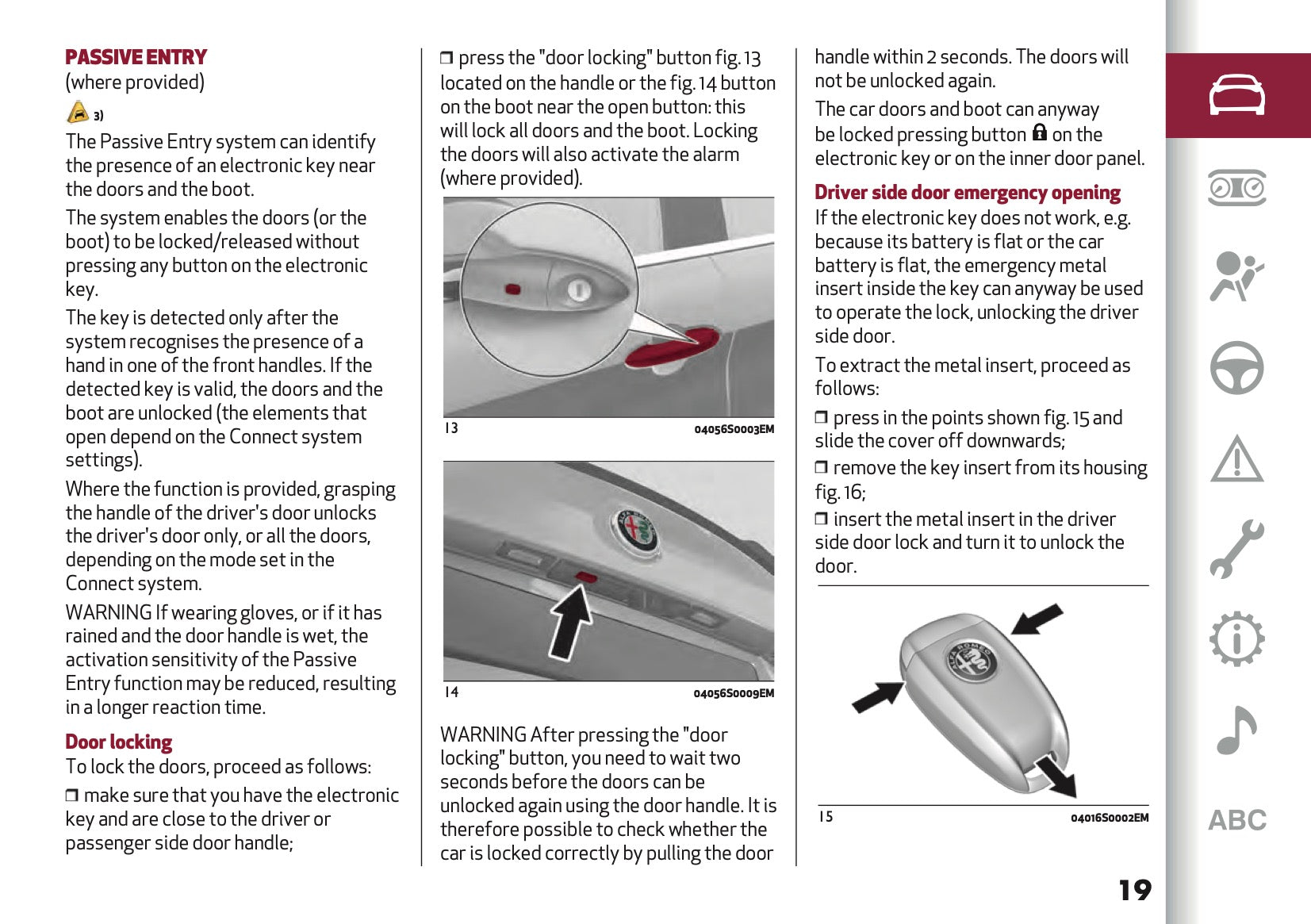 PASSIVE ENTRY
(where provided)

3)

The Passive Entry system can identify the presence of an electronic key near the doors and the boot.

The system enables the doors (or the boot) to be locked/released without pressing any button on the electronic key.

The key is detected only after the system recognises the presence of a hand in one of the front handles. If the detected key is valid, the doors and the boot are unlocked (the elements that open depend on the Connect system settings).

Where the function is provided, grasping the handle of the driver's door unlocks the driver's door only, or all the doors, depending on the mode set in the Connect system.

WARNING If wearing gloves, or if it has rained and the door handle is wet, the activation sensitivity of the Passive Entry function may be reduced, resulting in a longer reaction time.

Door locking
To lock the doors, proceed as follows:

❒ make sure that you have the electronic key and are close to the driver or passenger side door handle;

❒ press the "door locking" button fig. 13 located on the handle or the fig. 14 button on the boot near the open button: this will lock all doors and the boot. Locking the doors will also activate the alarm (where provided).

13 04056S0003EM

14 04056S0009EM

WARNING After pressing the "door locking" button, you need to wait two seconds before the doors can be unlocked again using the door handle. It is therefore possible to check whether the car is locked correctly by pulling the door handle within 2 seconds. The doors will not be unlocked again.

The car doors and boot can anyway be locked pressing button on the electronic key or on the inner door panel.

Driver side door emergency opening
If the electronic key does not work, e.g. because its battery is flat or the car battery is flat, the emergency metal insert inside the key can anyway be used to operate the lock, unlocking the driver side door.

To extract the metal insert, proceed as follows:

❒ press in the points shown fig. 15 and slide the cover off downwards;

❒ remove the key insert from its housing fig. 16;

❒ insert the metal insert in the driver side door lock and turn it to unlock the door.

15 04016S0002EM

ABC

19