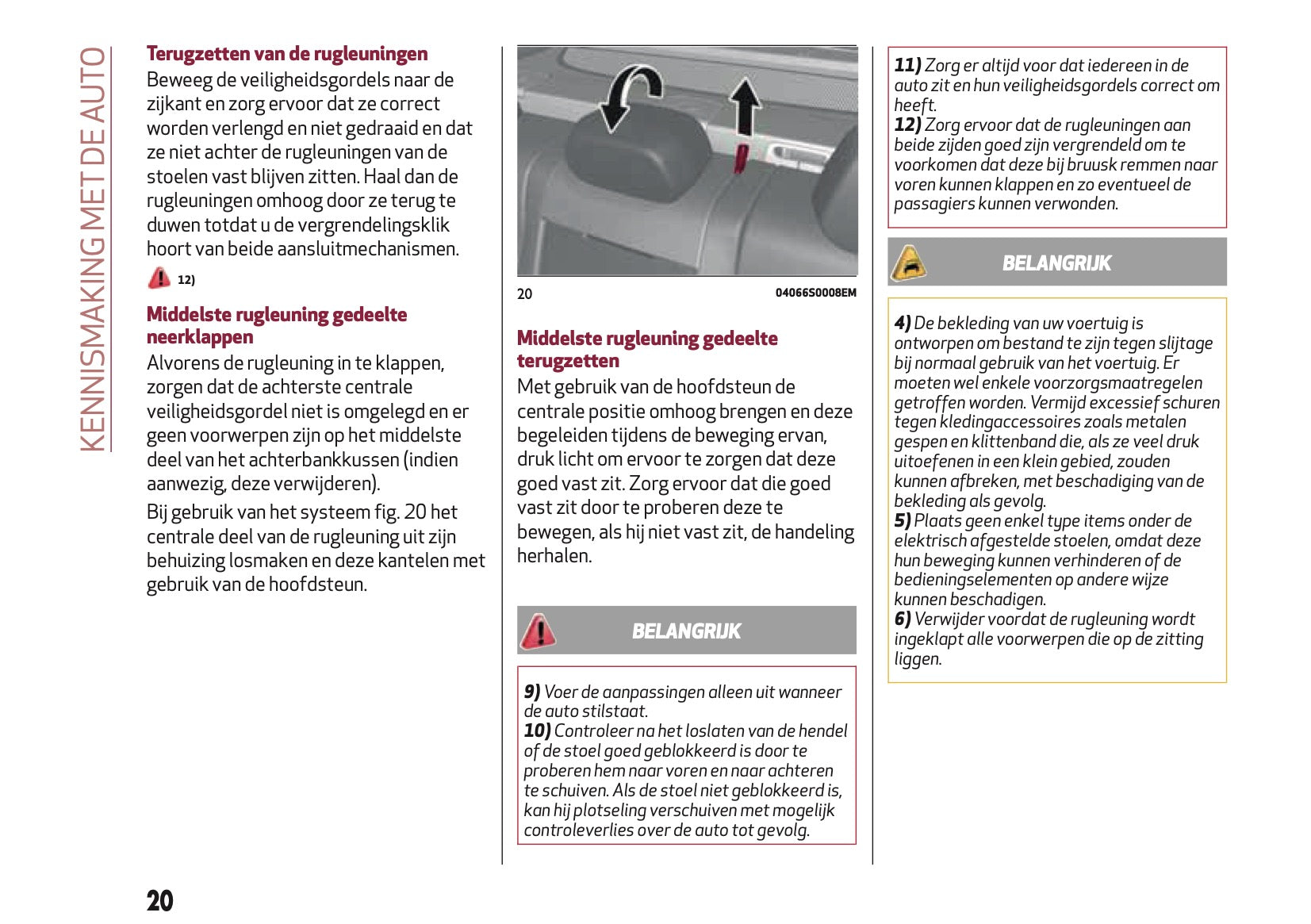 KENNISMAKING MET DE AUTO

Terugzetten van de rugleuningen
Beweeg de veiligheidsgordels naar de zijkant en zorg ervoor dat ze correct worden verlengd en niet gedraaid en dat ze niet achter de rugleuningen van de stoelen vast blijven zitten. Haal dan de rugleuningen omhoog door ze terug te duwen totdat u de vergrendelingsklik hoort van beide aansluitmechanismen.

12)

Middelste rugleuning gedeelte neerklappen
Alvorens de rugleuning in te klappen, zorgen dat de achterste centrale veiligheidsgordel niet is omgelegd en er geen voorwerpen zijn op het middelste deel van het achterbankkussen (indien aanwezig, deze verwijderen).

Bij gebruik van het systeem fig. 20 het centrale deel van de rugleuning uit zijn behuizing losmaken en deze kantelen met gebruik van de hoofdsteun.

20 04066S0008EM

Middelste rugleuning gedeelte terugzetten
Met gebruik van de hoofdsteun de centrale positie omhoog brengen en deze begeleiden tijdens de beweging ervan, druk licht om ervoor te zorgen dat deze goed vast zit. Zorg ervoor dat die goed vast zit door te proberen deze te bewegen, als hij niet vast zit, de handeling herhalen.

BELANGRIJK

9) Voer de aanpassingen alleen uit wanneer de auto stilstaat.
10) Controleer na het loslaten van de hendel of de stoel goed geblokkeerd is door te proberen hem naar voren en naar achteren te schuiven. Als de stoel niet geblokkeerd is, kan hij plotseling verschuiven met mogelijk controleverlies over de auto tot gevolg.

11) Zorg er altijd voor dat iedereen in de auto zit en hun veiligheidsgordels correct om heeft.
12) Zorg ervoor dat de rugleuningen aan beide zijden goed zijn vergrendeld om te voorkomen dat deze bij bruusk remmen naar voren kunnen klappen en zo eventueel de passagiers kunnen verwonden.

BELANGRIJK

4) De bekleding van uw voertuig is ontworpen om bestand te zijn tegen slijtage bij normaal gebruik van het voertuig. Er moeten wel enkele voorzorgsmaatregelen getroffen worden. Vermijd excessief schuren tegen kledingaccessoires zoals metalen gespen en klittenband die, als ze veel druk uitoefenen in een klein gebied, zouden kunnen afbreken, met beschadiging van de bekleding als gevolg.
5) Plaats geen enkel type items onder de elektrisch afgestelde stoelen, omdat deze hun beweging kunnen verhinderen of de bedieningselementen op andere wijze kunnen beschadigen.
6) Verwijder voordat de rugleuning wordt ingeklapt alle voorwerpen die op de zitting liggen.

20