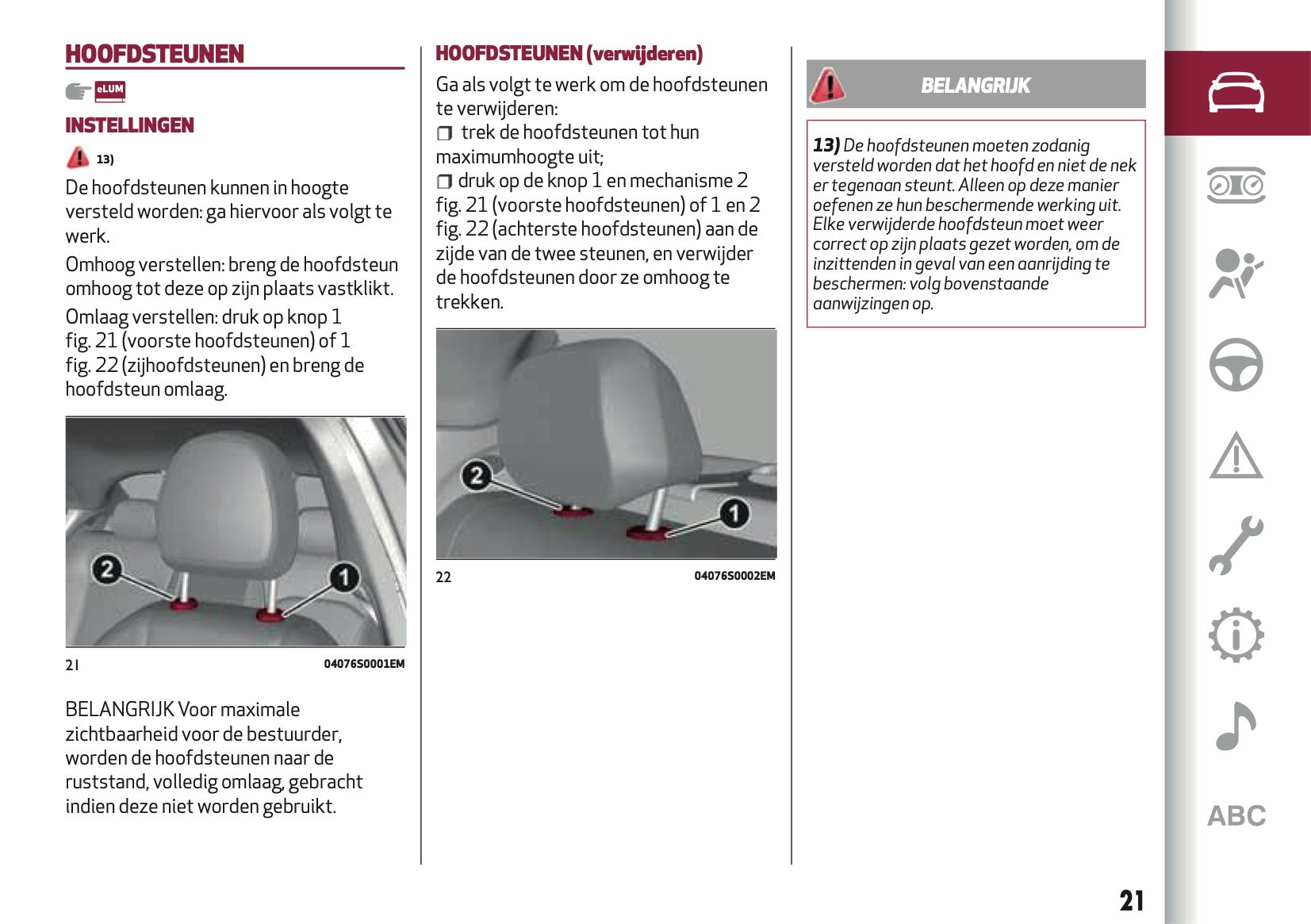 HOOFDSTEUNEN

eLUM

INSTELLINGEN

13)

De hoofdsteunen kunnen in hoogte versteld worden: ga hiervoor als volgt te werk.

Omhoog verstellen: breng de hoofdsteun omhoog tot deze op zijn plaats vastklikt.

Omlaag verstellen: druk op knop 1 fig. 21 (voorste hoofdsteunen) of 1 fig. 22 (zijhoofdsteunen) en breng de hoofdsteun omlaag.

2 1

21 04076S0001EM

BELANGRIJK Voor maximale zichtbaarheid voor de bestuurder, worden de hoofdsteunen naar de ruststand, volledig omlaag, gebracht indien deze niet worden gebruikt.

HOOFDSTEUNEN (verwijderen)

Ga als volgt te werk om de hoofdsteunen te verwijderen:

❒ trek de hoofdsteunen tot hun maximumhoogte uit;

❒ druk op de knop 1 en mechanisme 2 fig. 21 (voorste hoofdsteunen) of 1 en 2 fig. 22 (achterste hoofdsteunen) aan de zijde van de twee steunen, en verwijder de hoofdsteunen door ze omhoog te trekken.

2 1

22 04076S0002EM

BELANGRIJK

13) De hoofdsteunen moeten zodanig versteld worden dat het hoofd en niet de nek er tegenaan steunt. Alleen op deze manier oefenen ze hun beschermende werking uit. Elke verwijderde hoofdsteun moet weer correct op zijn plaats gezet worden, om de inzittenden in geval van een aanrijding te beschermen: volg bovenstaande aanwijzingen op.

ABC

21