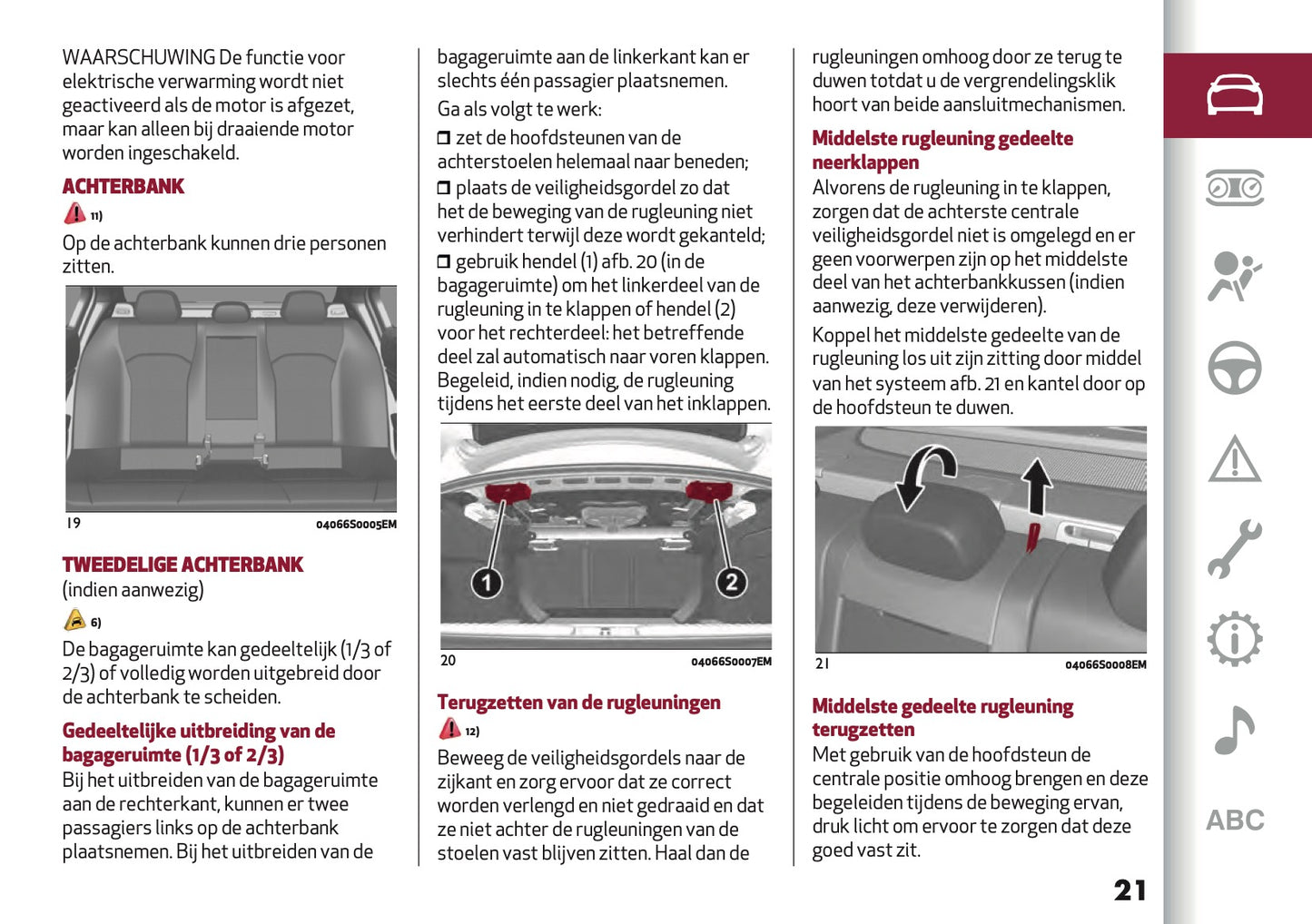 WAARSCHUWING De functie voor elektrische verwarming wordt niet geactiveerd als de motor is afgezet, maar kan alleen bij draaiende motor worden ingeschakeld.

ACHTERBANK

11)

Op de achterbank kunnen drie personen zitten.

19

04066S0005EM

TWEEDELIGE ACHTERBANK

(indien aanwezig)

6)

De bagageruimte kan gedeeltelijk (1/3 of 2/3) of volledig worden uitgebreid door de achterbank te scheiden.

Gedeeltelijke uitbreiding van de bagageruimte (1/3 of 2/3)

Bij het uitbreiden van de bagageruimte aan de rechterkant, kunnen er twee passagiers links op de achterbank plaatsnemen. Bij het uitbreiden van de bagageruimte aan de linkerkant kan er slechts één passagier plaatsnemen.

Ga als volgt te werk:

❒ zet de hoofdsteunen van de achterstoelen helemaal naar beneden;

❒ plaats de veiligheidsgordel zo dat het de beweging van de rugleuning niet verhindert terwijl deze wordt gekanteld;

❒ gebruik hendel (1) afb. 20 (in de bagageruimte) om het linkerdeel van de rugleuning in te klappen of hendel (2) voor het rechterdeel: het betreffende deel zal automatisch naar voren klappen. Begeleid, indien nodig, de rugleuning tijdens het eerste deel van het inklappen.

1

2

20

04066S0007EM

Terugzetten van de rugleuningen

12)

Beweeg de veiligheidsgordels naar de zijkant en zorg ervoor dat ze correct worden verlengd en niet gedraaid en dat ze niet achter de rugleuningen van de stoelen vast blijven zitten. Haal dan de rugleuningen omhoog door ze terug te duwen totdat u de vergrendelingsklik hoort van beide aansluitmechanismen.

Middelste rugleuning gedeelte neerklappen

Alvorens de rugleuning in te klappen, zorgen dat de achterste centrale veiligheidsgordel niet is omgelegd en er geen voorwerpen zijn op het middelste deel van het achterbankkussen (indien aanwezig, deze verwijderen).

Koppel het middelste gedeelte van de rugleuning los uit zijn zitting door middel van het systeem afb. 21 en kantel door op de hoofdsteun te duwen.

21

04066S0008EM

Middelste gedeelte rugleuning terugzetten

Met gebruik van de hoofdsteun de centrale positie omhoog brengen en deze begeleiden tijdens de beweging ervan, druk licht om ervoor te zorgen dat deze goed vast zit.

ABC

21