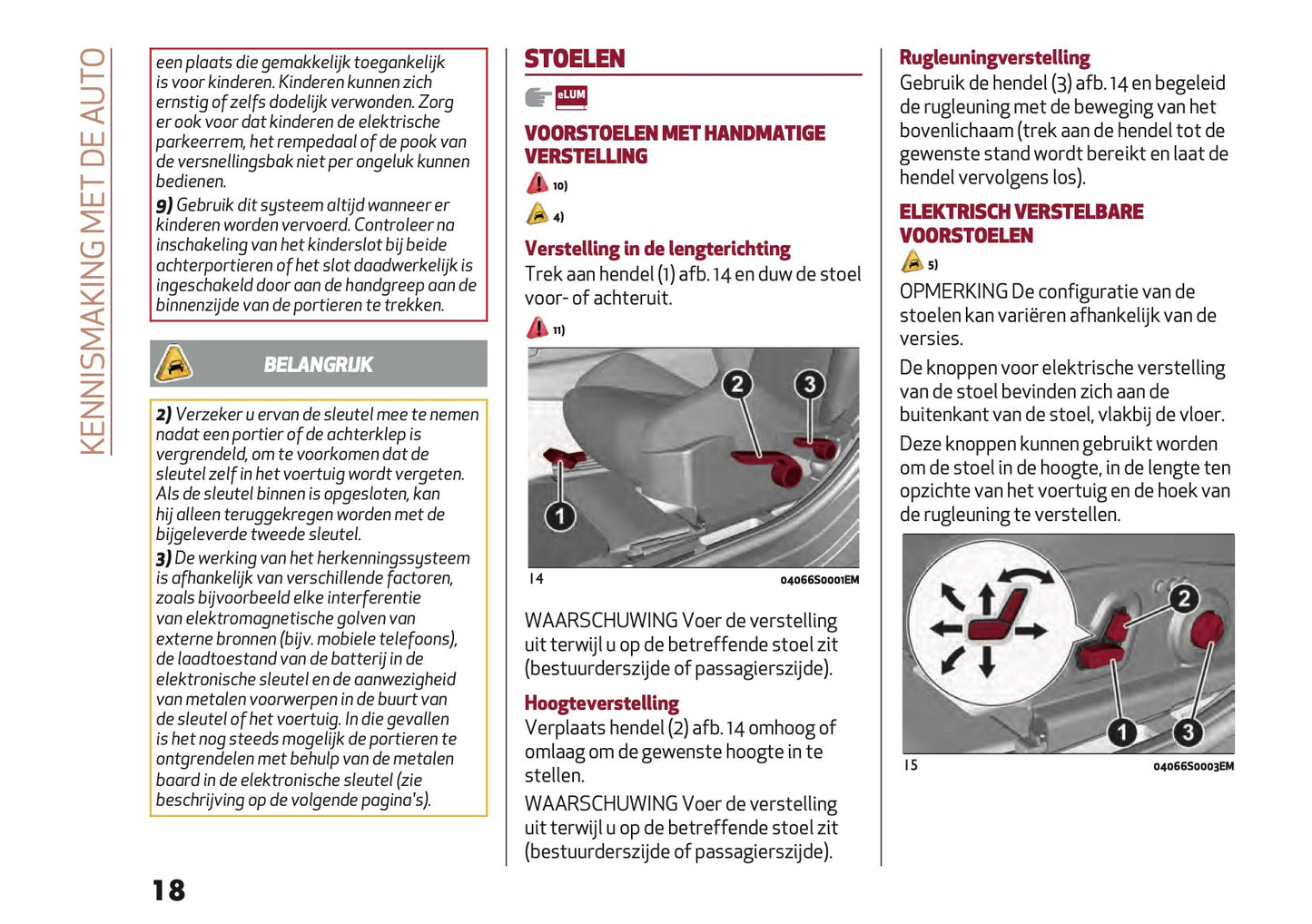 KENNISMAKING MET DE AUTO

een plaats die gemakkelijk toegankelijk is voor kinderen. Kinderen kunnen zich ernstig of zelfs dodelijk verwonden. Zorg er ook voor dat kinderen de elektrische parkeerrem, het rempedaal of de pook van de versnellingsbak niet per ongeluk kunnen bedienen.

9) Gebruik dit systeem altijd wanneer er kinderen worden vervoerd. Controleer na inschakeling van het kinderslot bij beide achterportieren of het slot daadwerkelijk is ingeschakeld door aan de handgreep aan de binnenzijde van de portieren te trekken.

BELANGRIJK

2) Verzeker u ervan de sleutel mee te nemen nadat een portier of de achterklep is vergrendeld, om te voorkomen dat de sleutel zelf in het voertuig wordt vergeten. Als de sleutel binnen is opgesloten, kan hij alleen teruggekregen worden met de bijgeleverde tweede sleutel.

3) De werking van het herkenningssysteem is afhankelijk van verschillende factoren, zoals bijvoorbeeld elke interferentie van elektromagnetische golven van externe bronnen (bijv. mobiele telefoons), de laadtoestand van de batterij in de elektronische sleutel en de aanwezigheid van metalen voorwerpen in de buurt van de sleutel of het voertuig. In die gevallen is het nog steeds mogelijk de portieren te ontgrendelen met behulp van de metalen baard in de elektronische sleutel (zie beschrijving op de volgende pagina's).

18

STOELEN

eLUM

VOORSTOELEN MET HANDMATIGE VERSTELLING

10)

4)

Verstelling in de lengterichting

Trek aan hendel (1) afb. 14 en duw de stoel voor- of achteruit.

11)

2 3 1

14 04066S0001EM

WAARSCHUWING Voer de verstelling uit terwijl u op de betreffende stoel zit (bestuurderszijde of passagierszijde).

Hoogteverstelling

Verplaats hendel (2) afb. 14 omhoog of omlaag om de gewenste hoogte in te stellen.

WAARSCHUWING Voer de verstelling uit terwijl u op de betreffende stoel zit (bestuurderszijde of passagierszijde).

Rugleuningverstelling

Gebruik de hendel (3) afb. 14 en begeleid de rugleuning met de beweging van het bovenlichaam (trek aan de hendel tot de gewenste stand wordt bereikt en laat de hendel vervolgens los).

ELEKTRISCH VERSTELBARE VOORSTOELEN

5)

OPMERKING De configuratie van de stoelen kan variëren afhankelijk van de versies.

De knoppen voor elektrische verstelling van de stoel bevinden zich aan de buitenkant van de stoel, vlakbij de vloer.

Deze knoppen kunnen gebruikt worden om de stoel in de hoogte, in de lengte ten opzichte van het voertuig en de hoek van de rugleuning te verstellen.

2 1 3

15 04066S0003EM