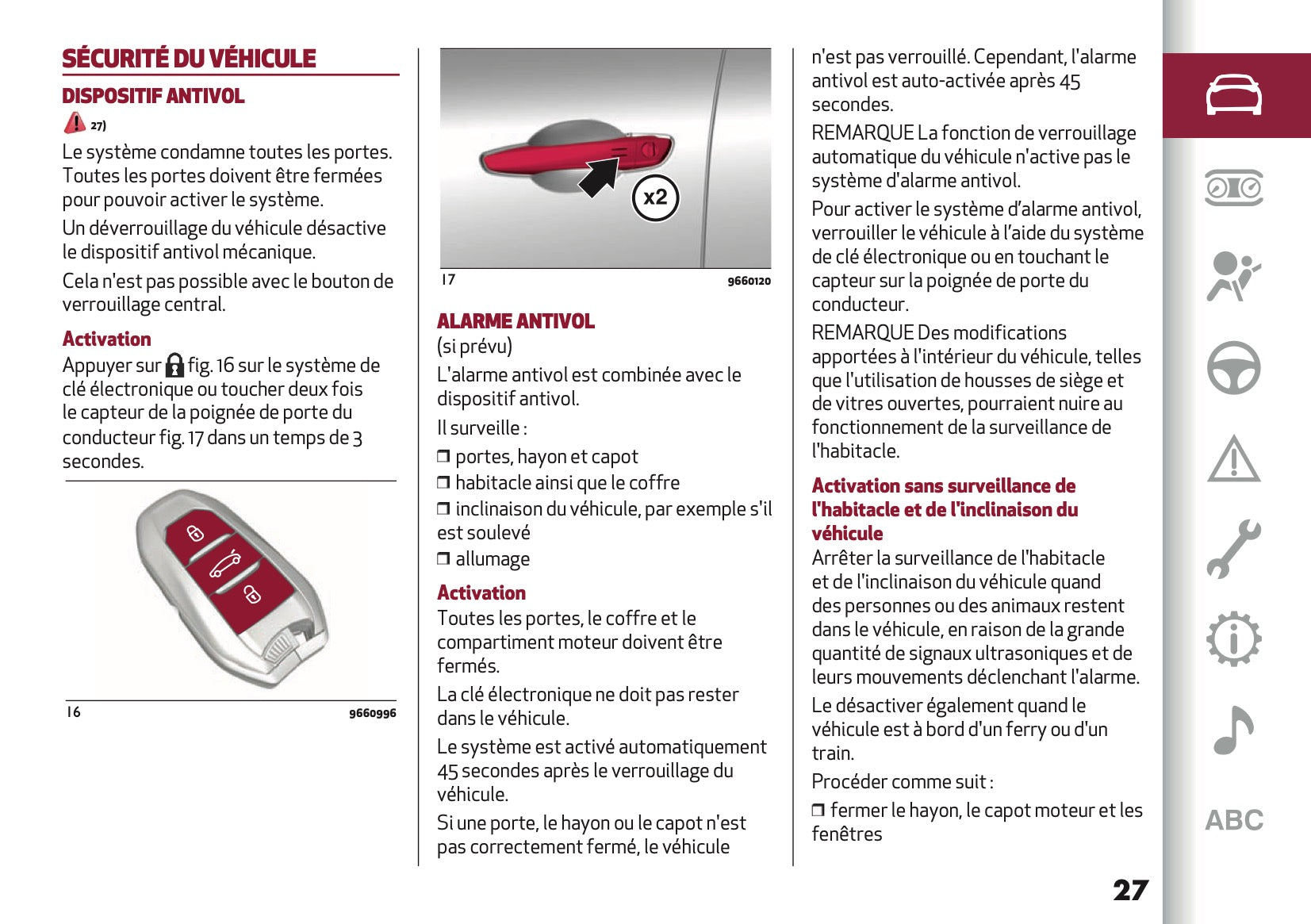 SÉCURITÉ DU VÉHICULE

DISPOSITIF ANTIVOL

27)

Le système condamne toutes les portes. Toutes les portes doivent être fermées pour pouvoir activer le système.

Un déverrouillage du véhicule désactive le dispositif antivol mécanique.

Cela n'est pas possible avec le bouton de verrouillage central.

Activation

Appuyer sur fig. 16 sur le système de clé électronique ou toucher deux fois le capteur de la poignée de porte du conducteur fig. 17 dans un temps de 3 secondes.

16 9660996

x2

17 9660120

ALARME ANTIVOL

(si prévu)

L'alarme antivol est combinée avec le dispositif antivol.

Il surveille :

❒ portes, hayon et capot

❒ habitacle ainsi que le coffre

❒ inclinaison du véhicule, par exemple s'il est soulevé

❒ allumage

Activation

Toutes les portes, le coffre et le compartiment moteur doivent être fermés.

La clé électronique ne doit pas rester dans le véhicule.

Le système est activé automatiquement 45 secondes après le verrouillage du véhicule.

Si une porte, le hayon ou le capot n'est pas correctement fermé, le véhicule n'est pas verrouillé. Cependant, l'alarme antivol est auto-activée après 45 secondes.

REMARQUE La fonction de verrouillage automatique du véhicule n'active pas le système d'alarme antivol.

Pour activer le système d'alarme antivol, verrouiller le véhicule à l'aide du système de clé électronique ou en touchant le capteur sur la poignée de porte du conducteur.

REMARQUE Des modifications apportées à l'intérieur du véhicule, telles que l'utilisation de housses de siège et de vitres ouvertes, pourraient nuire au fonctionnement de la surveillance de l'habitacle.

Activation sans surveillance de l'habitacle et de l'inclinaison du véhicule

Arrêter la surveillance de l'habitacle et de l'inclinaison du véhicule quand des personnes ou des animaux restent dans le véhicule, en raison de la grande quantité de signaux ultrasoniques et de leurs mouvements déclenchant l'alarme.

Le désactiver également quand le véhicule est à bord d'un ferry ou d'un train.

Procéder comme suit :

❒ fermer le hayon, le capot moteur et les fenêtres

ABC

27