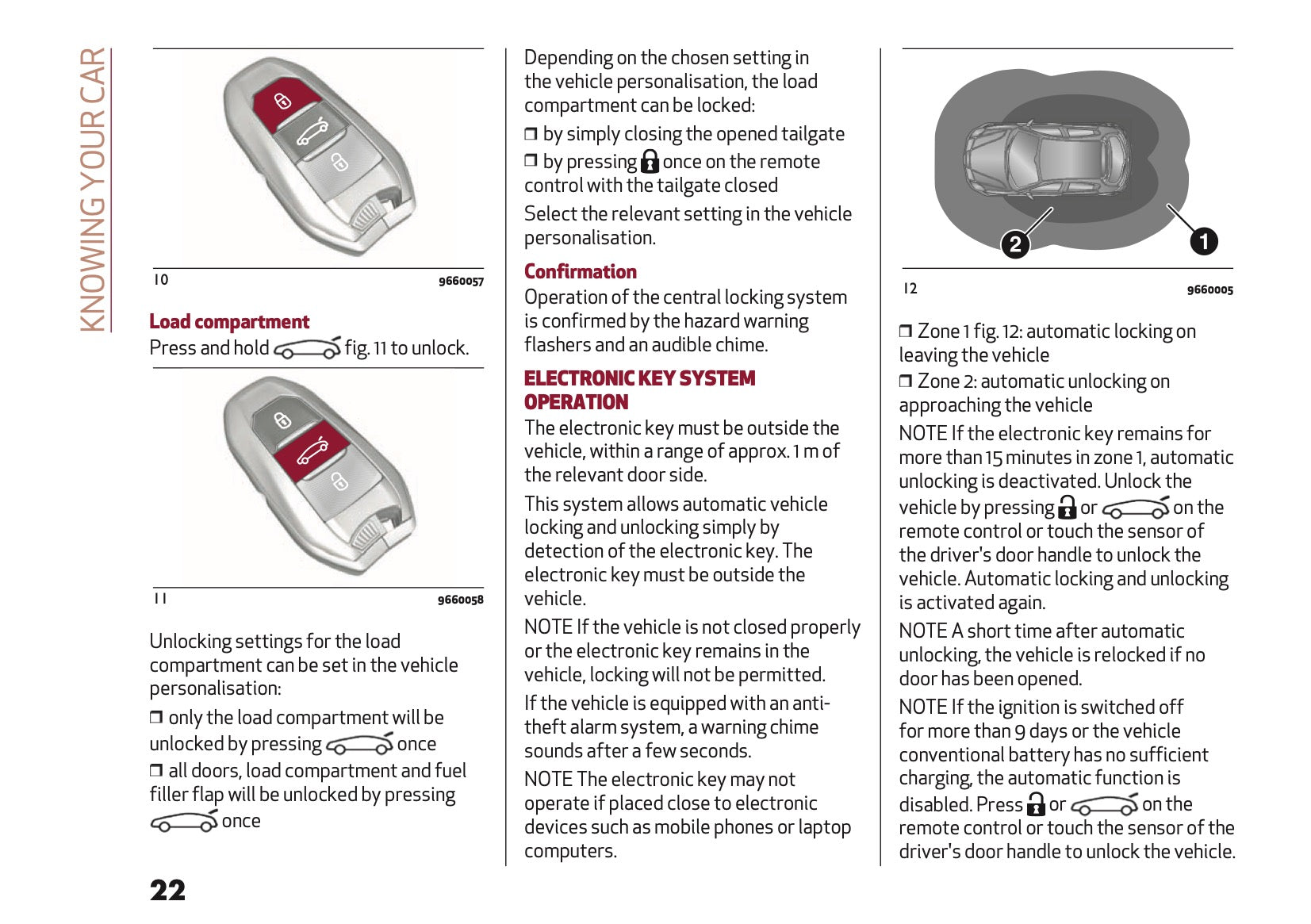 KNOWING YOUR CAR

10 9660057

Load compartment

Press and hold fig. 11 to unlock.

11 9660058

Unlocking settings for the load compartment can be set in the vehicle personalisation:

❒ only the load compartment will be unlocked by pressing once

❒ all doors, load compartment and fuel filler flap will be unlocked by pressing once

22

Depending on the chosen setting in the vehicle personalisation, the load compartment can be locked:

❒ by simply closing the opened tailgate

❒ by pressing once on the remote control with the tailgate closed

Select the relevant setting in the vehicle personalisation.

Confirmation

Operation of the central locking system is confirmed by the hazard warning flashers and an audible chime.

ELECTRONIC KEY SYSTEM OPERATION

The electronic key must be outside the vehicle, within a range of approx. 1 m of the relevant door side.

This system allows automatic vehicle locking and unlocking simply by detection of the electronic key. The electronic key must be outside the vehicle.

NOTE If the vehicle is not closed properly or the electronic key remains in the vehicle, locking will not be permitted.

If the vehicle is equipped with an anti-theft alarm system, a warning chime sounds after a few seconds.

NOTE The electronic key may not operate if placed close to electronic devices such as mobile phones or laptop computers.

2 1

12 9660005

❒ Zone 1 fig. 12: automatic locking on leaving the vehicle

❒ Zone 2: automatic unlocking on approaching the vehicle

NOTE If the electronic key remains for more than 15 minutes in zone 1, automatic unlocking is deactivated. Unlock the vehicle by pressing or on the remote control or touch the sensor of the driver's door handle to unlock the vehicle. Automatic locking and unlocking is activated again.

NOTE A short time after automatic unlocking, the vehicle is relocked if no door has been opened.

NOTE If the ignition is switched off for more than 9 days or the vehicle conventional battery has no sufficient charging, the automatic function is disabled. Press or on the remote control or touch the sensor of the driver's door handle to unlock the vehicle.