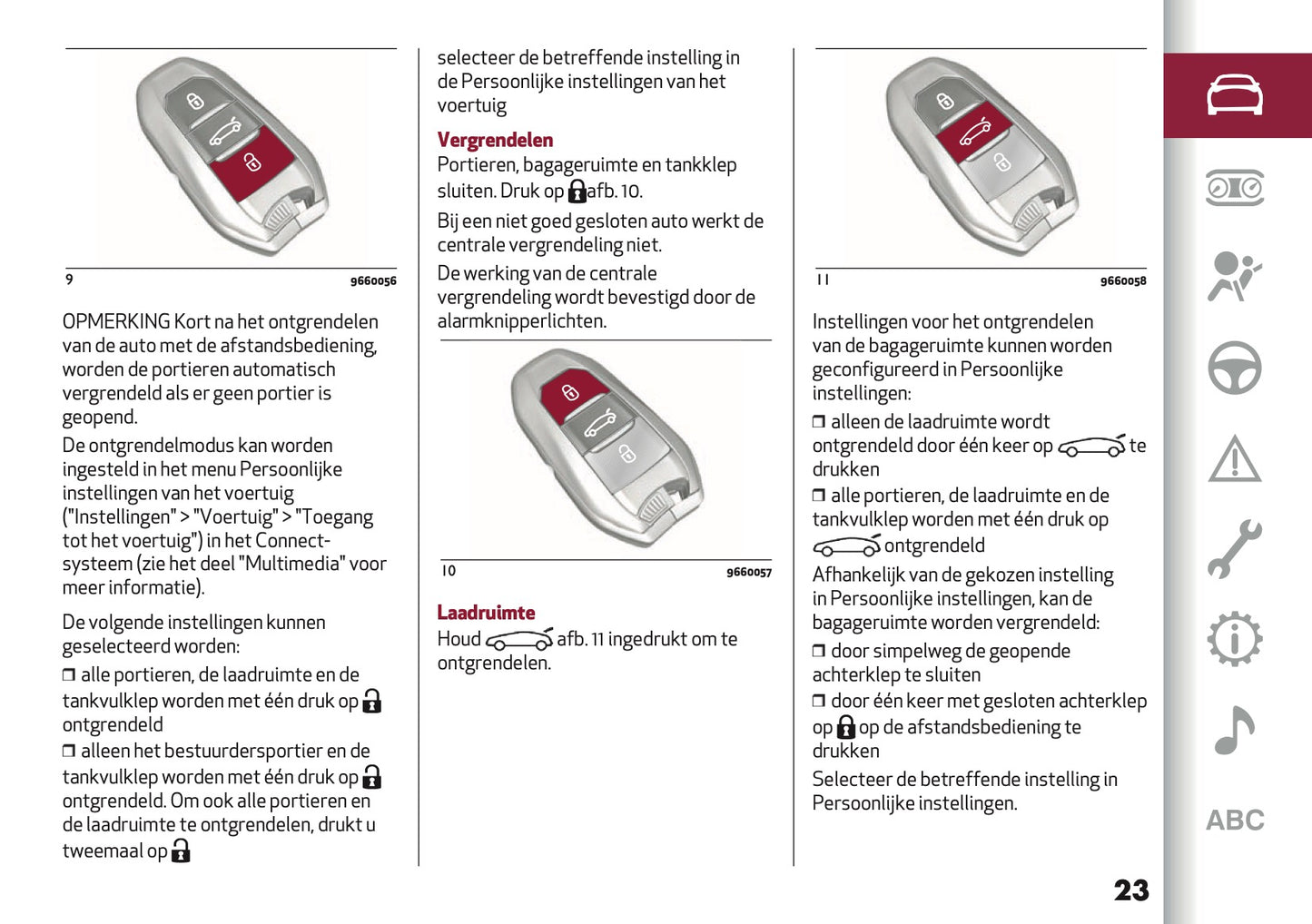 9 9660056

OPMERKING Kort na het ontgrendelen van de auto met de afstandsbediening, worden de portieren automatisch vergrendeld als er geen portier is geopend.

De ontgrendelmodus kan worden ingesteld in het menu Persoonlijke instellingen van het voertuig ("Instellingen" > "Voertuig" > "Toegang tot het voertuig") in het Connect-systeem (zie het deel "Multimedia" voor meer informatie).

De volgende instellingen kunnen geselecteerd worden:

❒ alle portieren, de laadruimte en de tankvulklep worden met één druk op ontgrendeld

❒ alleen het bestuurdersportier en de tankvulklep worden met één druk op ontgrendeld. Om ook alle portieren en de laadruimte te ontgrendelen, drukt u tweemaal op

selecteer de betreffende instelling in de Persoonlijke instellingen van het voertuig

Vergrendelen

Portieren, bagageruimte en tankklep sluiten. Druk op afb. 10.

Bij een niet goed gesloten auto werkt de centrale vergrendeling niet.

De werking van de centrale vergrendeling wordt bevestigd door de alarmknipperlichten.

10 9660057

Laadruimte

Houd afb. 11 ingedrukt om te ontgrendelen.

11 9660058

Instellingen voor het ontgrendelen van de bagageruimte kunnen worden geconfigureerd in Persoonlijke instellingen:

❒ alleen de laadruimte wordt ontgrendeld door één keer op te drukken

❒ alle portieren, de laadruimte en de tankvulklep worden met één druk op ontgrendeld

Afhankelijk van de gekozen instelling in Persoonlijke instellingen, kan de bagageruimte worden vergrendeld:

❒ door simpelweg de geopende achterklep te sluiten

❒ door één keer met gesloten achterklep op op de afstandsbediening te drukken

Selecteer de betreffende instelling in Persoonlijke instellingen.

ABC

23