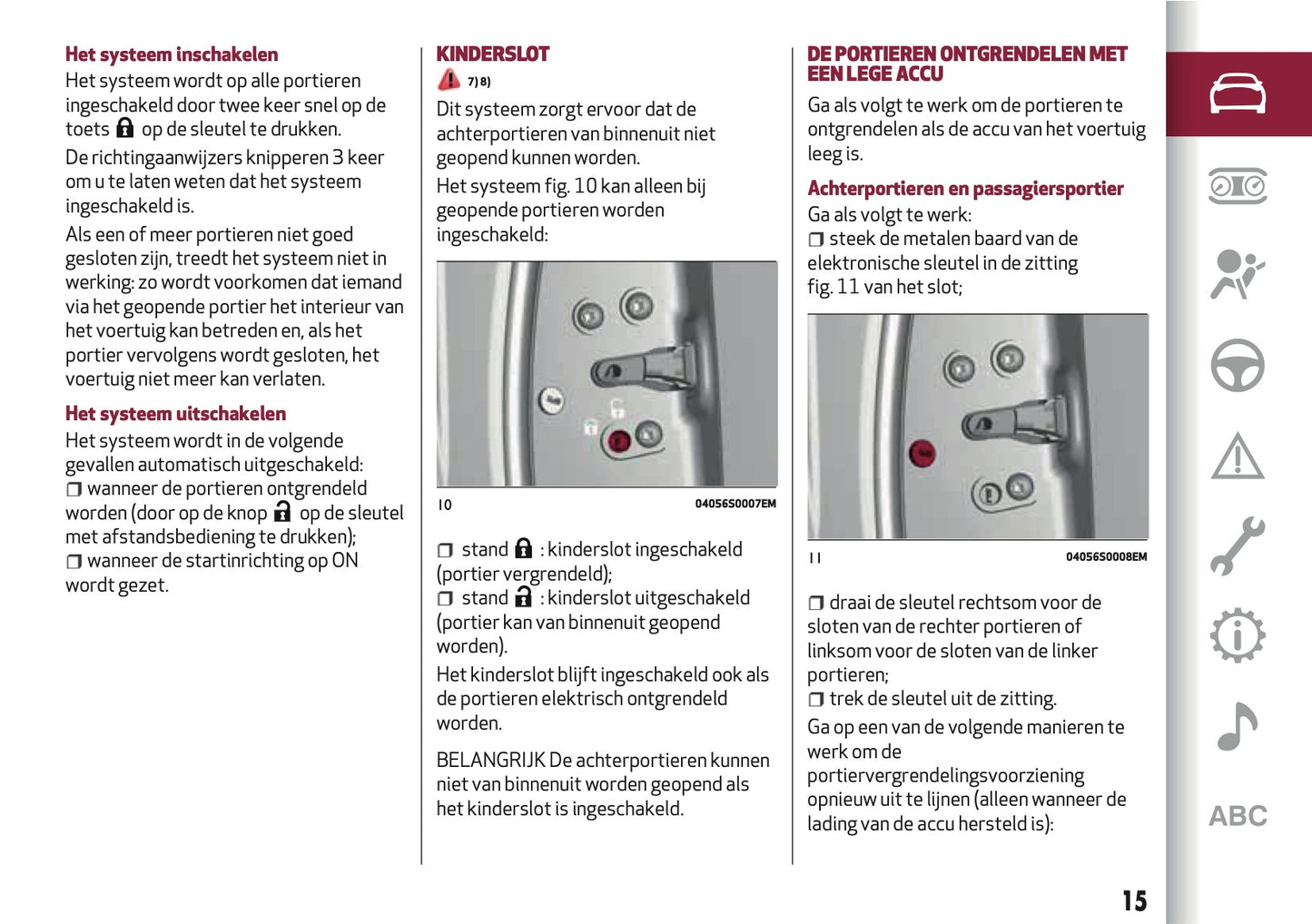 **Het systeem inschakelen**
Het systeem wordt op alle portieren ingeschakeld door twee keer snel op de toets op de sleutel te drukken.

De richtingaanwijzers knipperen 3 keer om u te laten weten dat het systeem ingeschakeld is.

Als een of meer portieren niet goed gesloten zijn, treedt het systeem niet in werking: zo wordt voorkomen dat iemand via het geopende portier het interieur van het voertuig kan betreden en, als het portier vervolgens wordt gesloten, het voertuig niet meer kan verlaten.

**Het systeem uitschakelen**
Het systeem wordt in de volgende gevallen automatisch uitgeschakeld:
❒ wanneer de portieren ontgrendeld worden (door op de knop op de sleutel met afstandsbediening te drukken);
❒ wanneer de startinrichting op ON wordt gezet.

**KINDERSLOT**
7) 8)

Dit systeem zorgt ervoor dat de achterportieren van binnenuit niet geopend kunnen worden.

Het systeem fig. 10 kan alleen bij geopende portieren worden ingeschakeld:

10 04056S0007EM

❒ stand : kinderslot ingeschakeld (portier vergrendeld);
❒ stand : kinderslot uitgeschakeld (portier kan van binnenuit geopend worden).

Het kinderslot blijft ingeschakeld ook als de portieren elektrisch ontgrendeld worden.

BELANGRIJK De achterportieren kunnen niet van binnenuit worden geopend als het kinderslot is ingeschakeld.

**DE PORTIEREN ONTGRENDELEN MET EEN LEGE ACCU**
Ga als volgt te werk om de portieren te ontgrendelen als de accu van het voertuig leeg is.

**Achterportieren en passagiersportier**
Ga als volgt te werk:
❒ steek de metalen baard van de elektronische sleutel in de zitting fig. 11 van het slot;

11 04056S0008EM

❒ draai de sleutel rechtsom voor de sloten van de rechter portieren of linksom voor de sloten van de linker portieren;
❒ trek de sleutel uit de zitting.

Ga op een van de volgende manieren te werk om de portiervergrendelingsvoorziening opnieuw uit te lijnen (alleen wanneer de lading van de accu hersteld is):

ABC

15