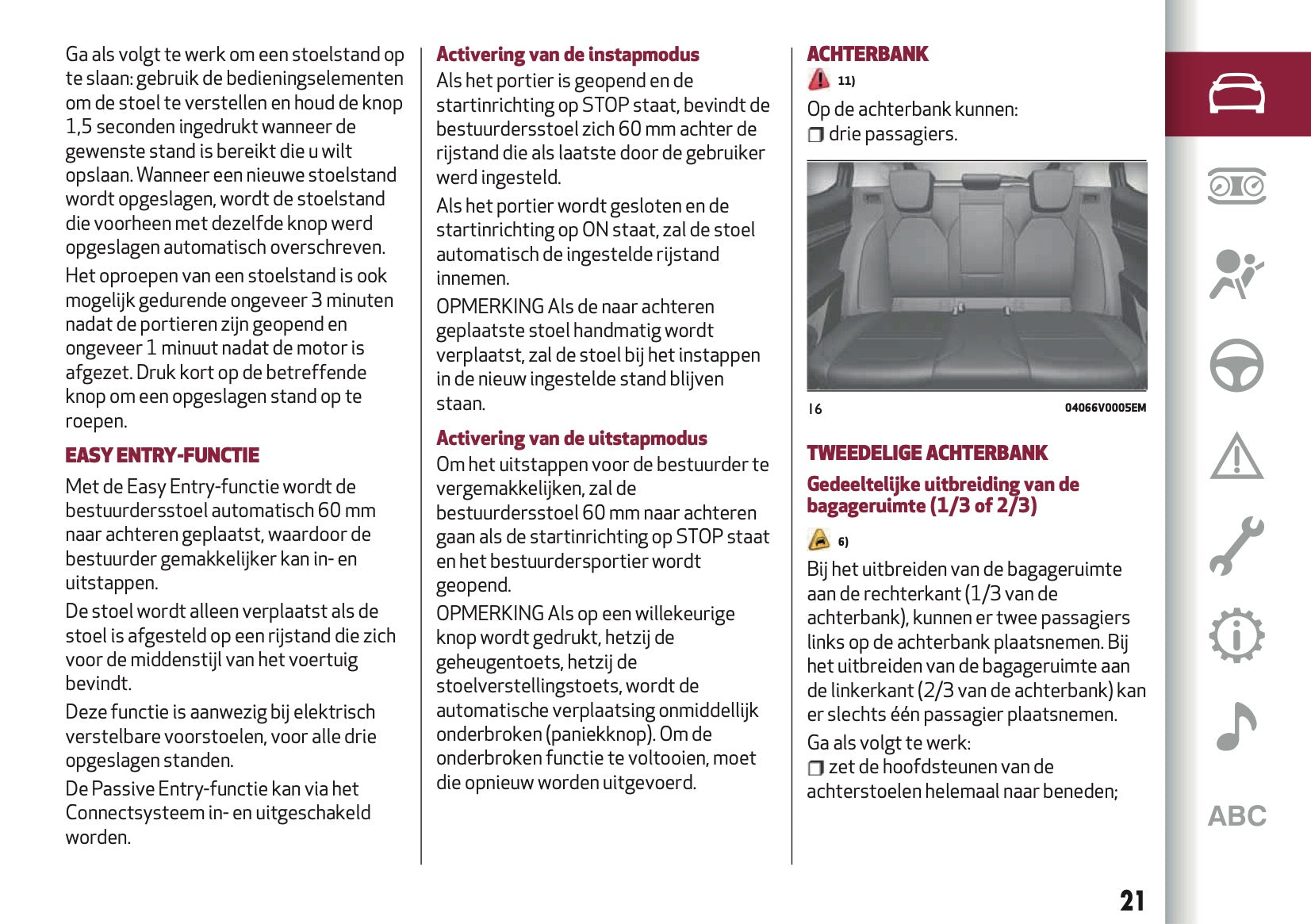 Ga als volgt te werk om een stoelstand op te slaan: gebruik de bedieningselementen om de stoel te verstellen en houd de knop 1,5 seconden ingedrukt wanneer de gewenste stand is bereikt die u wilt opslaan. Wanneer een nieuwe stoelstand wordt opgeslagen, wordt de stoelstand die voorheen met dezelfde knop werd opgeslagen automatisch overschreven.

Het oproepen van een stoelstand is ook mogelijk gedurende ongeveer 3 minuten nadat de portieren zijn geopend en ongeveer 1 minuut nadat de motor is afgezet. Druk kort op de betreffende knop om een opgeslagen stand op te roepen.

EASY ENTRY-FUNCTIE

Met de Easy Entry-functie wordt de bestuurdersstoel automatisch 60 mm naar achteren geplaatst, waardoor de bestuurder gemakkelijker kan in- en uitstappen.

De stoel wordt alleen verplaatst als de stoel is afgesteld op een rijstand die zich voor de middenstijl van het voertuig bevindt.

Deze functie is aanwezig bij elektrisch verstelbare voorstoelen, voor alle drie opgeslagen standen.

De Passive Entry-functie kan via het Connectsysteem in- en uitgeschakeld worden.

Activering van de instapmodus

Als het portier is geopend en de startinrichting op STOP staat, bevindt de bestuurdersstoel zich 60 mm achter de rijstand die als laatste door de gebruiker werd ingesteld.

Als het portier wordt gesloten en de startinrichting op ON staat, zal de stoel automatisch de ingestelde rijstand innemen.

OPMERKING Als de naar achteren geplaatste stoel handmatig wordt verplaatst, zal de stoel bij het instappen in de nieuw ingestelde stand blijven staan.

Activering van de uitstapmodus

Om het uitstappen voor de bestuurder te vergemakkelijken, zal de bestuurdersstoel 60 mm naar achteren gaan als de startinrichting op STOP staat en het bestuurdersportier wordt geopend.

OPMERKING Als op een willekeurige knop wordt gedrukt, hetzij de geheugentoets, hetzij de stoelverstellingstoets, wordt de automatische verplaatsing onmiddellijk onderbroken (paniekknop). Om de onderbroken functie te voltooien, moet die opnieuw worden uitgevoerd.

ACHTERBANK

11)

Op de achterbank kunnen:
❒ drie passagiers.

16 04066V0005EM

TWEEDELIGE ACHTERBANK

Gedeeltelijke uitbreiding van de bagageruimte (1/3 of 2/3)

6)

Bij het uitbreiden van de bagageruimte aan de rechterkant (1/3 van de achterbank), kunnen er twee passagiers links op de achterbank plaatsnemen. Bij het uitbreiden van de bagageruimte aan de linkerkant (2/3 van de achterbank) kan er slechts één passagier plaatsnemen.

Ga als volgt te werk:
❒ zet de hoofdsteunen van de achterstoelen helemaal naar beneden;

ABC

21