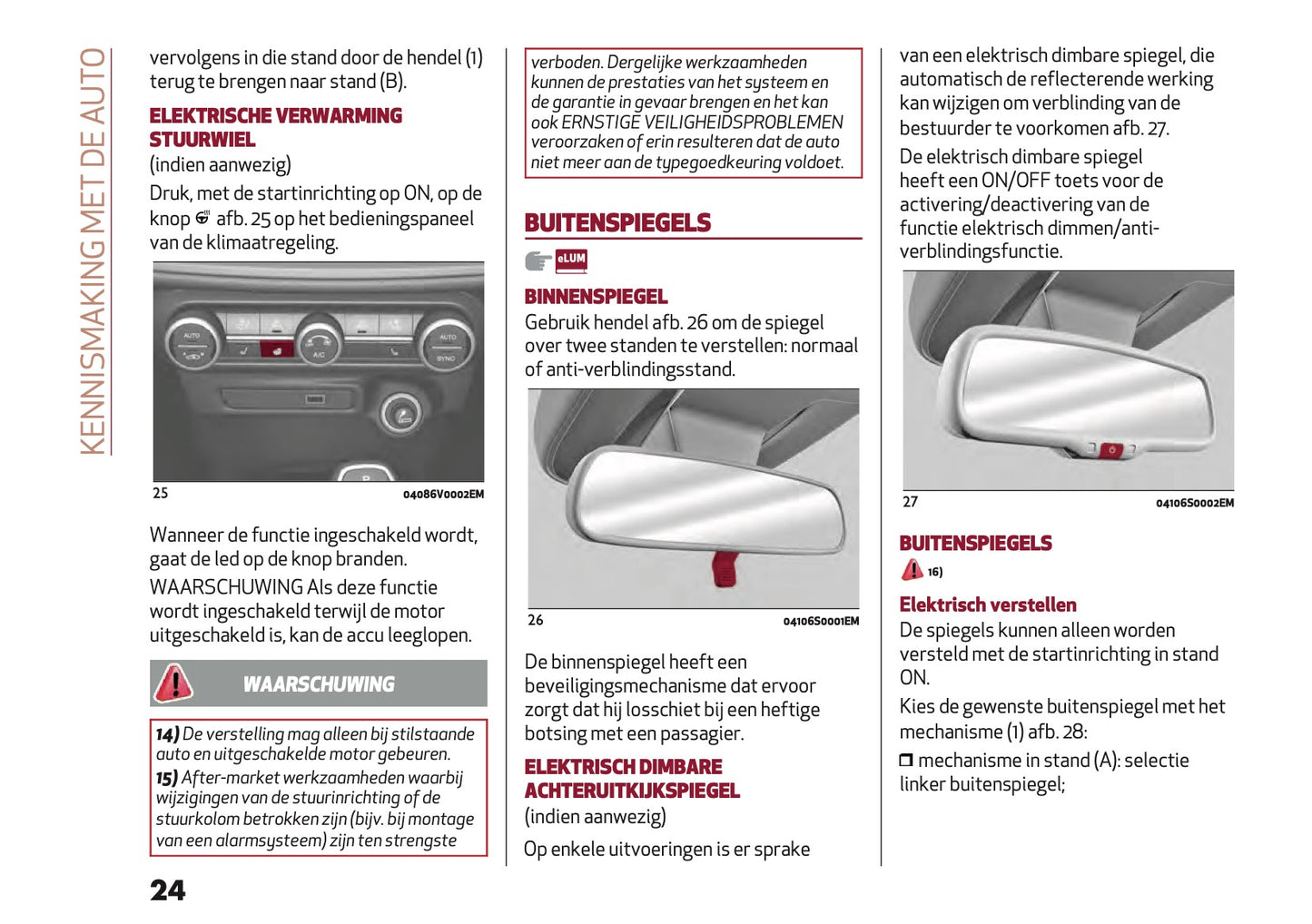 KENNISMAKING MET DE AUTO

vervolgens in die stand door de hendel (1) terug te brengen naar stand (B).

ELEKTRISCHE VERWARMING STUURWIEL

(indien aanwezig)

Druk, met de startinrichting op ON, op de knop afb. 25 op het bedieningspaneel van de klimaatregeling.

AUTO

A/C

AUTO

SYNC

25

04086V0002EM

Wanneer de functie ingeschakeld wordt, gaat de led op de knop branden.

WAARSCHUWING Als deze functie wordt ingeschakeld terwijl de motor uitgeschakeld is, kan de accu leeglopen.

WAARSCHUWING

14) De verstelling mag alleen bij stilstaande auto en uitgeschakelde motor gebeuren.

15) After-market werkzaamheden waarbij wijzigingen van de stuurinrichting of de stuurkolom betrokken zijn (bijv. bij montage van een alarmsysteem) zijn ten strengste

24

verboden. Dergelijke werkzaamheden kunnen de prestaties van het systeem en de garantie in gevaar brengen en het kan ook ERNSTIGE VEILIGHEIDSPROBLEMEN veroorzaken of erin resulteren dat de auto niet meer aan de typegoedkeuring voldoet.

BUITENSPIEGELS

eLUM

BINNENSPIEGEL

Gebruik hendel afb. 26 om de spiegel over twee standen te verstellen: normaal of anti-verblindingsstand.

26

04106S0001EM

De binnenspiegel heeft een beveiligingsmechanisme dat ervoor zorgt dat hij losschiet bij een heftige botsing met een passagier.

ELEKTRISCH DIMBARE ACHTERUITKIJKSPIEGEL

(indien aanwezig)

Op enkele uitvoeringen is er sprake

van een elektrisch dimbare spiegel, die automatisch de reflecterende werking kan wijzigen om verblinding van de bestuurder te voorkomen afb. 27.

De elektrisch dimbare spiegel heeft een ON/OFF toets voor de activering/deactivering van de functie elektrisch dimmen/anti-verblindingsfunctie.

27

04106S0002EM

BUITENSPIEGELS

16)

Elektrisch verstellen

De spiegels kunnen alleen worden versteld met de startinrichting in stand ON.

Kies de gewenste buitenspiegel met het mechanisme (1) afb. 28:

❒ mechanisme in stand (A): selectie linker buitenspiegel;